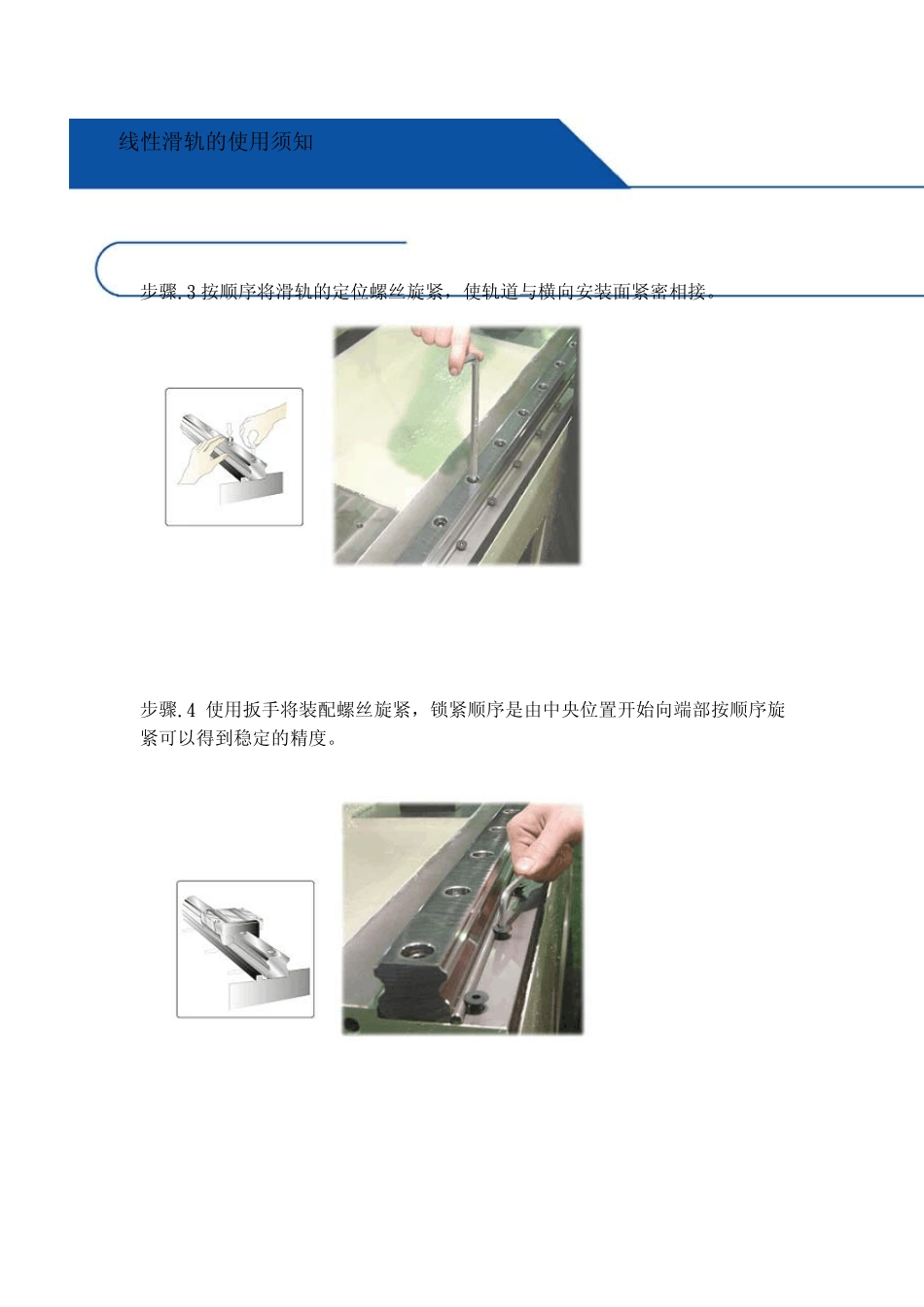 线性滑轨的使用须知

步骤.3 按顺序将滑轨的定位螺丝旋紧，使轨道与横向安装面紧密相接。

步骤.4 使用扳手将装配螺丝旋紧，锁紧顺序是由中央位置开始向端部按顺序旋紧可以得到稳定的精度。