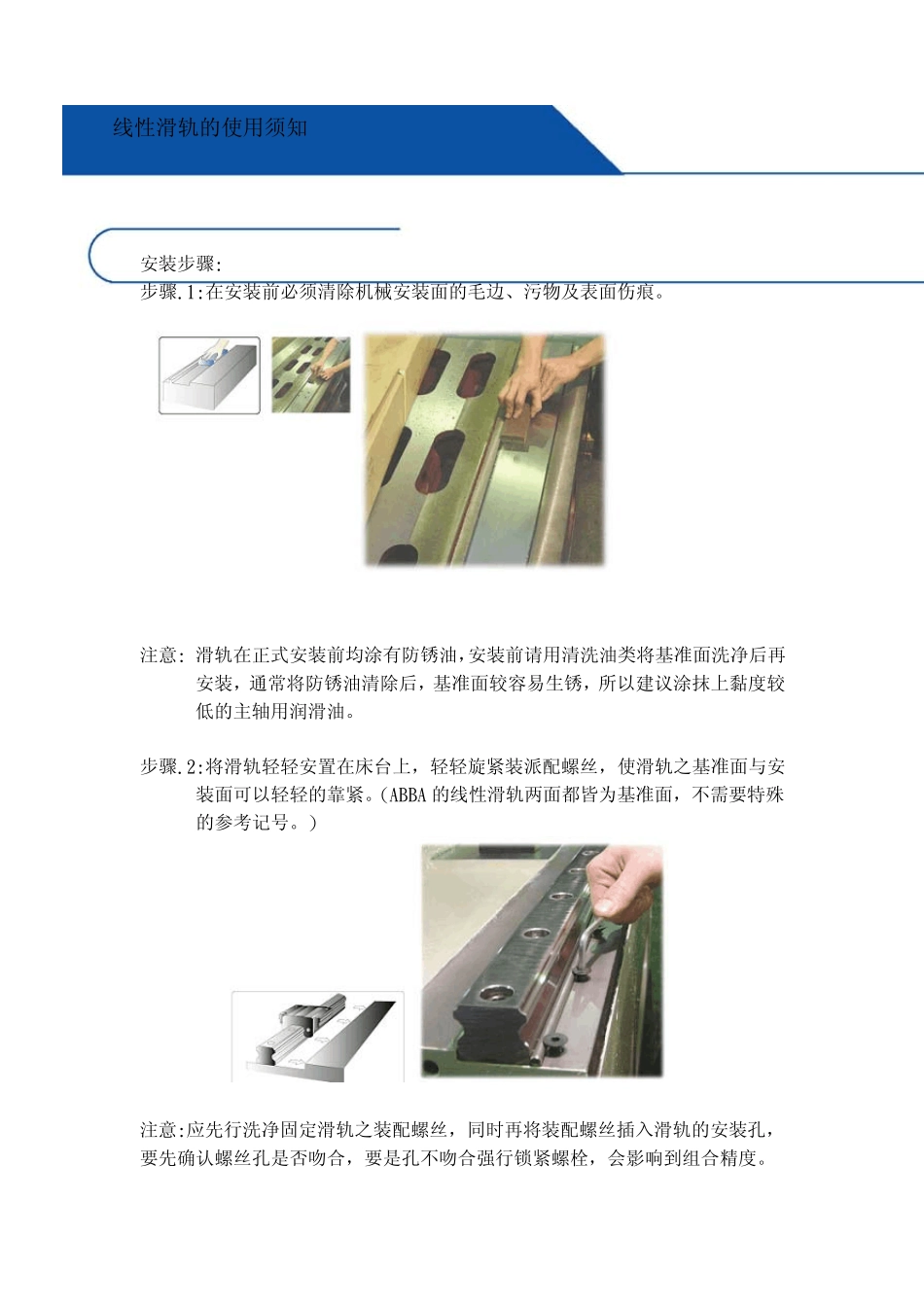 线性滑轨的使用须知

安装步骤:
步骤.1:在安装前必须清除机械安装面的毛边、污物及表面伤痕。

注意: 滑轨在正式安装前均涂有防锈油,安装前请用清洗油类将基准面洗净后再安装，通常将防锈油清除后，基准面较容易生锈，所以建议涂抹上黏度较低的主轴用润滑油。

步骤.2:将滑轨轻轻安置在床台上，轻轻旋紧装派配螺丝，使滑轨之基准面与安装面可以轻轻的靠紧。(ABBA 的线性滑轨两面都皆为基准面，不需要特殊的参考记号。)

注意:应先行洗净固定滑轨之装配螺丝，同时再将装配螺丝插入滑轨的安装孔，要先确认螺丝孔是否吻合，要是孔不吻合强行锁紧螺栓，会影响到组合精度。