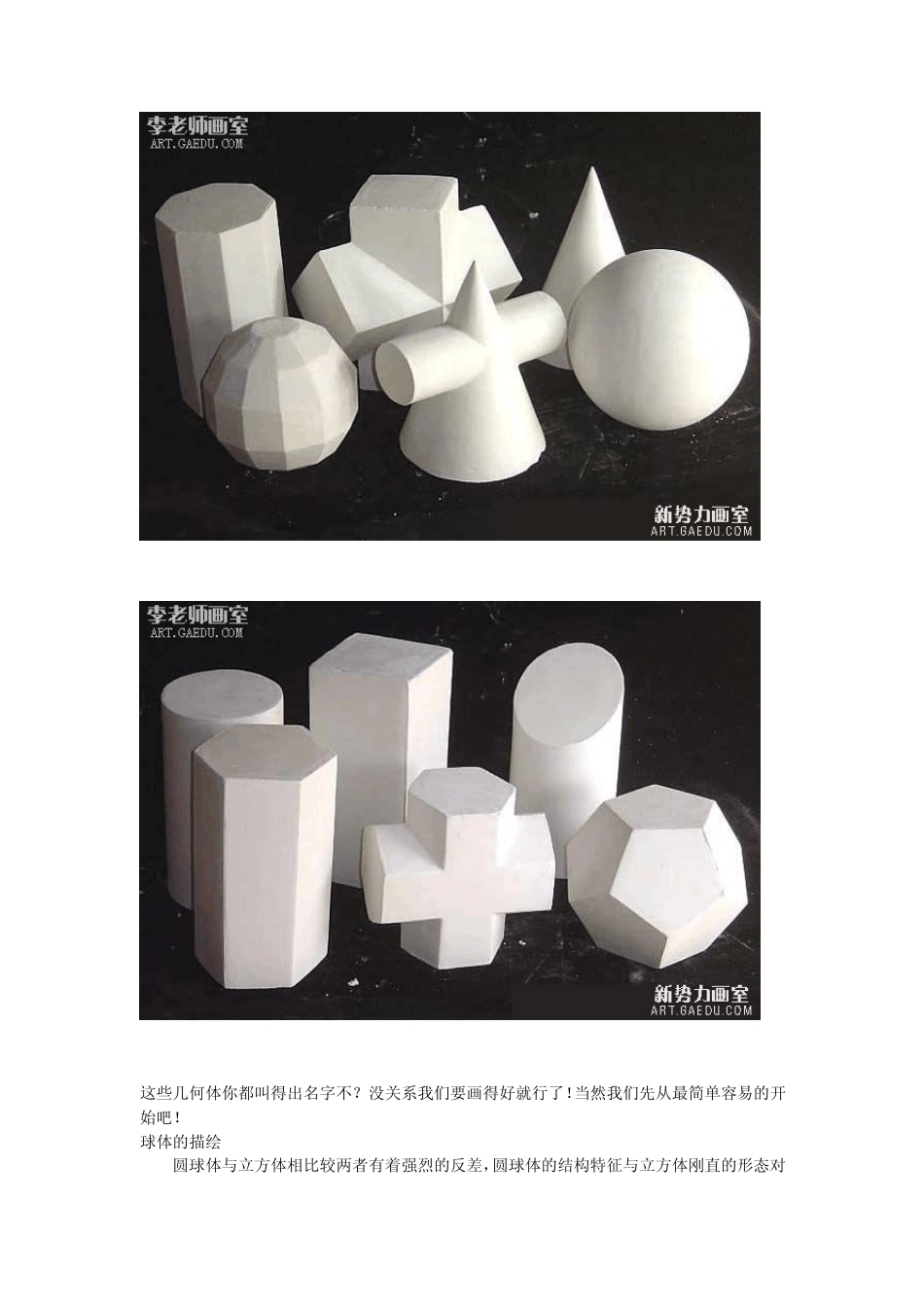 李老师画室
ART.GAEDU.COM

新势力画室
ART.GAEDU.COM

李老师画室
ART.GAEDU.COM

新势力画室
ART.GAEDU.COM

这些几何体你都叫得出名字不？没关系我们要画得好就行了!当然我们先从最简单容易的开始吧!
球体的描绘
圆球体与立方体相比较两者有着强烈的反差，圆球体的结构特征与立方体刚直的形态对