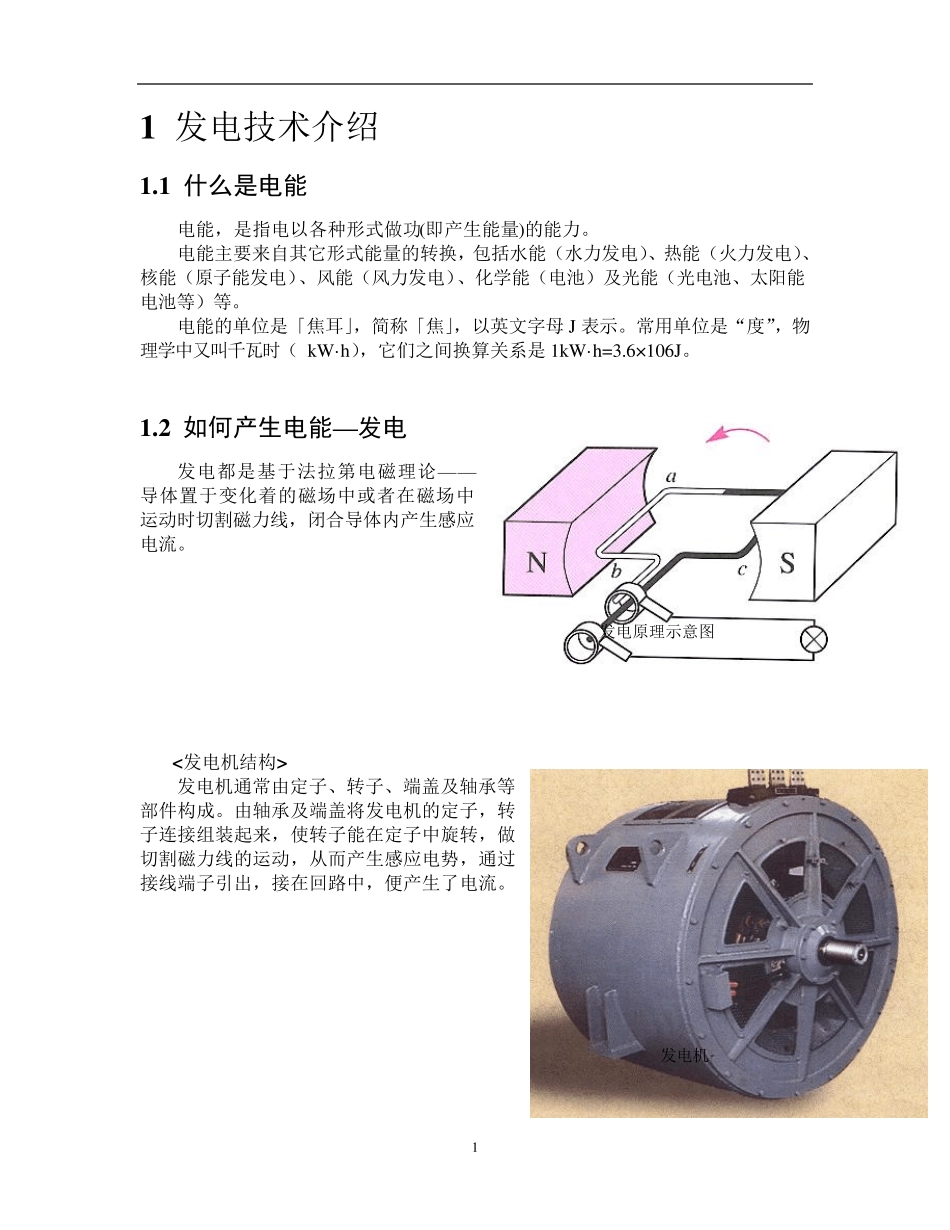 1 发电技术介绍

1.1 什么是电能

电能，是指电以各种形式做功(即产生能量)的能力。

电能主要来自其它形式能量的转换，包括水能（水力发电）、热能（火力发电）、核能（原子能发电）、风能（风力发电）、化学能（电池）及光能（光电池、太阳能电池等）等。

电能的单位是「焦耳」，简称「焦」，以英文字母 J 表示。常用单位是“度”，物理学中又叫千瓦时（ kW·h），它们之间换算关系是 1kW·h=3.6×106J。

1.2 如何产生电能—发电

发电都是基于法拉第电磁理论——导体置于变化着的磁场中或者在磁场中运动时切割磁力线，闭合导体内产生感应电流。

a
N
b
c
S
发电原理示意图

<发电机结构>

发电机通常由定子、转子、端盖及轴承等部件构成。由轴承及端盖将发电机的定子，转子连接组装起来，使转子能在定子中旋转，做切割磁力线的运动，从而产生感应电势，通过接线端子引出，接在回路中，便产生了电流。

发电机

1