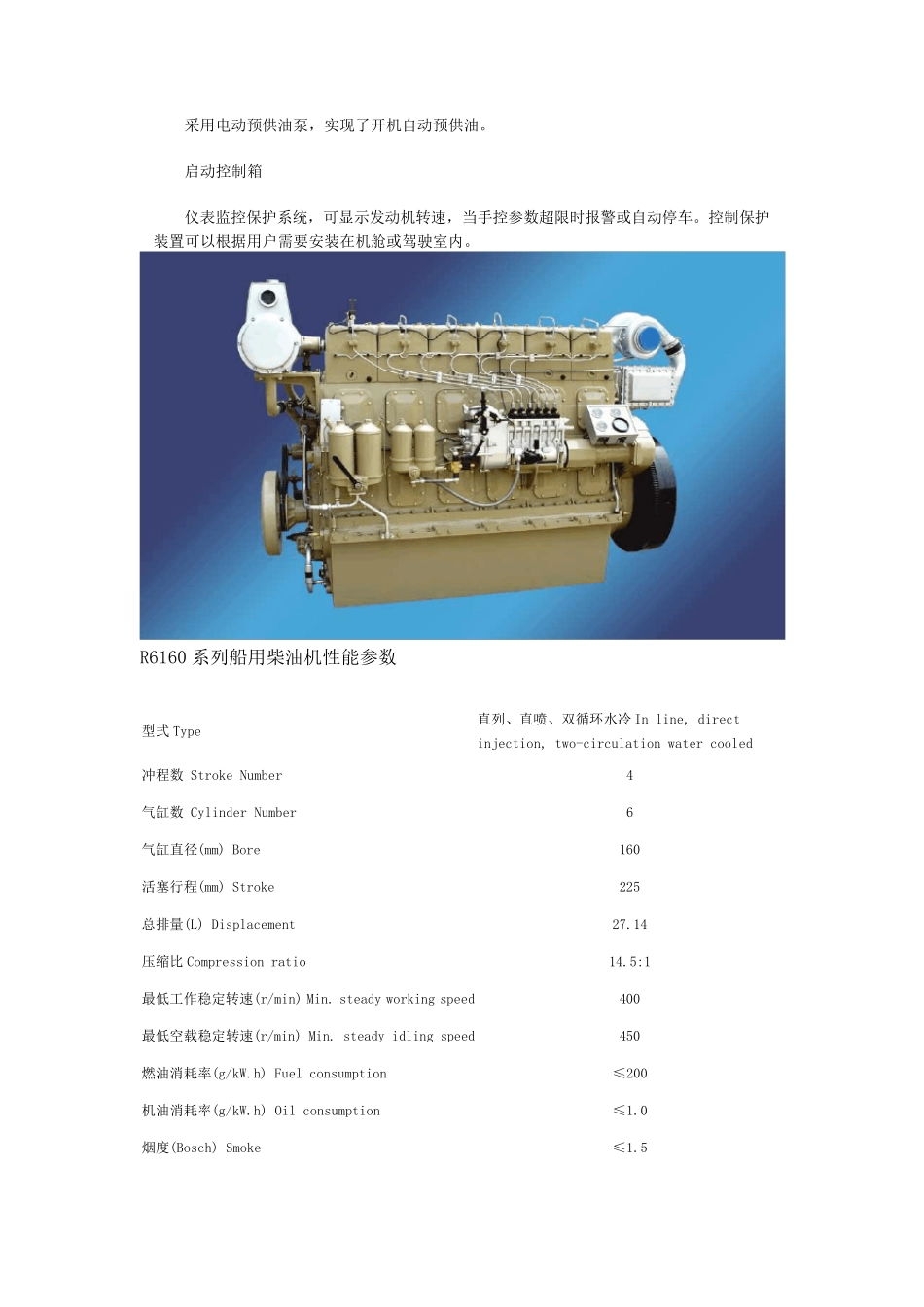 采用电动预供油泵，实现了开机自动预供油。

启动控制箱

仪表监控保护系统，可显示发动机转速，当手控参数超限时报警或自动停车。控制保护装置可以根据用户需要安装在机舱或驾驶室内。

R6160 系列船用柴油机性能参数

| | |
|---|---|
| 型式 Type | 直列、直喷、双循环水冷 In line, direct injection, two-circulation water cooled |
| 冲程数 Stroke Number | 4 |
| 气缸数 Cylinder Number | 6 |
| 气缸直径(mm) Bore | 160 |
| 活塞行程(mm) Stroke | 225 |
| 总排量(L) Displacement | 27.14 |
| 压缩比 Compression ratio | 14.5:1 |
| 最低工作稳定转速(r/min) Min. steady working speed | 400 |
| 最低空载稳定转速(r/min) Min. steady idling speed | 450 |
| 燃油消耗率(g/kW.h) Fuel consumption | ≤200 |
| 机油消耗率(g/kW.h) Oil consumption | ≤1.0 |
| 烟度(Bosch) Smoke | ≤1.5 |