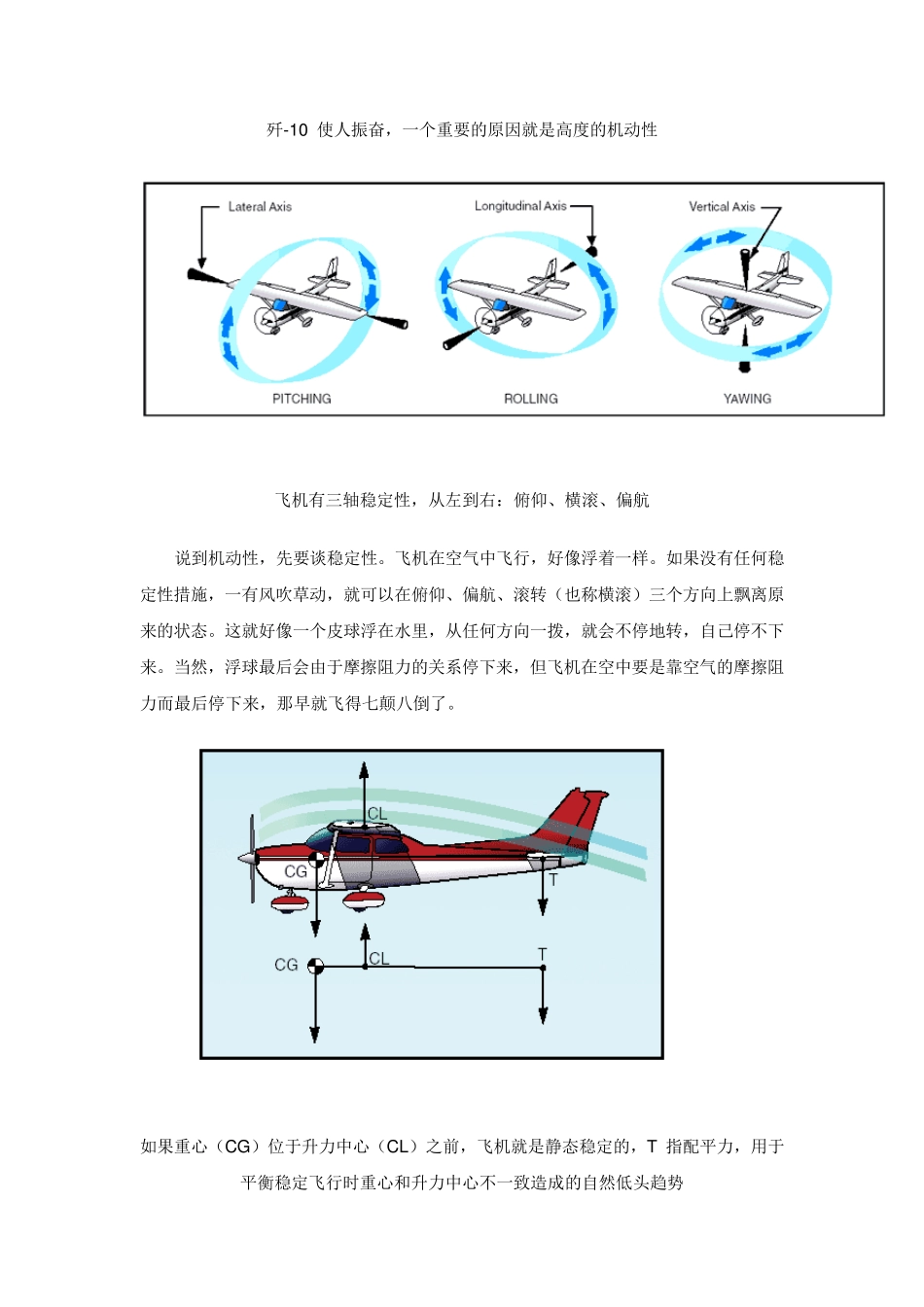 歼-10 使人振奋，一个重要的原因就是高度的机动性

Lateral Axis

Longitudinal Axis

Vertical Axis

PITCHING

ROLLING

YAWING

飞机有三轴稳定性，从左到右：俯仰、横滚、偏航

说到机动性，先要谈稳定性。飞机在空气中飞行，好像浮着一样。如果没有任何稳定性措施，一有风吹草动，就可以在俯仰、偏航、滚转（也称横滚）三个方向上飘离原来的状态。这就好像一个皮球浮在水里，从任何方向一拨，就会不停地转，自己停不下来。当然，浮球最后会由于摩擦阻力的关系停下来，但飞机在空中要是靠空气的摩擦阻力而最后停下来，那早就飞得七颠八倒了。

CL

CG

T

CG

CL

T

如果重心（CG）位于升力中心（CL）之前，飞机就是静态稳定的，T 指配平力，用于平衡稳定飞行时重心和升力中心不一致造成的自然低头趋势