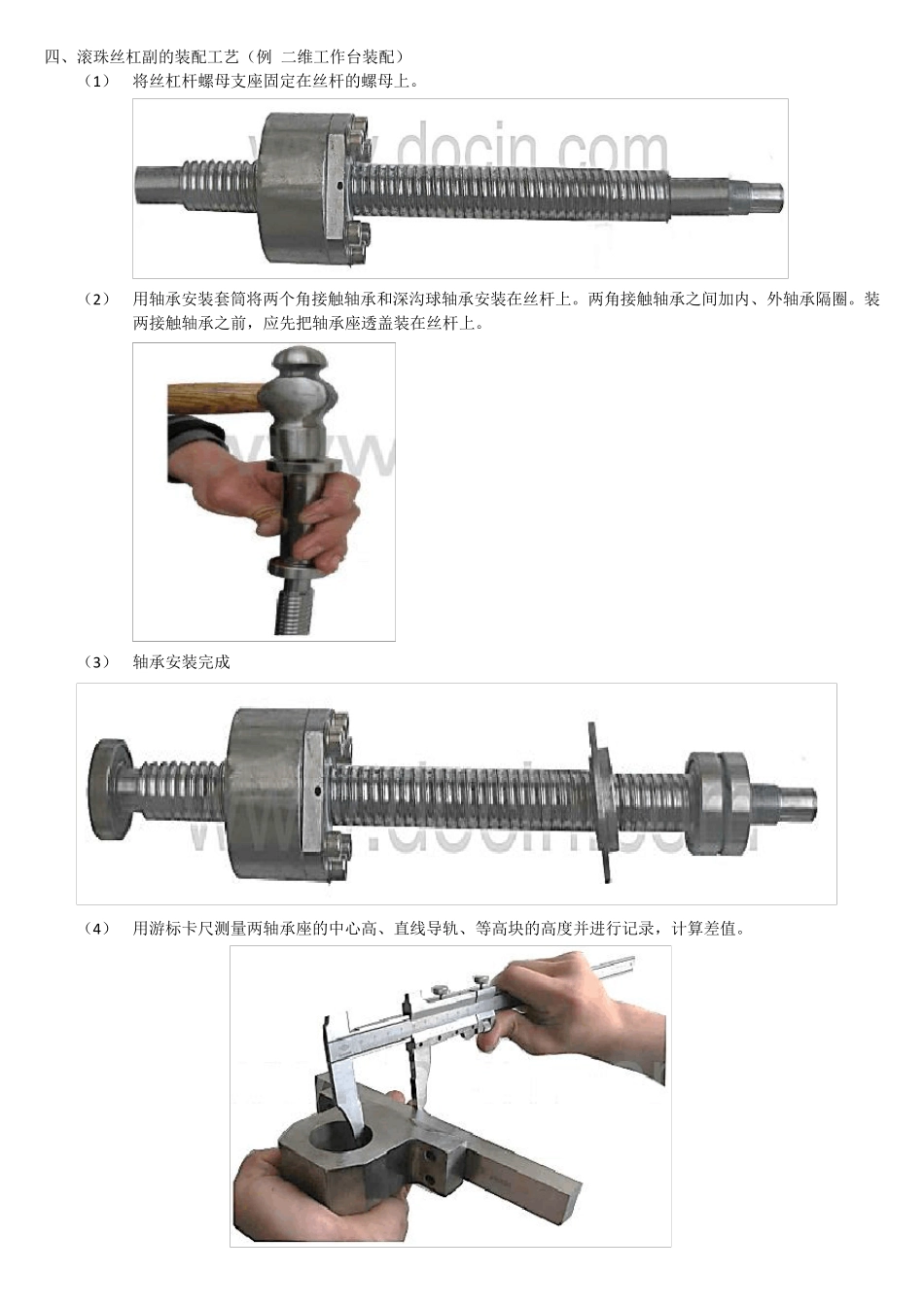 四、滚珠丝杠副的装配工艺（例 二维工作台装配）

（1） 将丝杠杆螺母支座固定在丝杆的螺母上。

www.docin.com

（2） 用轴承安装套筒将两个角接触轴承和深沟球轴承安装在丝杆上。两角接触轴承之间加内、外轴承隔圈。装两接触轴承之前，应先把轴承座透盖装在丝杆上。

（3） 轴承安装完成

www.docin.com

（4） 用游标卡尺测量两轴承座的中心高、直线导轨、等高块的高度并进行记录，计算差值。