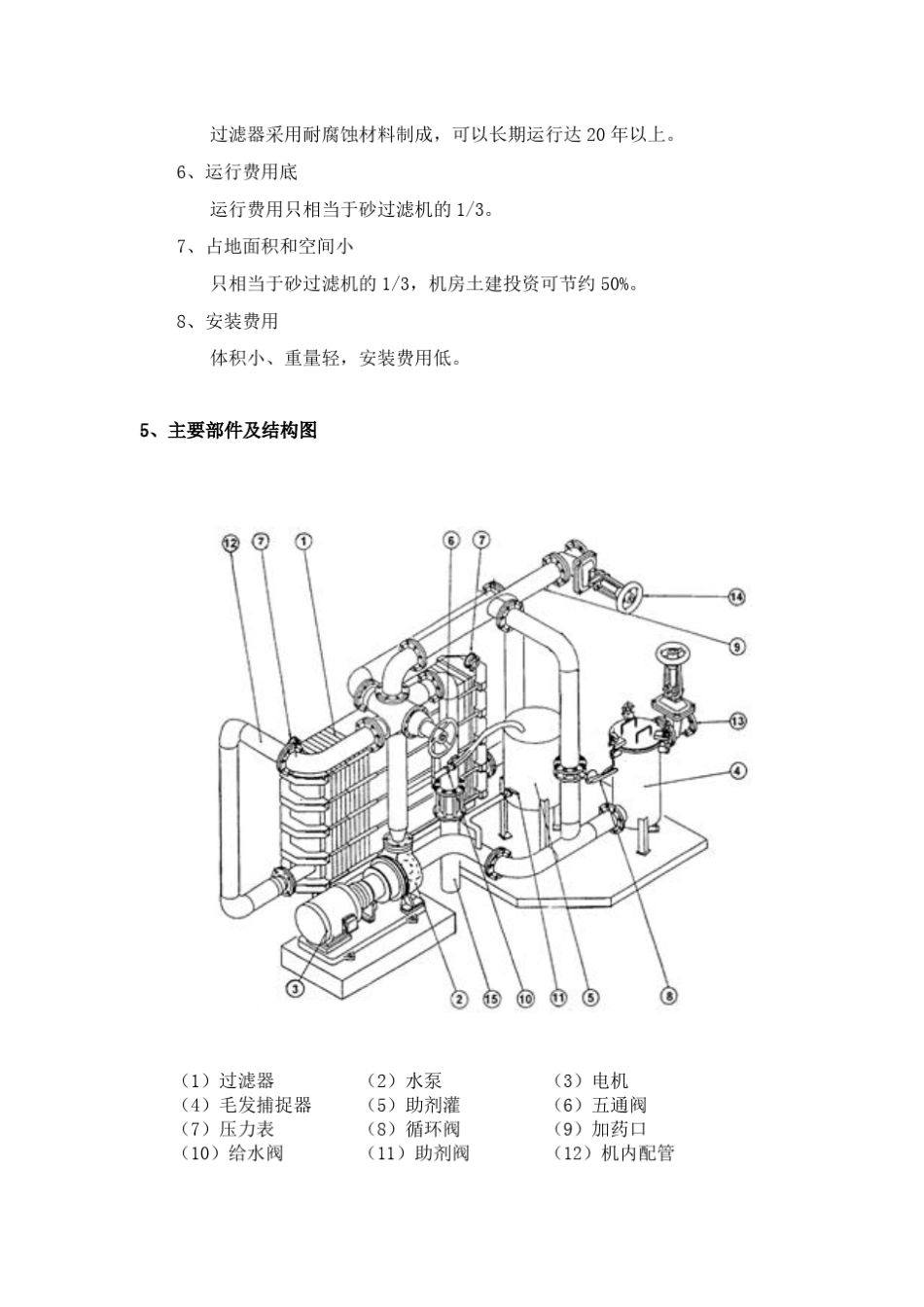 过滤器采用耐腐蚀材料制成，可以长期运行达 20 年以上。

6、运行费用底

运行费用只相当于砂过滤机的 1/3。

7、占地面积和空间小

只相当于砂过滤机的 1/3，机房土建投资可节约 50%。

8、安装费用

体积小、重量轻，安装费用低。

5、主要部件及结构图

12 7 1 6 7 14 9 13 4 3 2 15 10 11 5 8

| | | |
|---|---|---|
| （1）过滤器 | （2）水泵 | （3）电机 |
| （4）毛发捕捉器 | （5）助剂灌 | （6）五通阀 |
| （7）压力表 | （8）循环阀 | （9）加药口 |
| （10）给水阀 | （11）助剂阀 | （12）机内配管 |