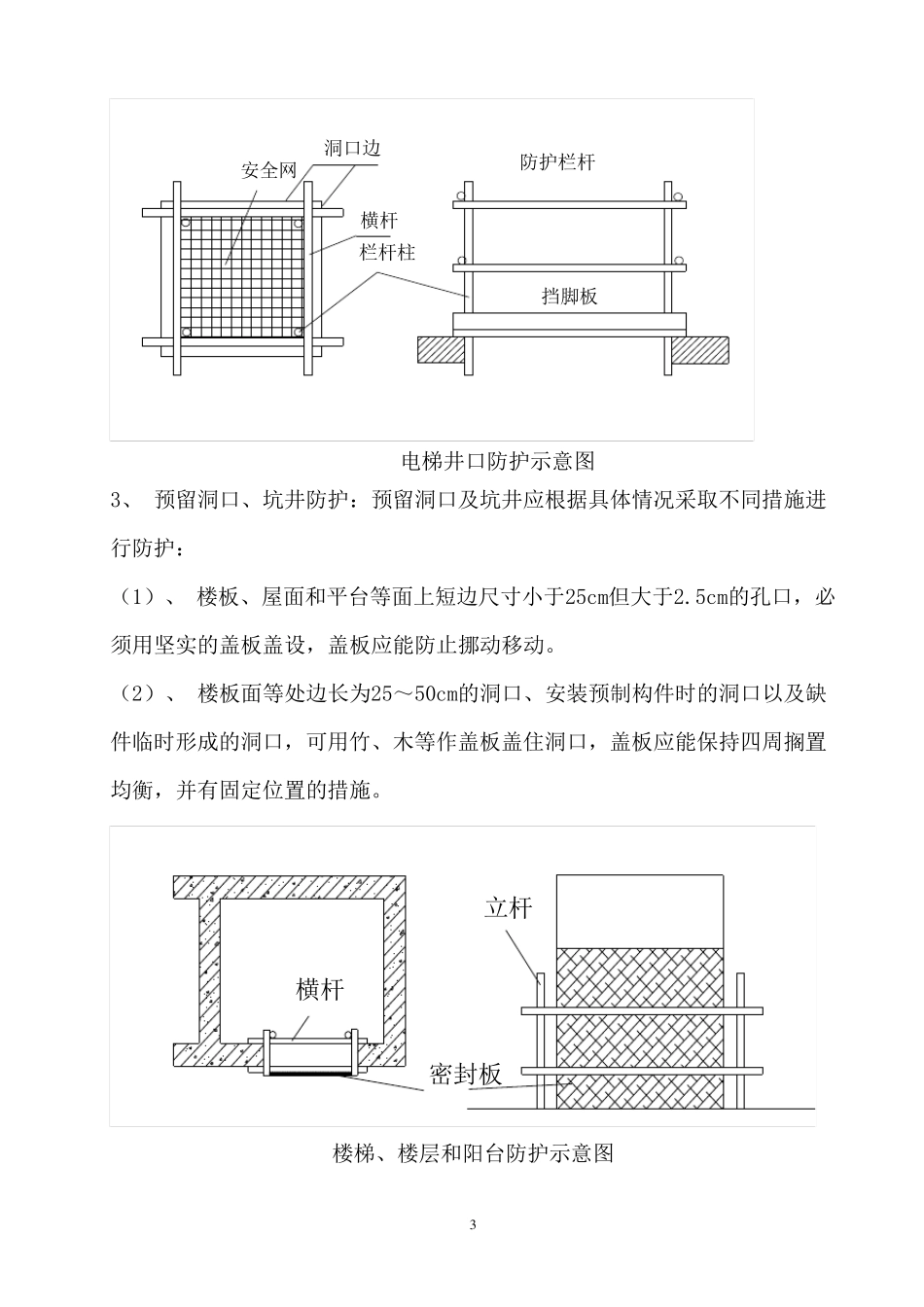 洞口边
安全网
横杆
栏杆柱
防护栏杆
挡脚板

电梯井口防护示意图

3、 预留洞口、坑井防护：预留洞口及坑井应根据具体情况采取不同措施进行防护：

（1）、 楼板、屋面和平台等面上短边尺寸小于25cm但大于2.5cm的孔口，必须用坚实的盖板盖设，盖板应能防止挪动移动。

（2）、 楼板面等处边长为25～50cm的洞口、安装预制构件时的洞口以及缺件临时形成的洞口，可用竹、木等作盖板盖住洞口，盖板应能保持四周搁置均衡，并有固定位置的措施。

横杆
立杆
密封板

楼梯、楼层和阳台防护示意图

3