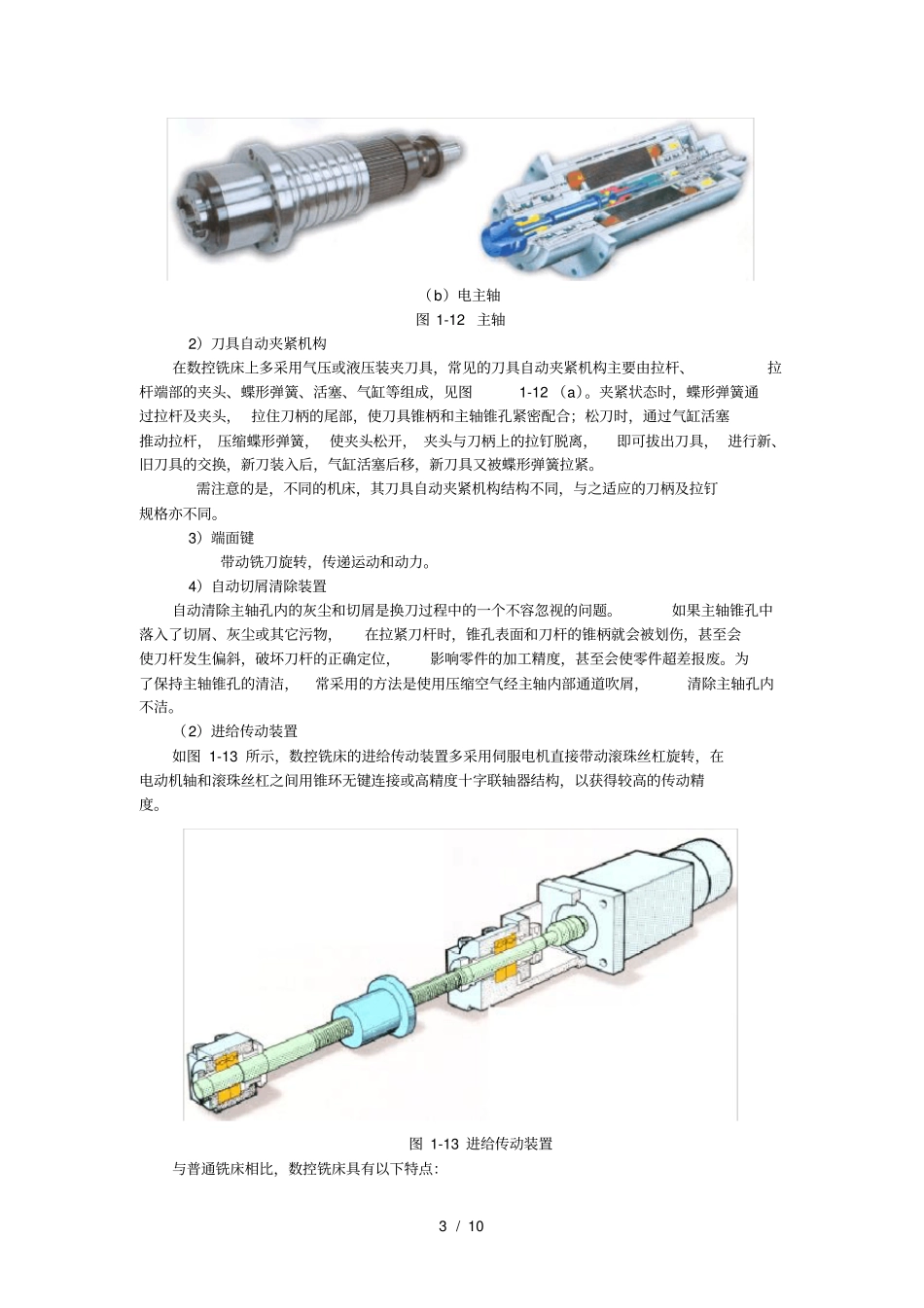 （b）电主轴

图 1-12 主轴

2）刀具自动夹紧机构

在数控铣床上多采用气压或液压装夹刀具，常见的刀具自动夹紧机构主要由拉杆、拉杆端部的夹头、蝶形弹簧、活塞、气缸等组成，见图 1-12（a）。夹紧状态时，蝶形弹簧通过拉杆及夹头，拉住刀柄的尾部，使刀具锥柄和主轴锥孔紧密配合；松刀时，通过气缸活塞推动拉杆，压缩蝶形弹簧，使夹头松开，夹头与刀柄上的拉钉脱离，即可拔出刀具，进行新、旧刀具的交换，新刀装入后，气缸活塞后移，新刀具又被蝶形弹簧拉紧。

需注意的是，不同的机床，其刀具自动夹紧机构结构不同，与之适应的刀柄及拉钉规格亦不同。

3）端面键

带动铣刀旋转，传递运动和动力。

4）自动切屑清除装置

自动清除主轴孔内的灰尘和切屑是换刀过程中的一个不容忽视的问题。如果主轴锥孔中落入了切屑、灰尘或其它污物，在拉紧刀杆时，锥孔表面和刀杆的锥柄就会被划伤，甚至会使刀杆发生偏斜，破坏刀杆的正确定位，影响零件的加工精度，甚至会使零件超差报废。为了保持主轴锥孔的清洁，常采用的方法是使用压缩空气经主轴内部通道吹屑，清除主轴孔内不洁。

（2）进给传动装置

如图 1-13 所示，数控铣床的进给传动装置多采用伺服电机直接带动滚珠丝杠旋转，在电动机轴和滚珠丝杠之间用锥环无键连接或高精度十字联轴器结构，以获得较高的传动精度。

图 1-13 进给传动装置

与普通铣床相比，数控铣床具有以下特点：

3 / 10