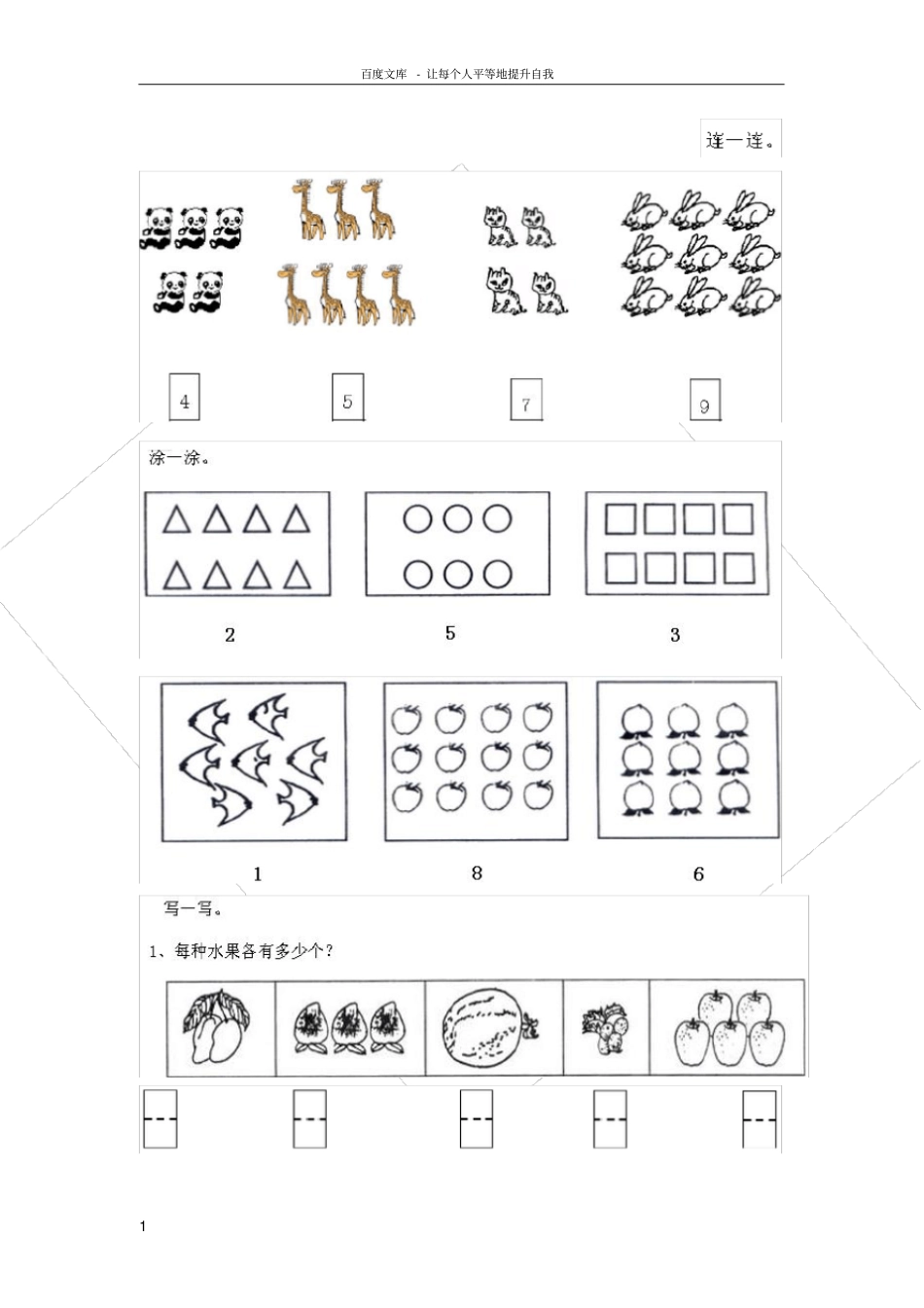 百度文库 - 让每个人平等地提升自我

连一连。

4

5

7

9

涂一涂。

2

5

3

1

8

6

写一写。

1、每种水果各有多少个？

1