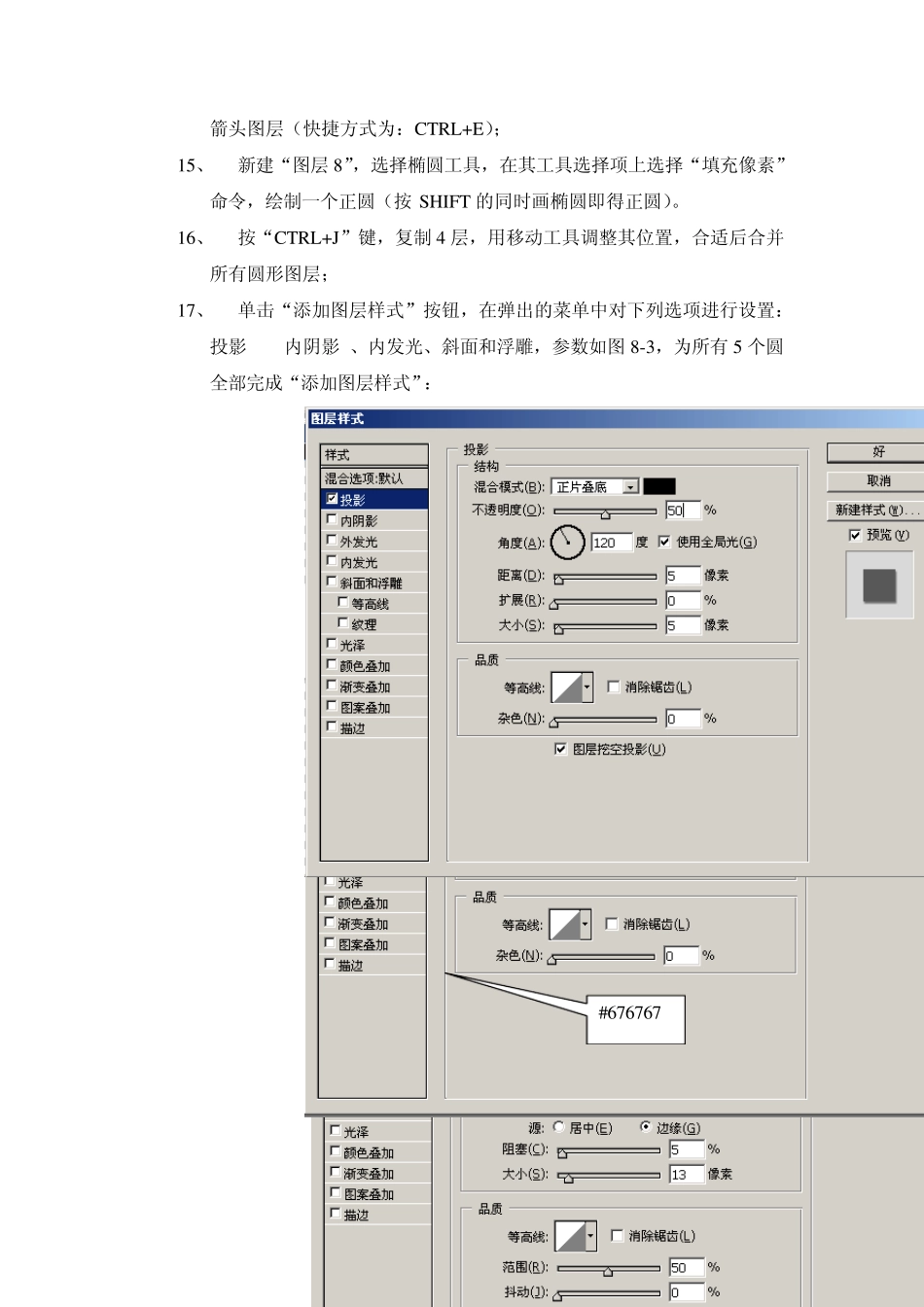 箭头图层（快捷方式为：CTRL+E)；

15、 新建“图层 8”，选择椭圆工具，在其工具选择项上选择“填充像素”命令，绘制一个正圆（按 SHIFT 的同时画椭圆即得正圆)。

16、 按“CTRL+J”键，复制 4 层，用移动工具调整其位置，合适后合并所有圆形图层；

17、 单击“添加图层样式”按钮，在弹出的菜单中对下列选项进行设置：投影 内阴影 、内发光、斜面和浮雕，参数如图 8-3，为所有 5 个圆全部完成“添加图层样式”：

图层样式

样式
混合选项:默认
投影
内阴影
外发光
内发光
斜面和浮雕
等高线
纹理
光泽
颜色叠加
渐变叠加
图案叠加
描边

投影
结构
混合模式(B): 正片叠底
不透明度(O): 50 %
角度(A): 120 度 使用全局光(G)
距离(D): 5 像素
扩展(R): 0 %
大小(S): 5 像素

品质
等高线: 消除锯齿(L)
杂色(N): 0 %
图层挖空投影(U)

好
取消
新建样式(W)...
预览(V)

光泽
颜色叠加
渐变叠加
图案叠加
描边

品质
等高线: 消除锯齿(L)
杂色(N): 0 %

#676767

光泽
颜色叠加
渐变叠加
图案叠加
描边

源: 居中(E) 边缘(G)
阻塞(C): 5 %
大小(S): 13 像素

品质
等高线: 消除锯齿(L)
范围(R): 50 %
抖动(J): 0 %