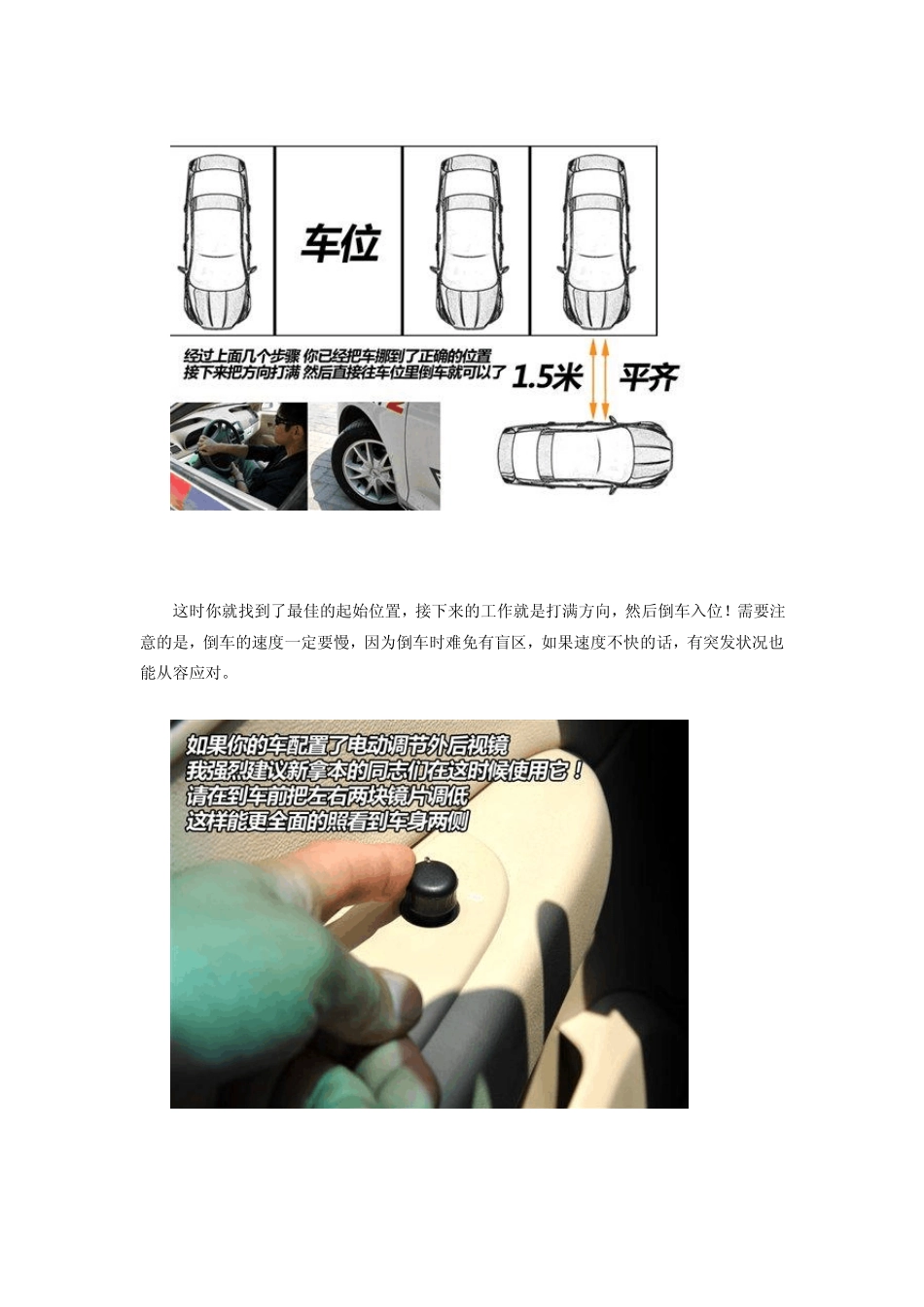 车位

经过上面几个步骤 你已经把车挪到了正确的位置
接下来把方向打满 然后直接往车位里倒车就可以了

1.5米

平齐

这时你就找到了最佳的起始位置，接下来的工作就是打满方向，然后倒车入位！需要注意的是，倒车的速度一定要慢，因为倒车时难免有盲区，如果速度不快的话，有突发状况也能从容应对。

如果你的车配置了电动调节外后视镜
我强烈建议新拿本的同志们在这时候使用它！
请在到车前把左右两块镜片调低
这样能更全面的照看到车身两侧