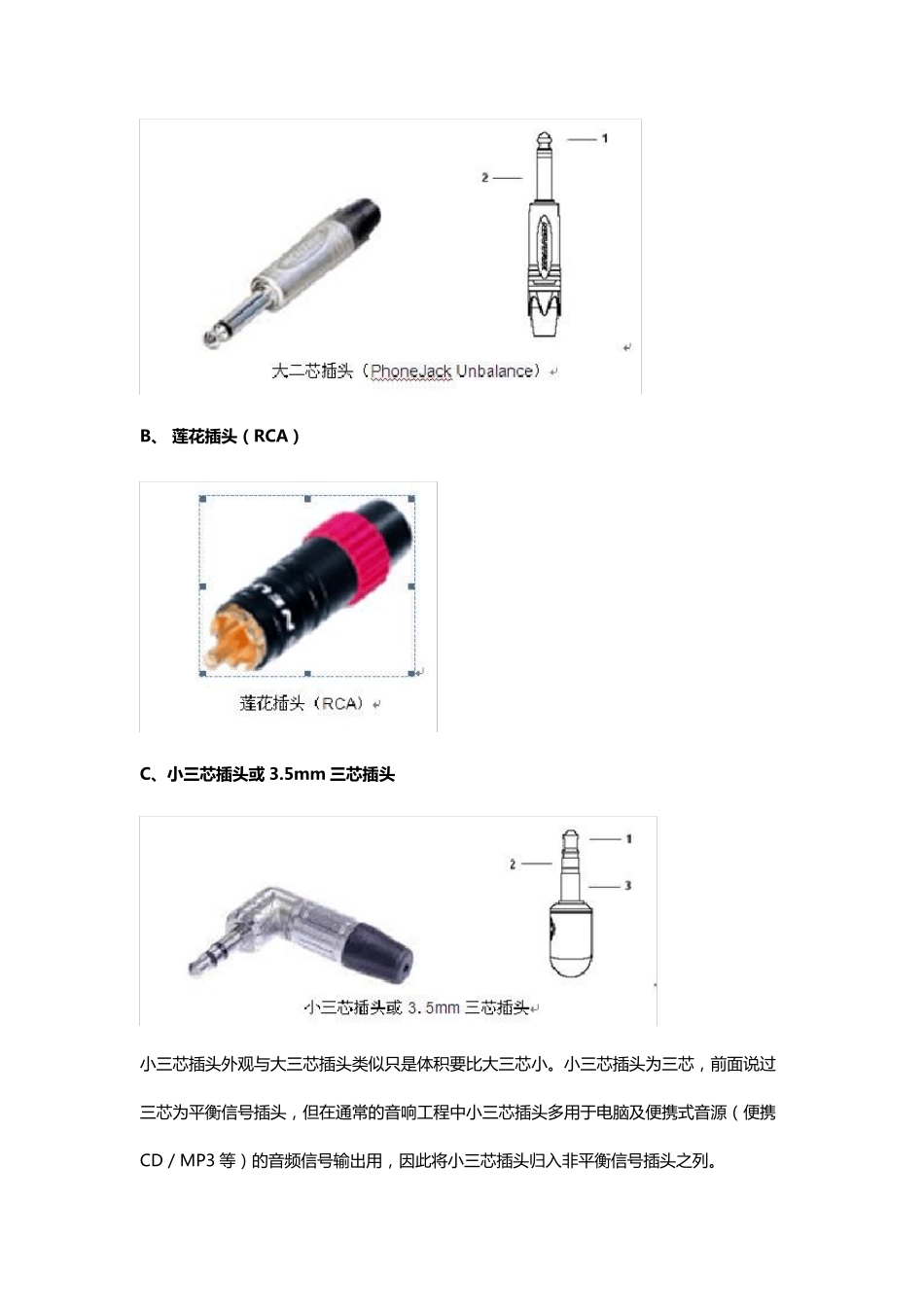 1

2

大二芯插头（PhoneJack Unbalance）

B、 莲花插头（RCA）

莲花插头（RCA）

C、小三芯插头或 3.5mm 三芯插头

1

2

3

小三芯插头或 3.5mm 三芯插头

小三芯插头外观与大三芯插头类似只是体积要比大三芯小。小三芯插头为三芯，前面说过三芯为平衡信号插头，但在通常的音响工程中小三芯插头多用于电脑及便携式音源（便携 CD / MP3 等）的音频信号输出用，因此将小三芯插头归入非平衡信号插头之列。