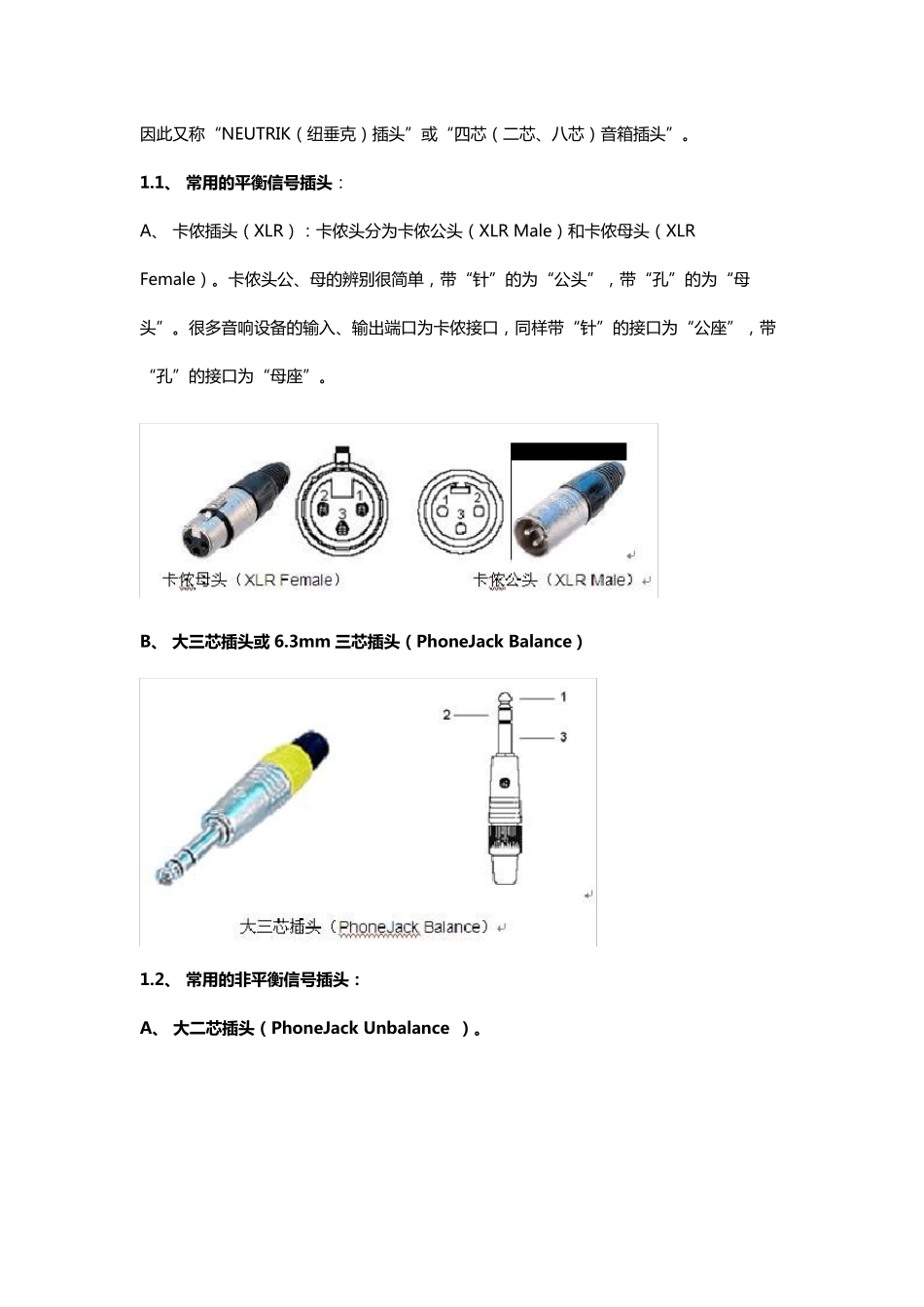 因此又称“NEUTRIK（纽垂克）插头”或“四芯（二芯、八芯）音箱插头”。

1.1、 常用的平衡信号插头：

A、 卡侬插头（XLR）：卡侬头分为卡侬公头（XLR Male）和卡侬母头（XLR Female）。卡侬头公、母的辨别很简单，带“针”的为“公头”，带“孔”的为“母头”。很多音响设备的输入、输出端口为卡侬接口，同样带“针”的接口为“公座”，带“孔”的接口为“母座”。

2 1
3

1 2
3

卡侬母头（XLR Female）

卡侬公头（XLR Male）

B、 大三芯插头或 6.3mm 三芯插头（PhoneJack Balance）

1
2
3

大三芯插头（PhoneJack Balance）

1.2、 常用的非平衡信号插头：

A、 大二芯插头（PhoneJack Unbalance ）。