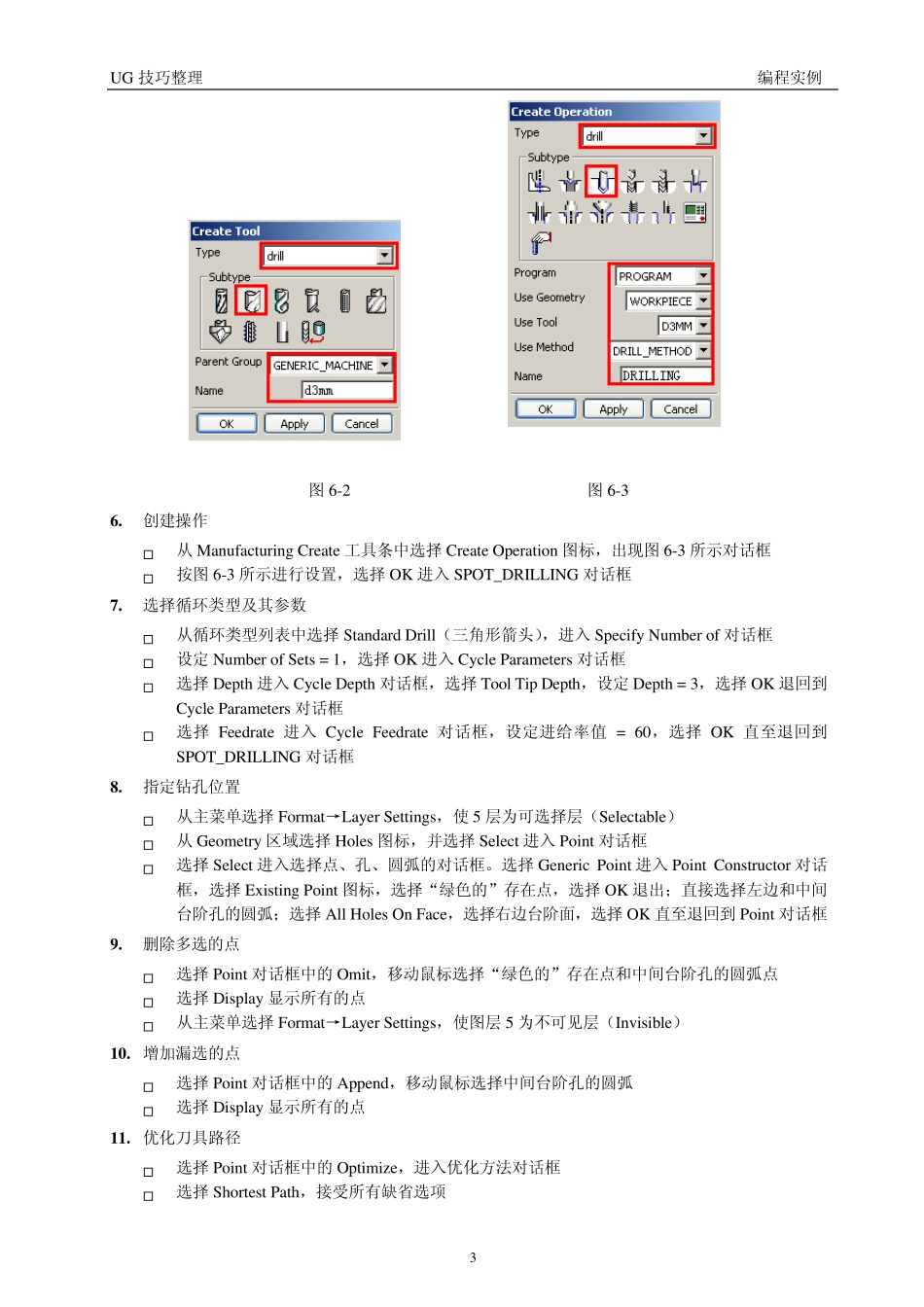 UG 技巧整理 编程实例

Create Tool
Type
drill
Subtype
Parent Group
GENERIC_MACHINE
Name
d3mm
OK Apply Cancel

Create Operation
Type
drill
Subtype
Program
PROGRAM
Use Geometry
WORKPIECE
Use Tool
D3MM
Use Method
DRILL_METHOD
Name
DRILLING
OK Apply Cancel

图 6-2 图 6-3

6. 创建操作

□ 从 Manufacturing Create 工具条中选择 Create Operation 图标，出现图 6-3 所示对话框
□ 按图 6-3 所示进行设置，选择 OK 进入 SPOT_DRILLING 对话框

7. 选择循环类型及其参数

□ 从循环类型列表中选择 Standard Drill（三角形箭头），进入 Specify Number of 对话框
□ 设定 Number of Sets = 1，选择 OK 进入 Cycle Parameters 对话框
□ 选择 Depth 进入 Cycle Depth 对话框，选择 Tool Tip Depth，设定 Depth = 3，选择 OK 退回到 Cycle Parameters 对话框
□ 选择 Feedrate 进入 Cycle Feedrate 对话框，设定进给率值 = 60，选择 OK 直至退回到 SPOT_DRILLING 对话框

8. 指定钻孔位置

□ 从主菜单选择 Format→Layer Settings，使 5 层为可选择层（Selectable）
□ 从 Geometry 区域选择 Holes 图标，并选择 Select 进入 Point 对话框
□ 选择 Select 进入选择点、孔、圆弧的对话框。选择 Generic Point 进入 Point Constructor 对话框，选择 Existing Point 图标，选择“绿色的”存在点，选择 OK 退出；直接选择左边和中间台阶孔的圆弧；选择 All Holes On Face，选择右边台阶面，选择 OK 直至退回到 Point 对话框

9. 删除多选的点

□ 选择 Point 对话框中的 Omit，移动鼠标选择“绿色的”存在点和中间台阶孔的圆弧点
□ 选择 Display 显示所有的点
□ 从主菜单选择 Format→Layer Settings，使图层 5 为不可见层（Invisible）

10. 增加漏选的点

□ 选择 Point 对话框中的 Append，移动鼠标选择中间台阶孔的圆弧
□ 选择 Display 显示所有的点

11. 优化刀具路径

□ 选择 Point 对话框中的 Optimize，进入优化方法对话框
□ 选择 Shortest Path，接受所有缺省选项

3