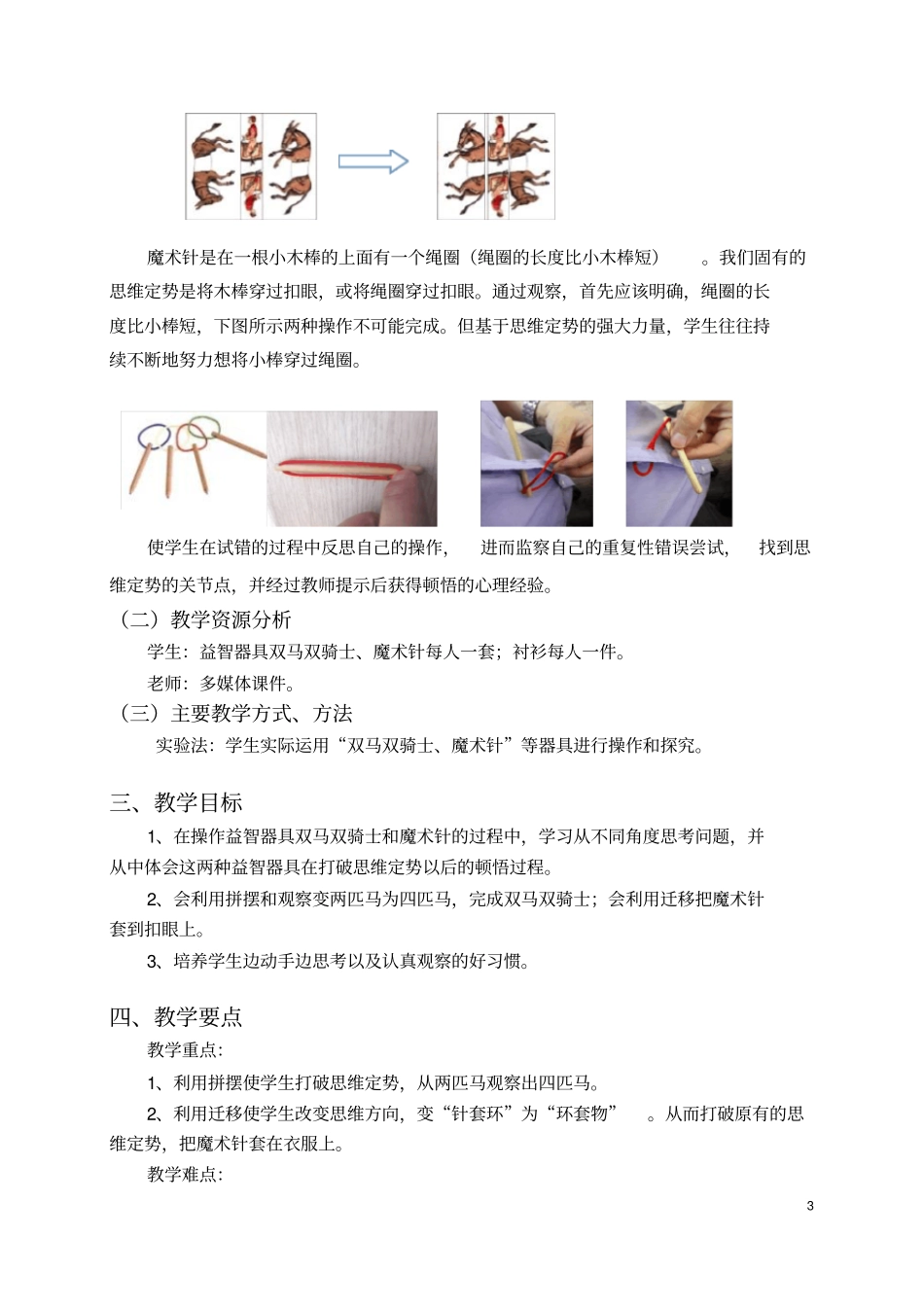 魔术针是在一根小木棒的上面有一个绳圈（绳圈的长度比小木棒短）。我们固有的思维定势是将木棒穿过扣眼，或将绳圈穿过扣眼。通过观察，首先应该明确，绳圈的长度比小棒短，下图所示两种操作不可能完成。但基于思维定势的强大力量，学生往往持续不断地努力想将小棒穿过绳圈。

使学生在试错的过程中反思自己的操作，进而监察自己的重复性错误尝试，找到思维定势的关节点，并经过教师提示后获得顿悟的心理经验。

（二）教学资源分析

学生：益智器具双马双骑士、魔术针每人一套；衬衫每人一件。

老师：多媒体课件。

（三）主要教学方式、方法

实验法：学生实际运用“双马双骑士、魔术针”等器具进行操作和探究。

三、教学目标

1、在操作益智器具双马双骑士和魔术针的过程中，学习从不同角度思考问题，并从中体会这两种益智器具在打破思维定势以后的顿悟过程。

2、会利用拼摆和观察变两匹马为四匹马，完成双马双骑士；会利用迁移把魔术针套到扣眼上。

3、培养学生边动手边思考以及认真观察的好习惯。

四、教学要点

教学重点：

1、利用拼摆使学生打破思维定势，从两匹马观察出四匹马。

2、利用迁移使学生改变思维方向，变“针套环”为“环套物”。从而打破原有的思维定势，把魔术针套在衣服上。

教学难点：

3