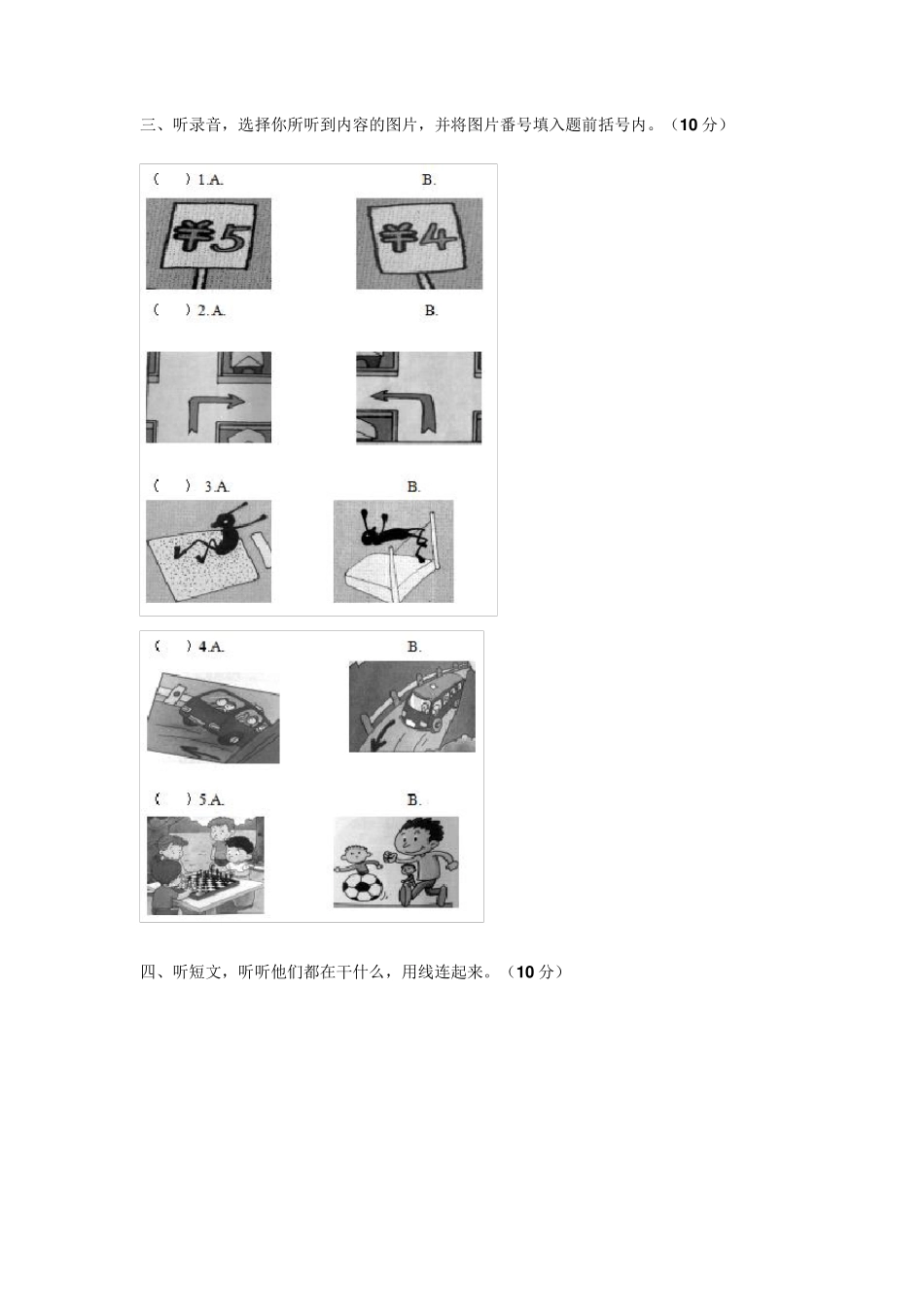 三、听录音，选择你所听到内容的图片，并将图片番号填入题前括号内。（10 分）

(　) 1.A.　　B.

¥5　　¥4

(　) 2.A.　　B.

(　) 3.A.　　B.

(　) 4.A.　　B.

(　) 5.A.　　B.

四、听短文，听听他们都在干什么，用线连起来。（10 分）