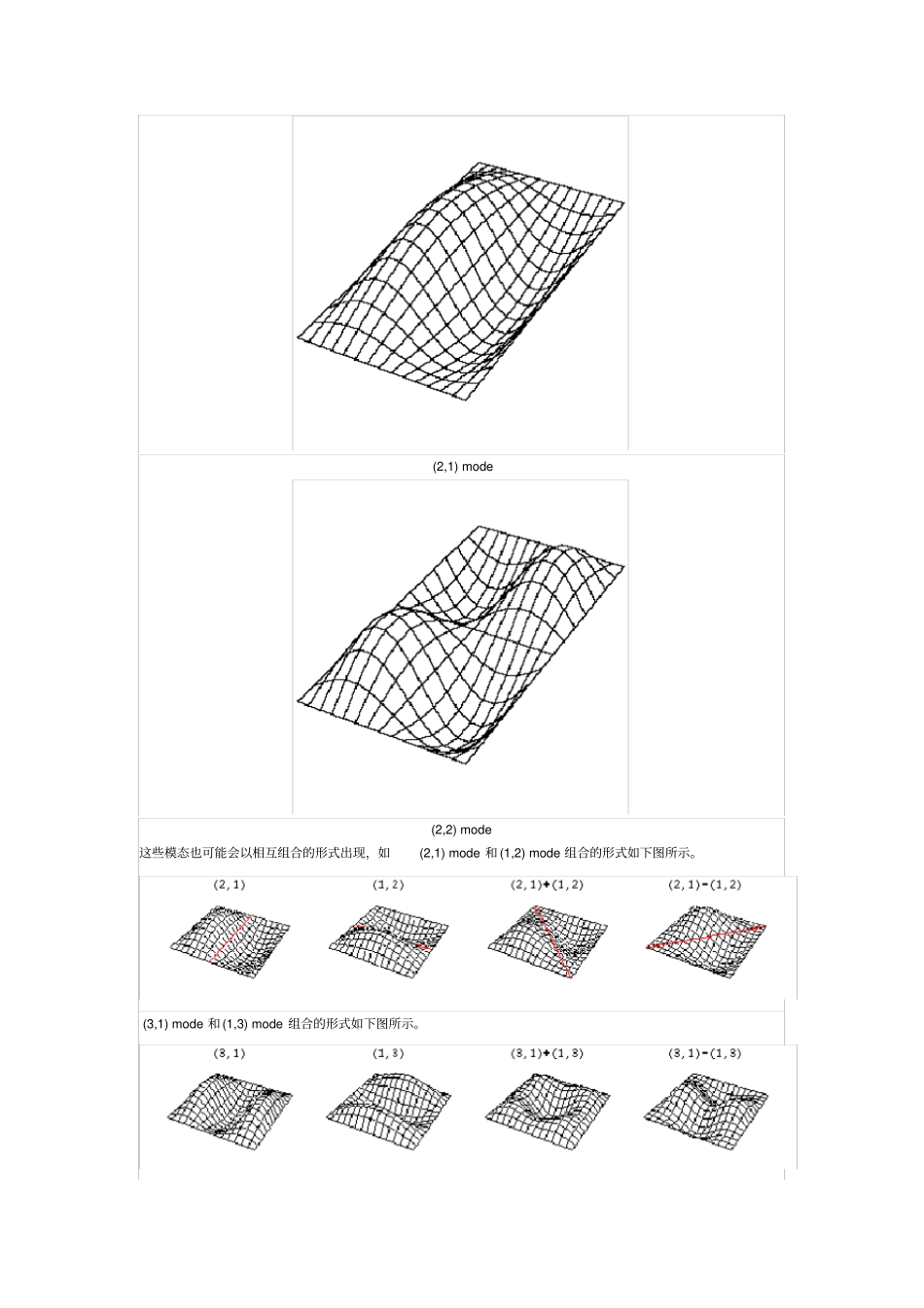 (2,1) mode

(2,2) mode

这些模态也可能会以相互组合的形式出现，如 (2,1) mode 和 (1,2) mode 组合的形式如下图所示。

(2,1) (1,2) (2,1)+(1,2) (2,1)-(1,2)

(3,1) mode 和 (1,3) mode 组合的形式如下图所示。

(3,1) (1,3) (3,1)+(1,3) (3,1)-(1,3)