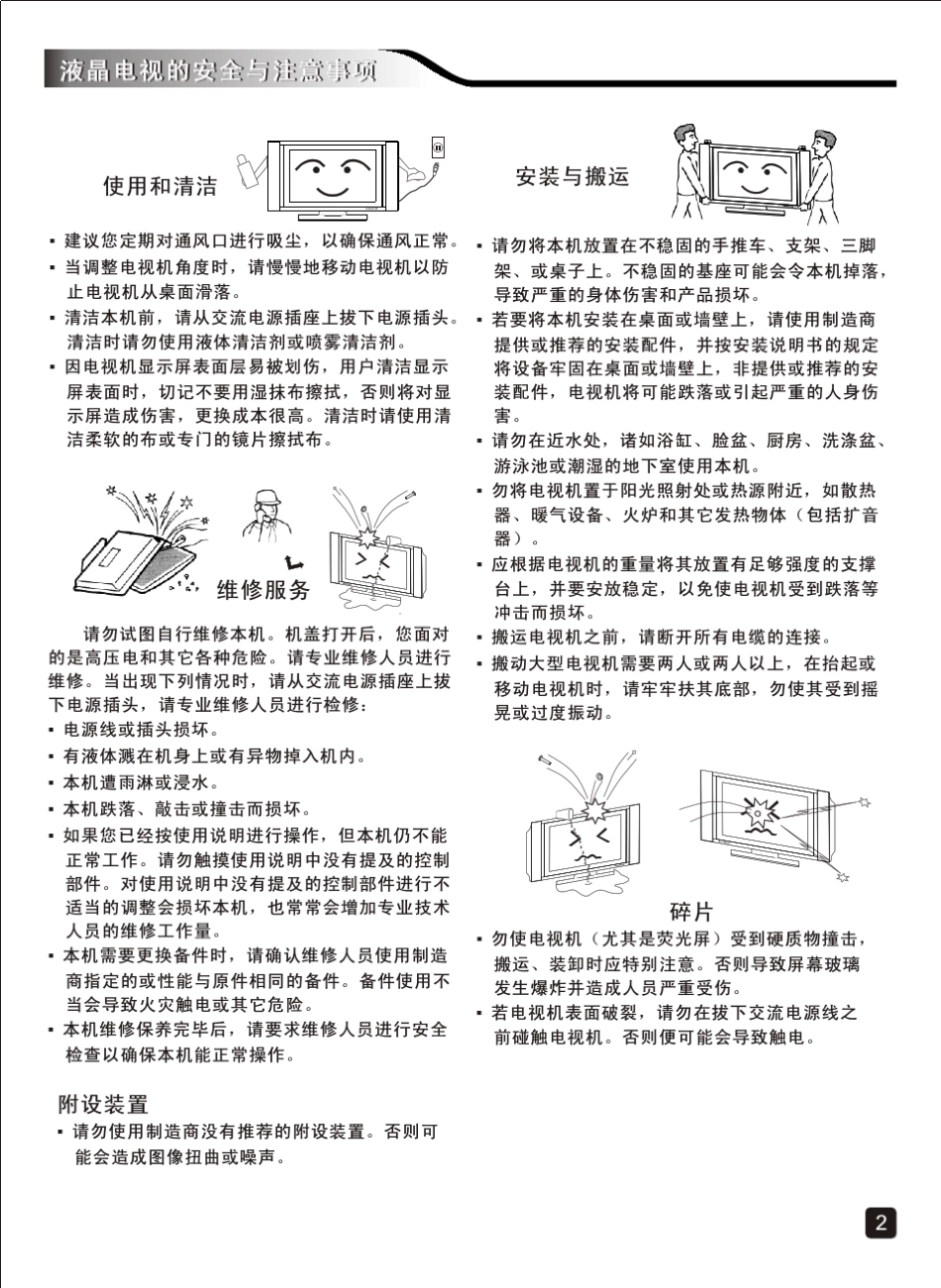 液晶电视的安全与注意事项

使用和清洁

▪ 建议您定期对通风口进行吸尘，以确保通风正常。
▪ 当调整电视机角度时，请慢慢地移动电视机以防止电视机从桌面滑落。
▪ 清洁本机前，请从交流电源插座上拔下电源插头。清洁时请勿使用液体清洁剂或喷雾清洁剂。
▪ 因电视机显示屏表面层易被划伤，用户清洁显示屏表面时，切记不要用湿抹布擦拭，否则将对显示屏造成伤害，更换成本很高。清洁时请使用清洁柔软的布或专门的镜片擦拭布。

维修服务

请勿试图自行维修本机。机盖打开后，您面对的是高压电和其它各种危险。请专业维修人员进行维修。当出现下列情况时，请从交流电源插座上拔下电源插头，请专业维修人员进行检修：
▪ 电源线或插头损坏。
▪ 有液体溅在机身上或有异物掉入机内。
▪ 本机遭雨淋或浸水。
▪ 本机跌落、敲击或撞击而损坏。
▪ 如果您已经按使用说明进行操作，但本机仍不能正常工作。请勿触摸使用说明中没有提及的控制部件。对使用说明中没有提及的控制部件进行不适当的调整会损坏本机，也常常会增加专业技术人员的维修工作量。
▪ 本机需要更换备件时，请确认维修人员使用制造商指定的或性能与原件相同的备件。备件使用不当会导致火灾触电或其它危险。
▪ 本机维修保养完毕后，请要求维修人员进行安全检查以确保本机能正常操作。

附设装置
▪ 请勿使用制造商没有推荐的附设装置。否则可能会造成图像扭曲或噪声。

安装与搬运

▪ 请勿将本机放置在不稳固的手推车、支架、三脚架、或桌子上。不稳固的基座可能会令本机掉落，导致严重的身体伤害和产品损坏。
▪ 若要将本机安装在桌面或墙壁上，请使用制造商提供或推荐的安装配件，并按安装说明书的规定将设备牢固在桌面或墙壁上，非提供或推荐的安装配件，电视机将可能跌落或引起严重的人身伤害。
▪ 请勿在近水处，诸如浴缸、脸盆、厨房、洗涤盆、游泳池或潮湿的地下室使用本机。
▪ 勿将电视机置于阳光照射处或热源附近，如散热器、暖气设备、火炉和其它发热物体（包括扩音器）。
▪ 应根据电视机的重量将其放置有足够强度的支撑台上，并要安放稳定，以免使电视机受到跌落等冲击而损坏。
▪ 搬运电视机之前，请断开所有电缆的连接。
▪ 搬动大型电视机需要两人或两人以上，在抬起或移动电视机时，请牢牢扶其底部，勿使其受到摇晃或过度振动。

碎片
▪ 勿使电视机（尤其是荧光屏）受到硬质物撞击，搬运、装卸时应特别注意。否则导致屏幕玻璃发生爆炸并造成人员严重受伤。
▪ 若电视机表面破裂，请勿在拔下交流电源线之前碰触电视机。否则便可能会导致触电。

2