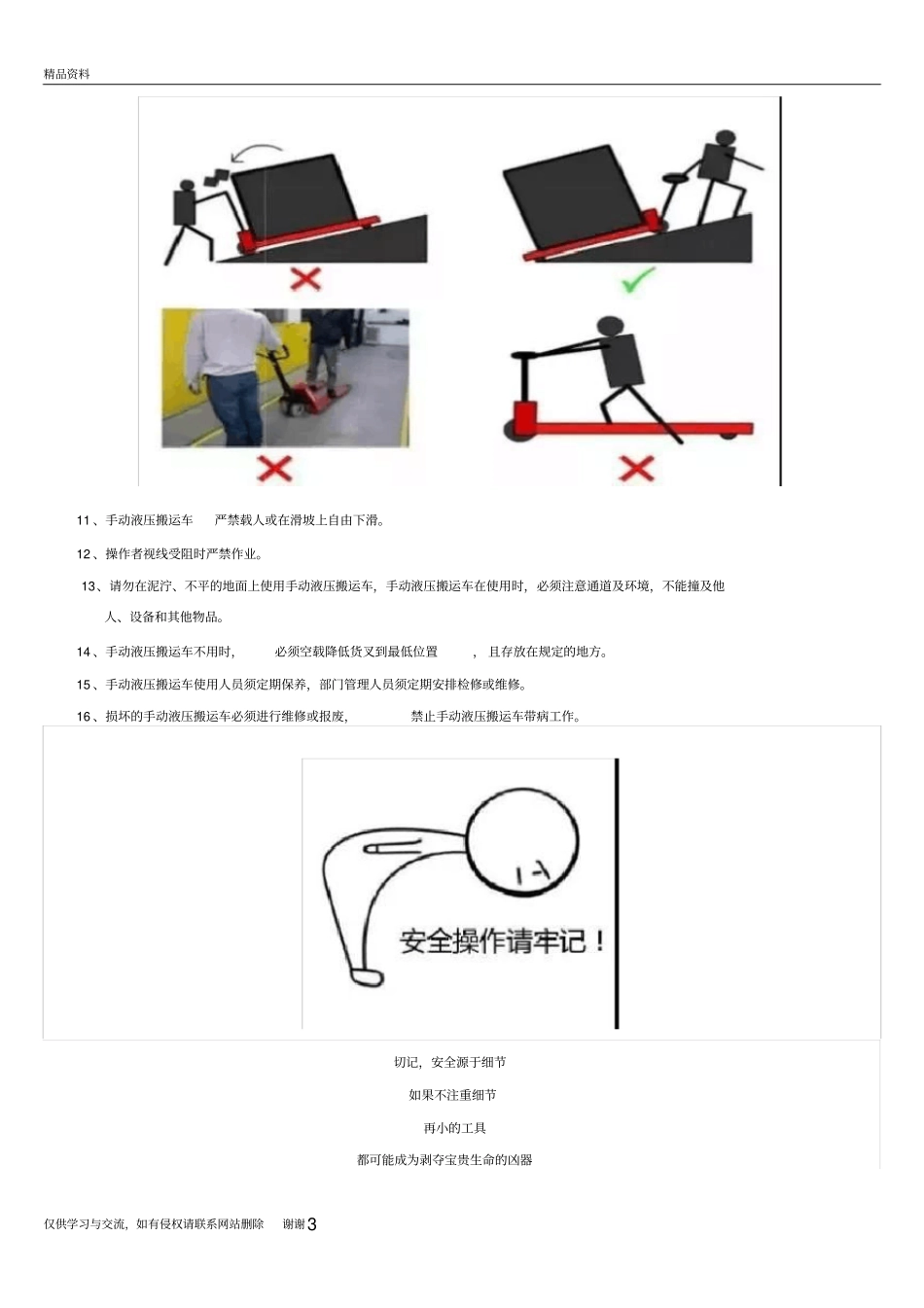 精品资料

11、手动液压搬运车 严禁载人或在滑坡上自由下滑。

12、操作者视线受阻时严禁作业。

13、请勿在泥泞、不平的地面上使用手动液压搬运车，手动液压搬运车在使用时，必须注意通道及环境，不能撞及他人、设备和其他物品。

14、手动液压搬运车不用时， 必须空载降低货叉到最低位置 ，且存放在规定的地方。

15、手动液压搬运车使用人员须定期保养，部门管理人员须定期安排检修或维修。

16、损坏的手动液压搬运车必须进行维修或报废， 禁止手动液压搬运车带病工作。

安全操作请牢记！

切记，安全源于细节

如果不注重细节

再小的工具

都可能成为剥夺宝贵生命的凶器

仅供学习与交流，如有侵权请联系网站删除 谢谢3