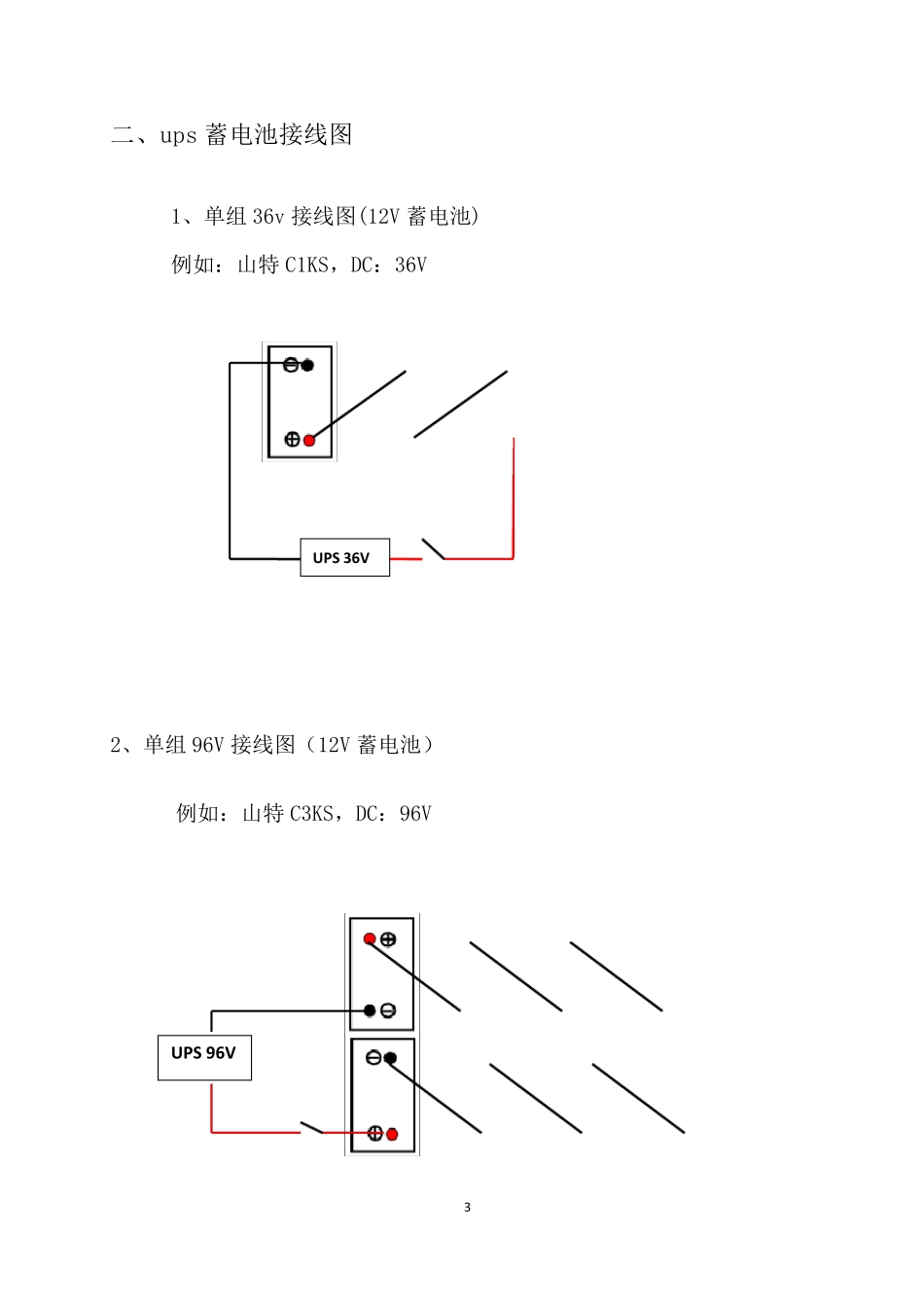 二、ups 蓄电池接线图

1、单组 36v 接线图(12V 蓄电池)

例如：山特 C1KS，DC：36V

UPS 36V

2、单组 96V 接线图（12V 蓄电池）

例如：山特 C3KS，DC：96V

UPS 96V

3