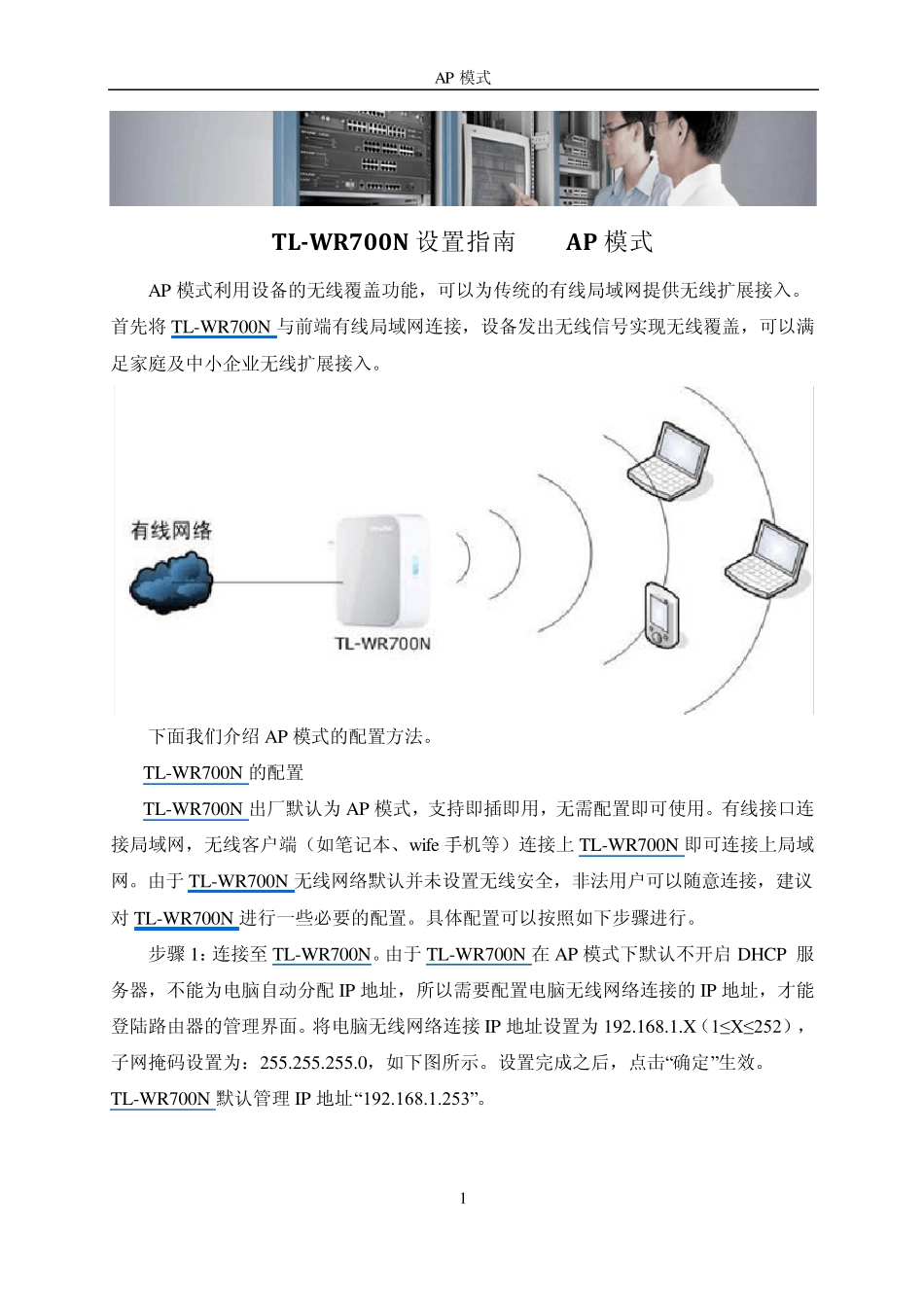 AP 模式

TL-WR700N 设置指南　　AP 模式

AP 模式利用设备的无线覆盖功能，可以为传统的有线局域网提供无线扩展接入。首先将 TL-WR700N 与前端有线局域网连接，设备发出无线信号实现无线覆盖，可以满足家庭及中小企业无线扩展接入。

有线网络

TL-WR700N

下面我们介绍 AP 模式的配置方法。

TL-WR700N 的配置

TL-WR700N 出厂默认为 AP 模式，支持即插即用，无需配置即可使用。有线接口连接局域网，无线客户端（如笔记本、wife 手机等）连接上 TL-WR700N 即可连接上局域网。由于 TL-WR700N 无线网络默认并未设置无线安全，非法用户可以随意连接，建议对 TL-WR700N 进行一些必要的配置。具体配置可以按照如下步骤进行。

步骤 1：连接至 TL-WR700N。由于 TL-WR700N 在 AP 模式下默认不开启 DHCP 服务器，不能为电脑自动分配 IP 地址，所以需要配置电脑无线网络连接的 IP 地址，才能登陆路由器的管理界面。将电脑无线网络连接 IP 地址设置为 192.168.1.X（1≤X≤252），子网掩码设置为：255.255.255.0，如下图所示。设置完成之后，点击“确定”生效。TL-WR700N 默认管理 IP 地址“192.168.1.253”。

1