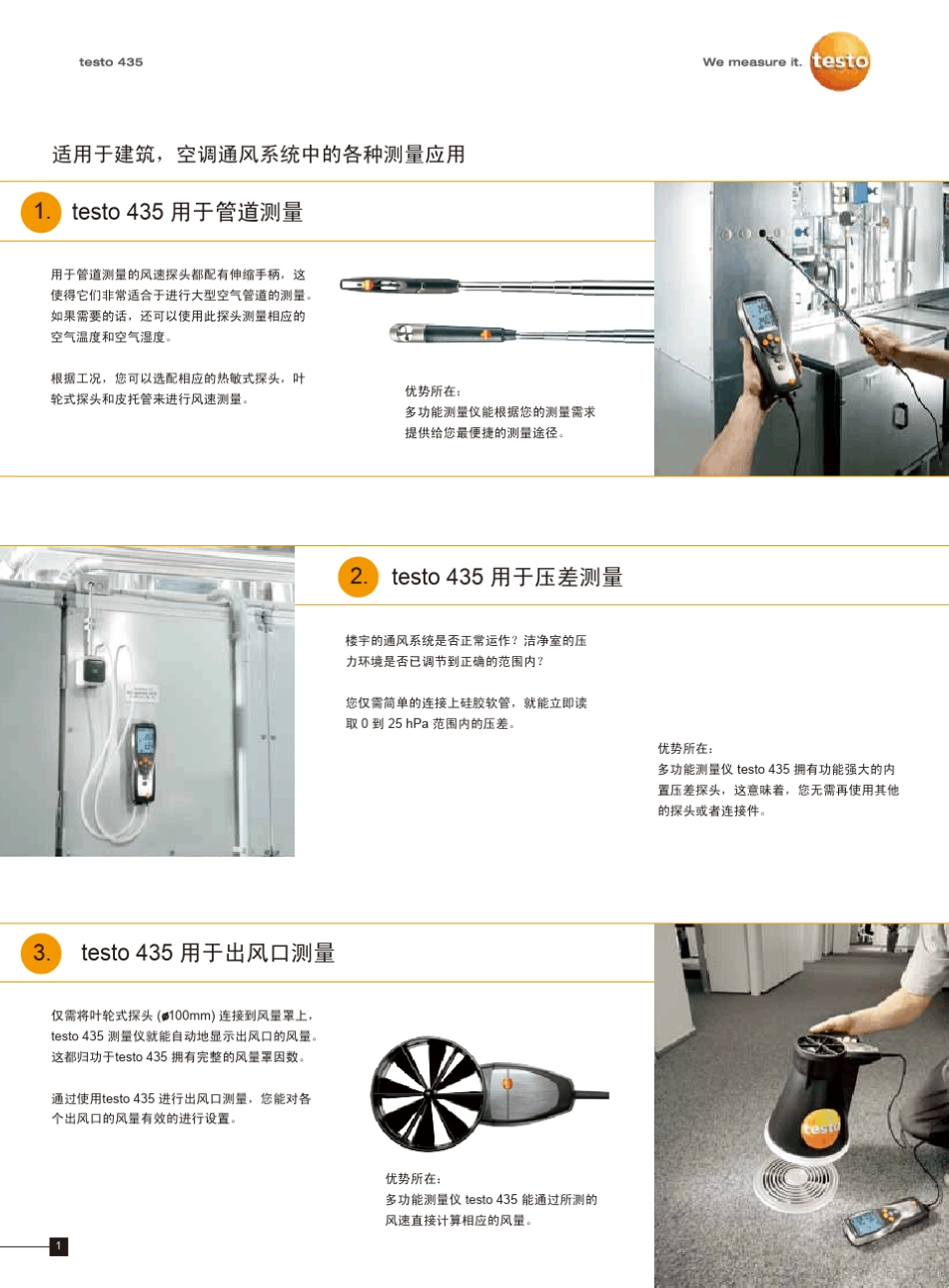 testo 435

We measure it. testo

适用于建筑，空调通风系统中的各种测量应用

1. testo 435 用于管道测量

用于管道测量的风速探头都配有伸缩手柄，这使得它们非常适合于进行大型空气管道的测量。如果需要的话，还可以使用此探头测量相应的空气温度和空气湿度。

根据工况，您可以选配相应的热敏式探头，叶轮式探头和皮托管来进行风速测量。

优势所在：
多功能测量仪能根据您的测量需求提供给您最便捷的测量途径。

2. testo 435 用于压差测量

楼宇的通风系统是否正常运作？洁净室的压力环境是否已调节到正确的范围内？

您仅需简单的连接上硅胶软管，就能立即读取 0 到 25 hPa 范围内的压差。

优势所在：
多功能测量仪 testo 435 拥有功能强大的内置压差探头，这意味着，您无需再使用其他的探头或者连接件。

3. testo 435 用于出风口测量

仅需将叶轮式探头 (ø100mm) 连接到风量罩上，testo 435 测量仪就能自动地显示出风口的风量。这都归功于testo 435 拥有完整的风量罩因数。

通过使用testo 435 进行出风口测量，您能对各个出风口的风量有效的进行设置。

优势所在：
多功能测量仪 testo 435 能通过所测的风速直接计算相应的风量。

testo

1