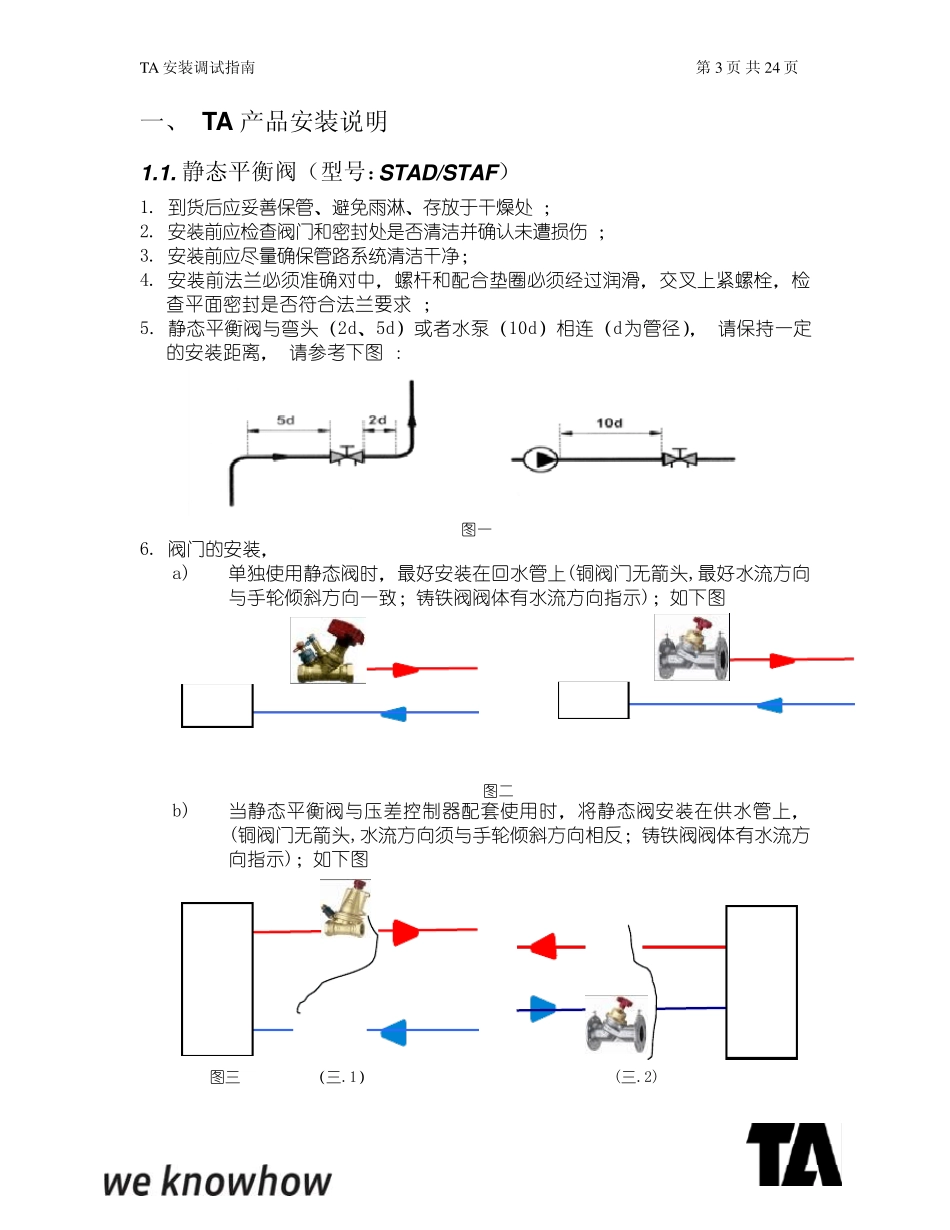 TA 安装调试指南

第 3 页 共 24 页

一、 TA 产品安装说明

1.1. 静态平衡阀（型号：STAD/STAF）

1. 到货后应妥善保管、避免雨淋、存放于干燥处 ；
2. 安装前应检查阀门和密封处是否清洁并确认未遭损伤 ；
3. 安装前应尽量确保管路系统清洁干净；
4. 安装前法兰必须准确对中，螺杆和配合垫圈必须经过润滑，交叉上紧螺栓，检查平面密封是否符合法兰要求 ；
5. 静态平衡阀与弯头（2d、5d）或者水泵（10d）相连（d为管径）， 请保持一定的安装距离， 请参考下图 ：

5d

2d

10d

图一

6. 阀门的安装，
a) 单独使用静态阀时，最好安装在回水管上(铜阀门无箭头,最好水流方向与手轮倾斜方向一致；铸铁阀阀体有水流方向指示)；如下图

图二

b) 当静态平衡阀与压差控制器配套使用时，将静态阀安装在供水管上，(铜阀门无箭头,水流方向须与手轮倾斜方向相反；铸铁阀阀体有水流方向指示)；如下图

图三 (三.1) (三.2)

we knowhow

TA