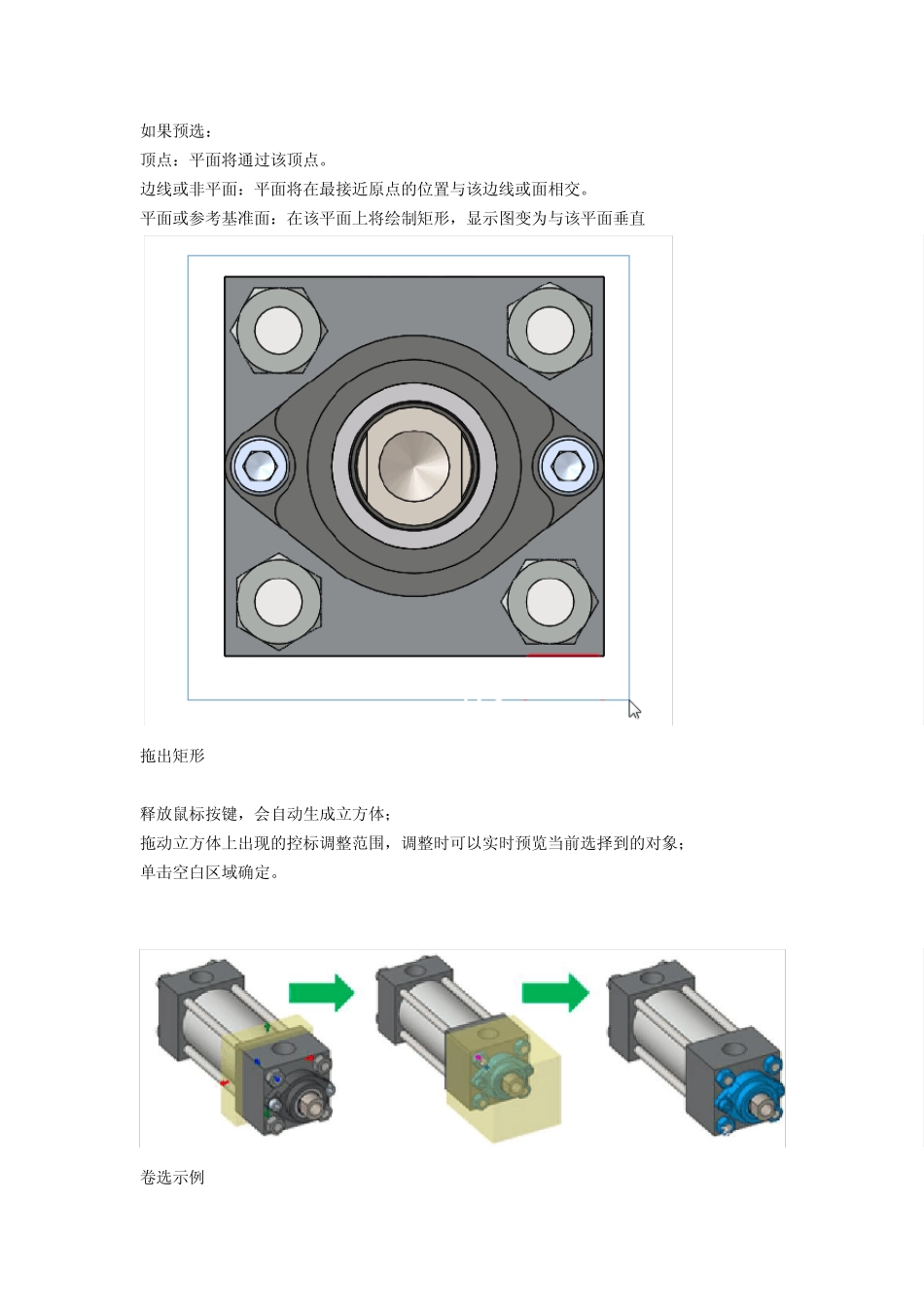 如果预选：
顶点：平面将通过该顶点。
边线或非平面：平面将在最接近原点的位置与该边线或面相交。
平面或参考基准面：在该平面上将绘制矩形，显示图变为与该平面垂直

拖出矩形

释放鼠标按键，会自动生成立方体；
拖动立方体上出现的控标调整范围，调整时可以实时预览当前选择到的对象；
单击空白区域确定。

卷选示例