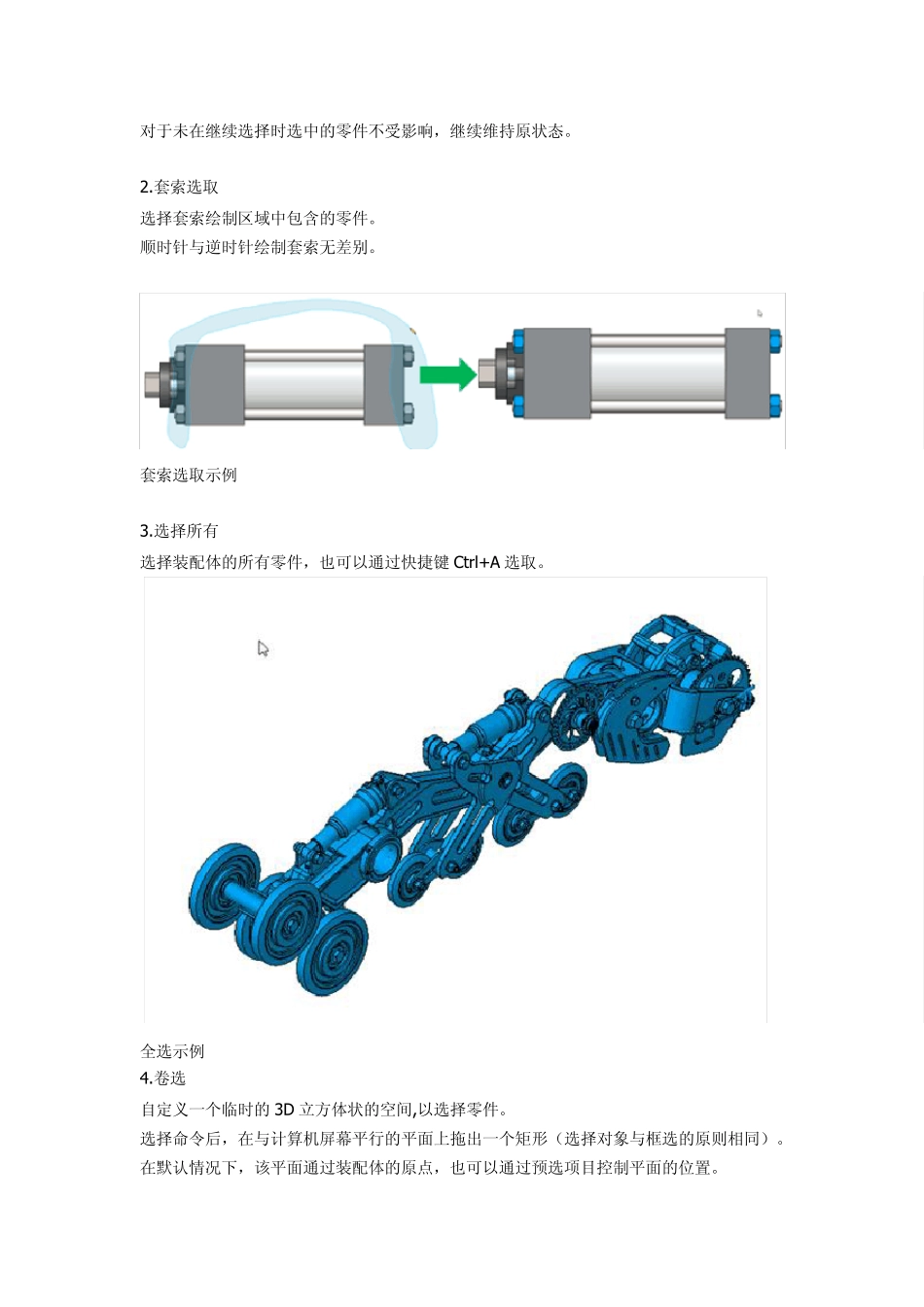 对于未在继续选择时选中的零件不受影响，继续维持原状态。

2.套索选取

选择套索绘制区域中包含的零件。

顺时针与逆时针绘制套索无差别。

套索选取示例

3.选择所有

选择装配体的所有零件，也可以通过快捷键 Ctrl+A 选取。

全选示例

4.卷选

自定义一个临时的 3D 立方体状的空间,以选择零件。

选择命令后，在与计算机屏幕平行的平面上拖出一个矩形（选择对象与框选的原则相同）。

在默认情况下，该平面通过装配体的原点，也可以通过预选项目控制平面的位置。