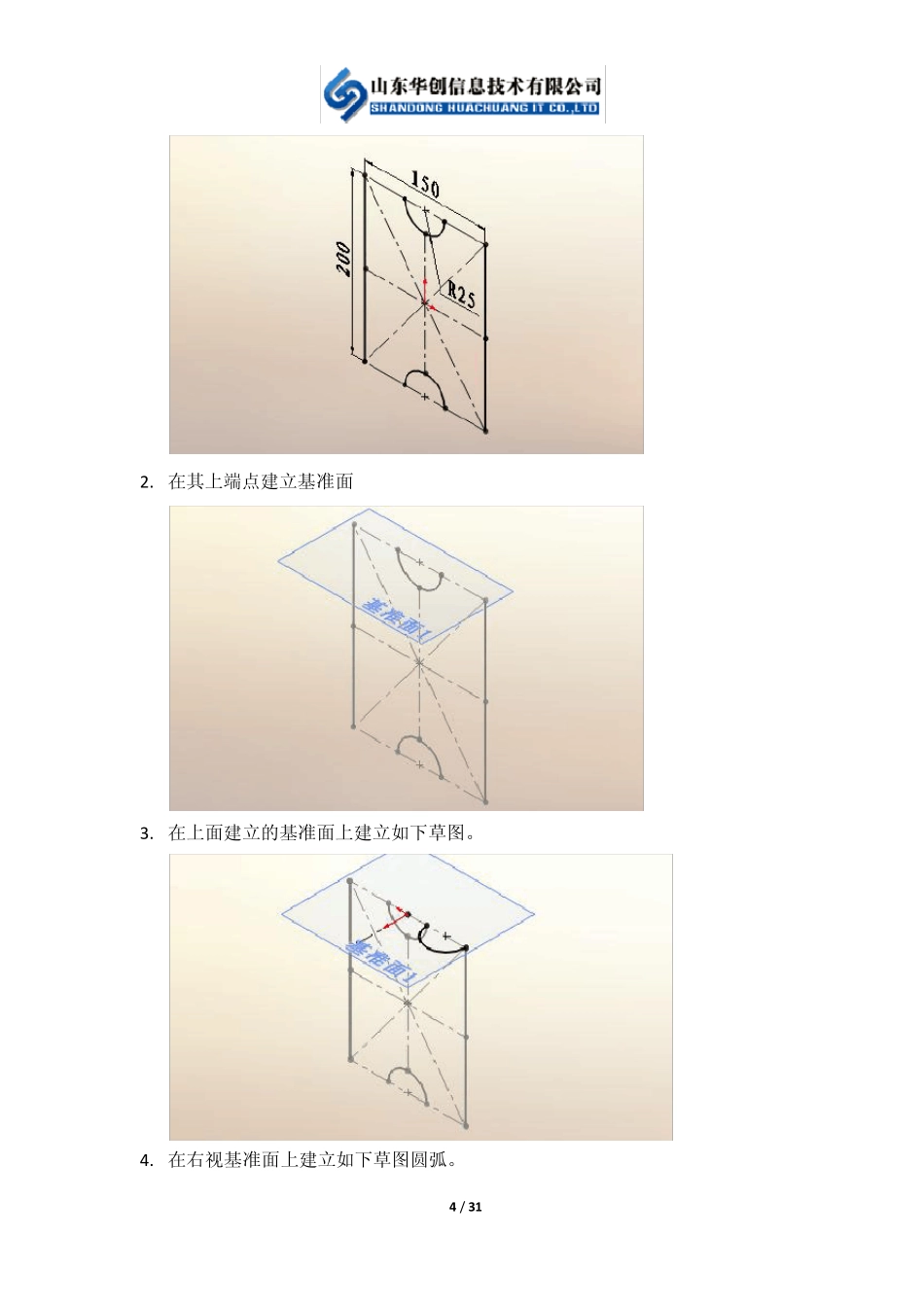 山东华创信息技术有限公司
SHANDONG HUACHUANG IT CO.,LTD

150
200
R25

2. 在其上端点建立基准面

基准面1

3. 在上面建立的基准面上建立如下草图。

基准面1

4. 在右视基准面上建立如下草图圆弧。

4 / 31