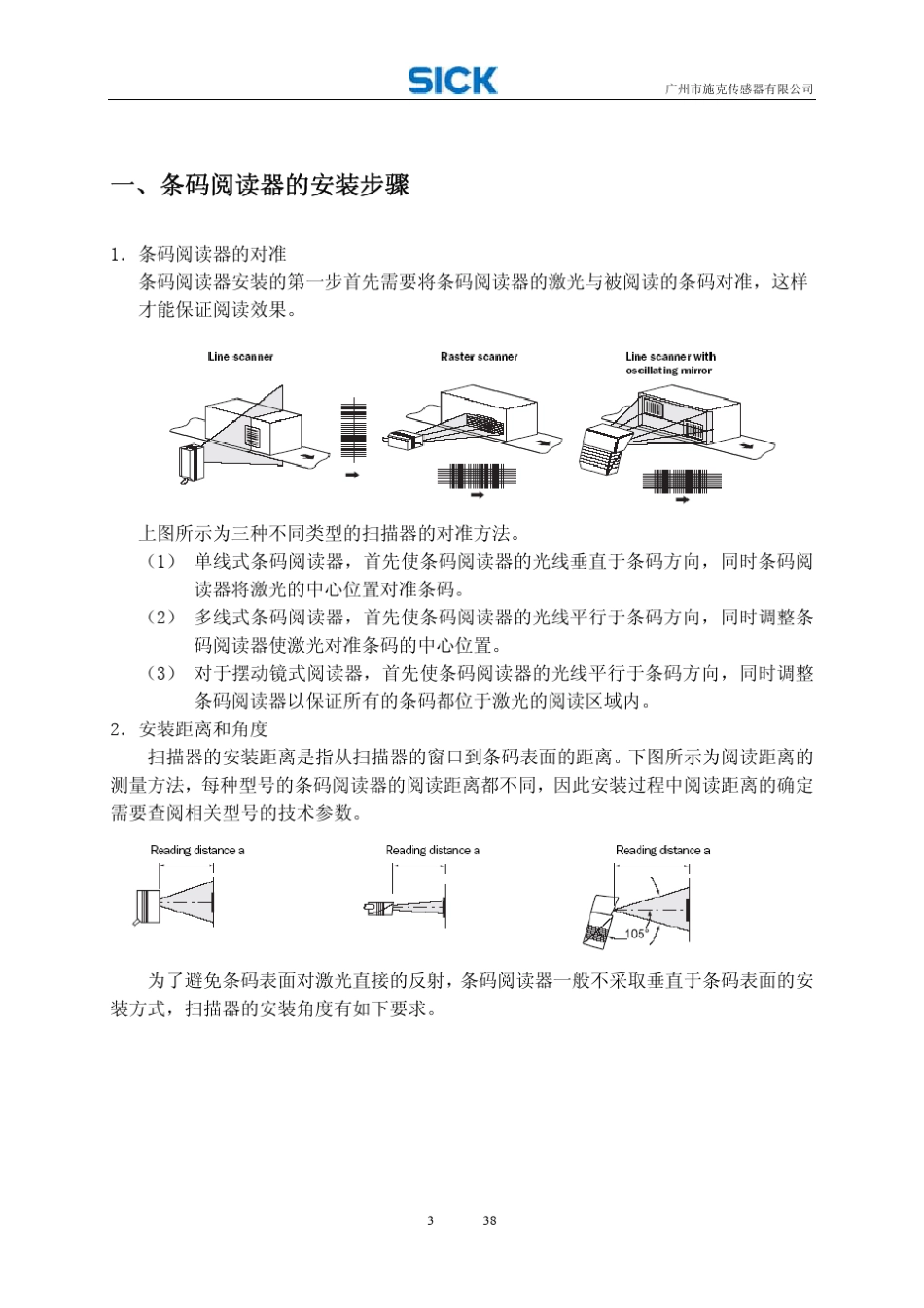 SICK

广州市施克传感器有限公司

一、条码阅读器的安装步骤

1. 条码阅读器的对准

条码阅读器安装的第一步首先需要将条码阅读器的激光与被阅读的条码对准，这样才能保证阅读效果。

Line scanner

Raster scanner

Line scanner with oscillating mirror

上图所示为三种不同类型的扫描器的对准方法。

（1） 单线式条码阅读器，首先使条码阅读器的光线垂直于条码方向，同时条码阅读器将激光的中心位置对准条码。

（2） 多线式条码阅读器，首先使条码阅读器的光线平行于条码方向，同时调整条码阅读器使激光对准条码的中心位置。

（3） 对于摆动镜式阅读器，首先使条码阅读器的光线平行于条码方向，同时调整条码阅读器以保证所有的条码都位于激光的阅读区域内。

2. 安装距离和角度

扫描器的安装距离是指从扫描器的窗口到条码表面的距离。下图所示为阅读距离的测量方法，每种型号的条码阅读器的阅读距离都不同，因此安装过程中阅读距离的确定需要查阅相关型号的技术参数。

Reading distance a

Reading distance a

Reading distance a

105°

为了避免条码表面对激光直接的反射，条码阅读器一般不采取垂直于条码表面的安装方式，扫描器的安装角度有如下要求。

3 38