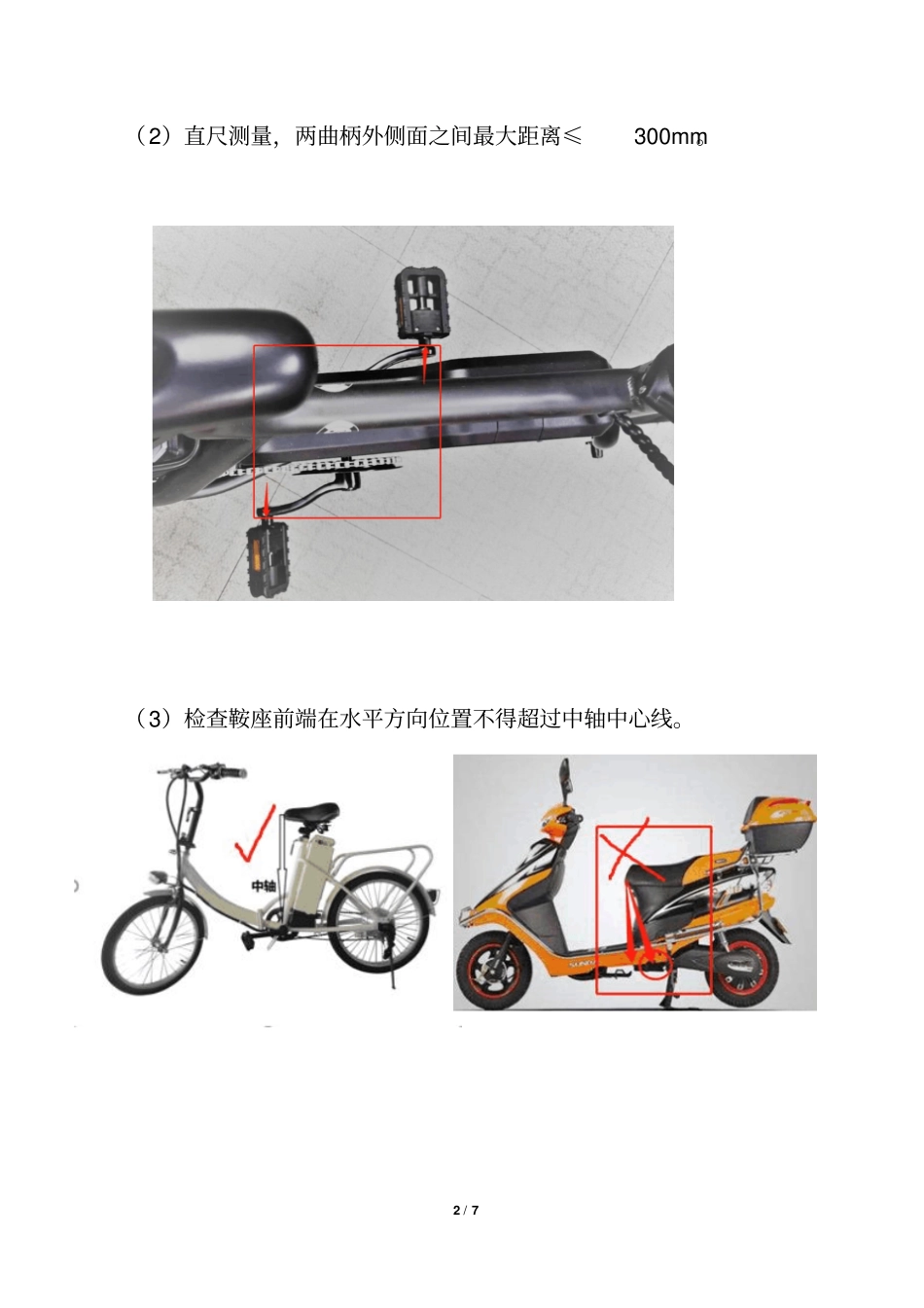 （2）直尺测量，两曲柄外侧面之间最大距离≤ 300mm。

（3）检查鞍座前端在水平方向位置不得超过中轴中心线。

中轴

2 / 7