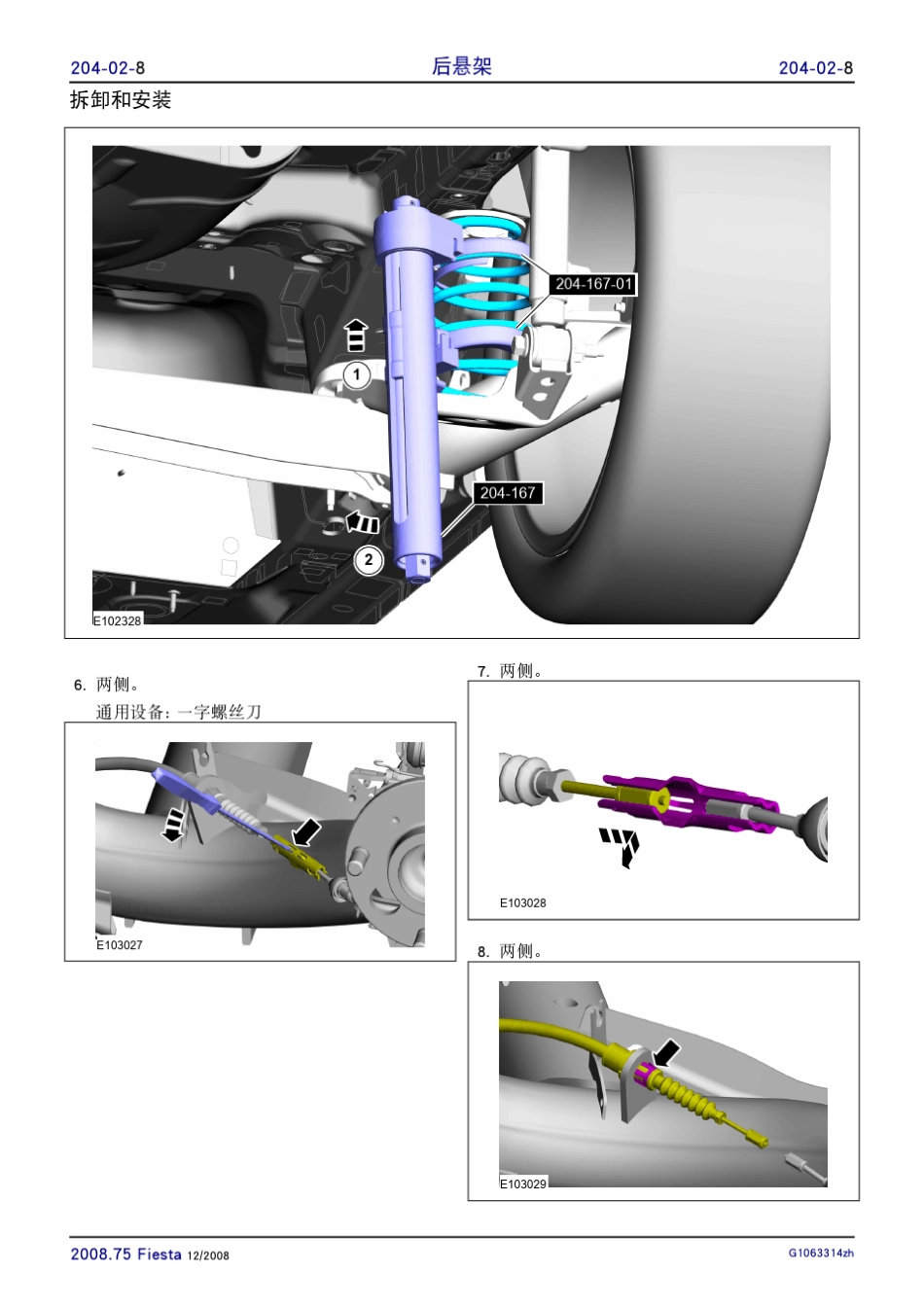 204-02-8 后悬架 204-02-8

拆卸和安装

204-167-01

1

204-167

2

E102328

6. 两侧。

通用设备：一字螺丝刀

E103027

7. 两侧。

E103028

8. 两侧。

E103029

2008.75 Fiesta 12/2008 G1063314zh