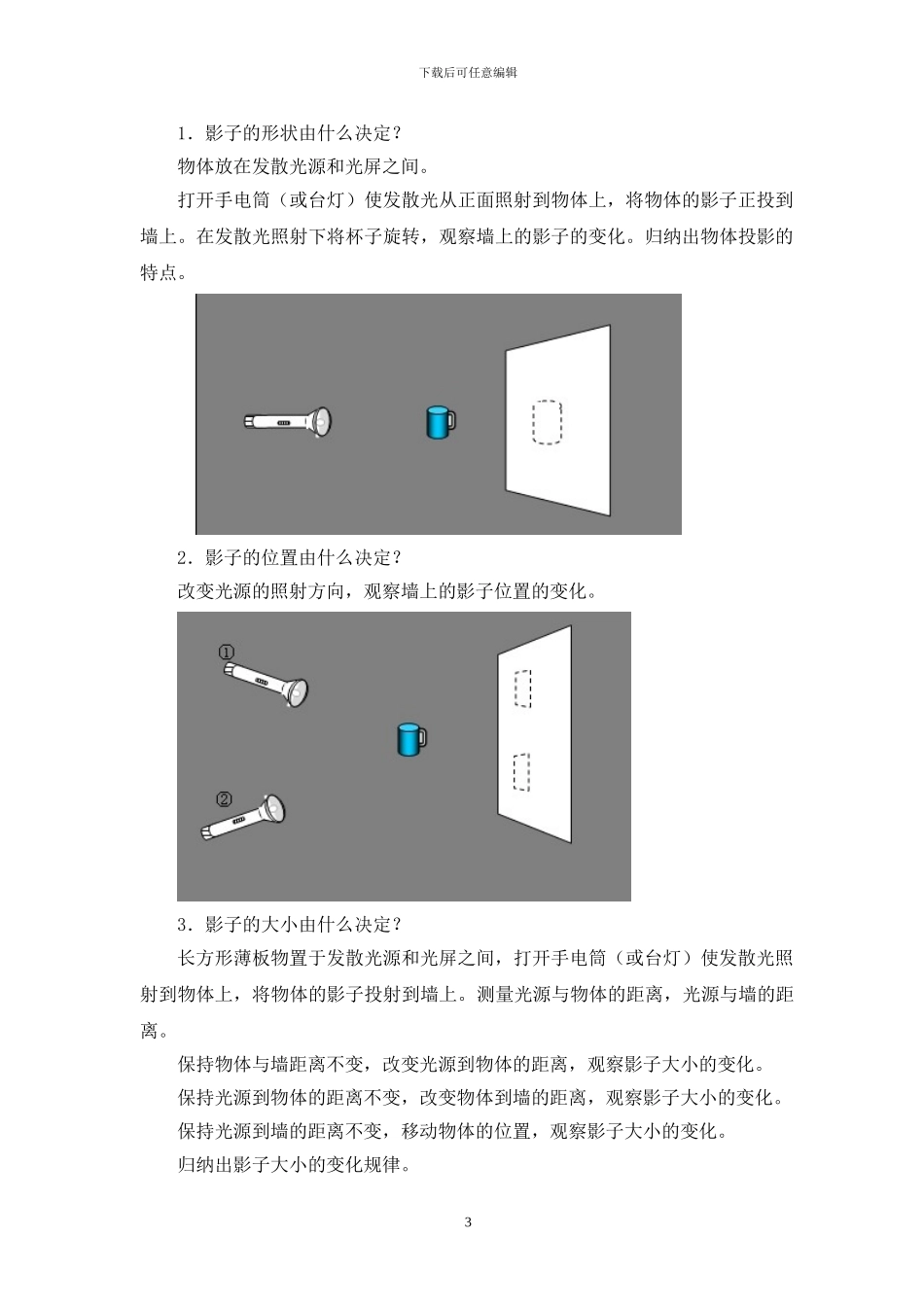 下载后可任意编辑

1．影子的形状由什么决定？

物体放在发散光源和光屏之间。

打开手电筒（或台灯）使发散光从正面照射到物体上，将物体的影子正投到墙上。在发散光照射下将杯子旋转，观察墙上的影子的变化。归纳出物体投影的特点。

2．影子的位置由什么决定？

改变光源的照射方向，观察墙上的影子位置的变化。

①

②

3．影子的大小由什么决定？

长方形薄板物置于发散光源和光屏之间，打开手电筒（或台灯）使发散光照射到物体上，将物体的影子投射到墙上。测量光源与物体的距离，光源与墙的距离。

保持物体与墙距离不变，改变光源到物体的距离，观察影子大小的变化。

保持光源到物体的距离不变，改变物体到墙的距离，观察影子大小的变化。

保持光源到墙的距离不变，移动物体的位置，观察影子大小的变化。

归纳出影子大小的变化规律。

3