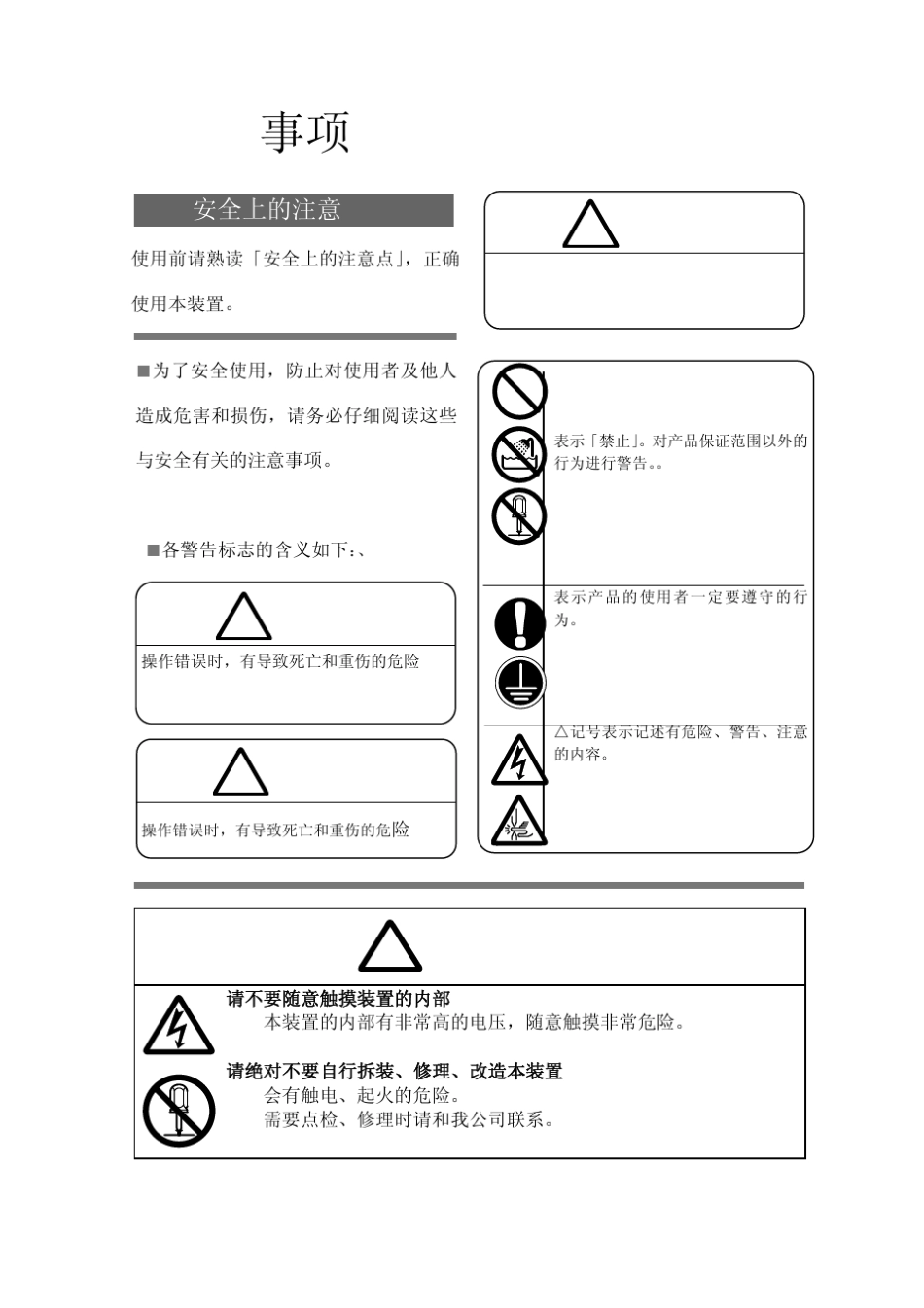 事项

安全上的注意

使用前请熟读「安全上的注意点」，正确使用本装置。

■为了安全使用，防止对使用者及他人造成危害和损伤，请务必仔细阅读这些与安全有关的注意事项。

■各警告标志的含义如下：、

操作错误时，有导致死亡和重伤的危险

操作错误时，有导致死亡和重伤的危险

表示「禁止」。对产品保证范围以外的行为进行警告。。

表示产品的使用者一定要遵守的行为。

△记号表示记述有危险、警告、注意的内容。

请不要随意触摸装置的内部
本装置的内部有非常高的电压，随意触摸非常危险。

请绝对不要自行拆装、修理、改造本装置
会有触电、起火的危险。
需要点检、修理时请和我公司联系。