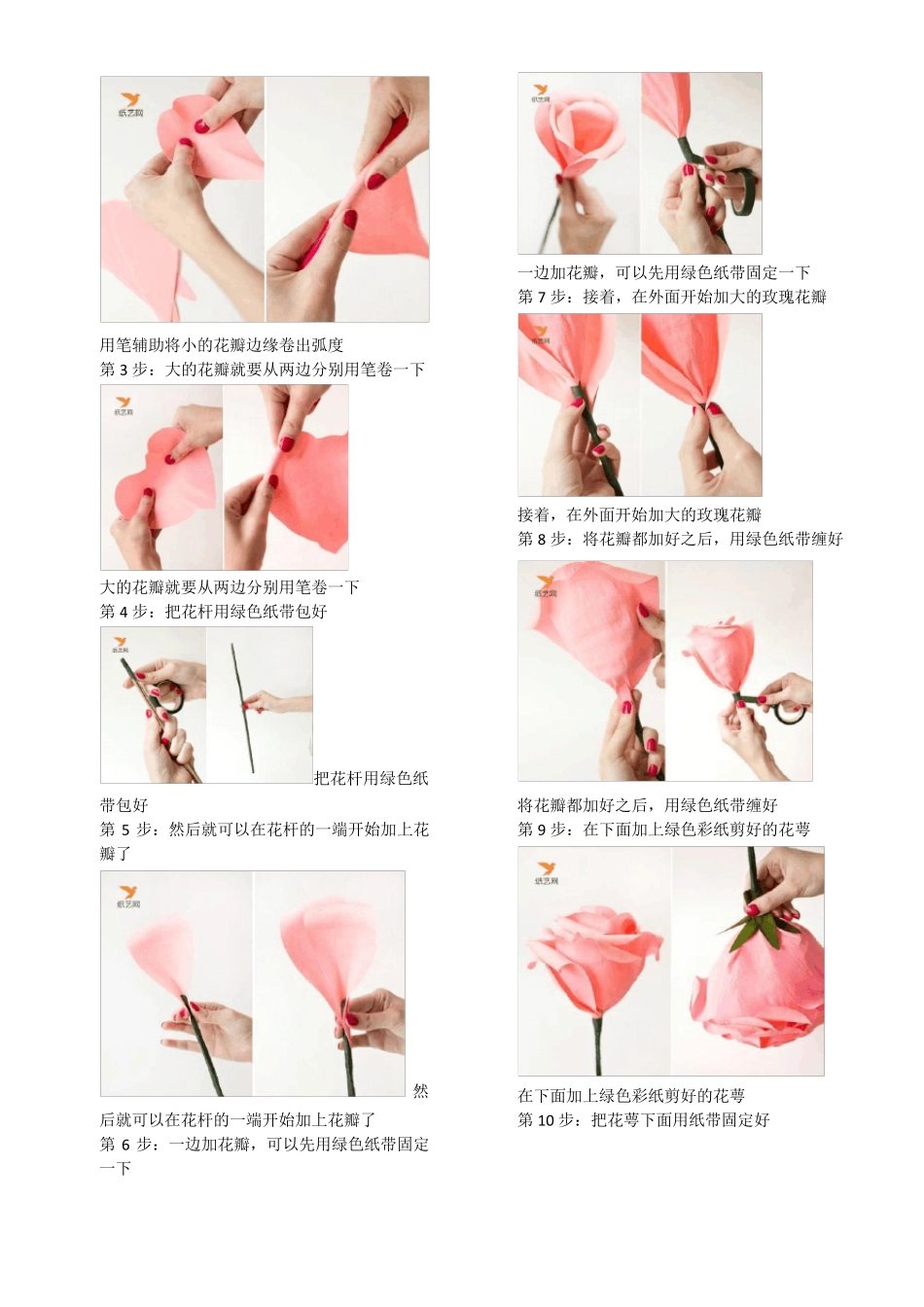 纸艺网

用笔辅助将小的花瓣边缘卷出弧度
第 3 步：大的花瓣就要从两边分别用笔卷一下

纸艺网

大的花瓣就要从两边分别用笔卷一下
第 4 步：把花杆用绿色纸带包好

纸艺网

把花杆用绿色纸带包好
第 5 步：然后就可以在花杆的一端开始加上花瓣了

纸艺网

然后就可以在花杆的一端开始加上花瓣了
第 6 步：一边加花瓣，可以先用绿色纸带固定一下

纸艺网

一边加花瓣，可以先用绿色纸带固定一下
第 7 步：接着，在外面开始加大的玫瑰花瓣

纸艺网

接着，在外面开始加大的玫瑰花瓣
第 8 步：将花瓣都加好之后，用绿色纸带缠好

纸艺网

将花瓣都加好之后，用绿色纸带缠好
第 9 步：在下面加上绿色彩纸剪好的花萼

纸艺网

在下面加上绿色彩纸剪好的花萼
第 10 步：把花萼下面用纸带固定好