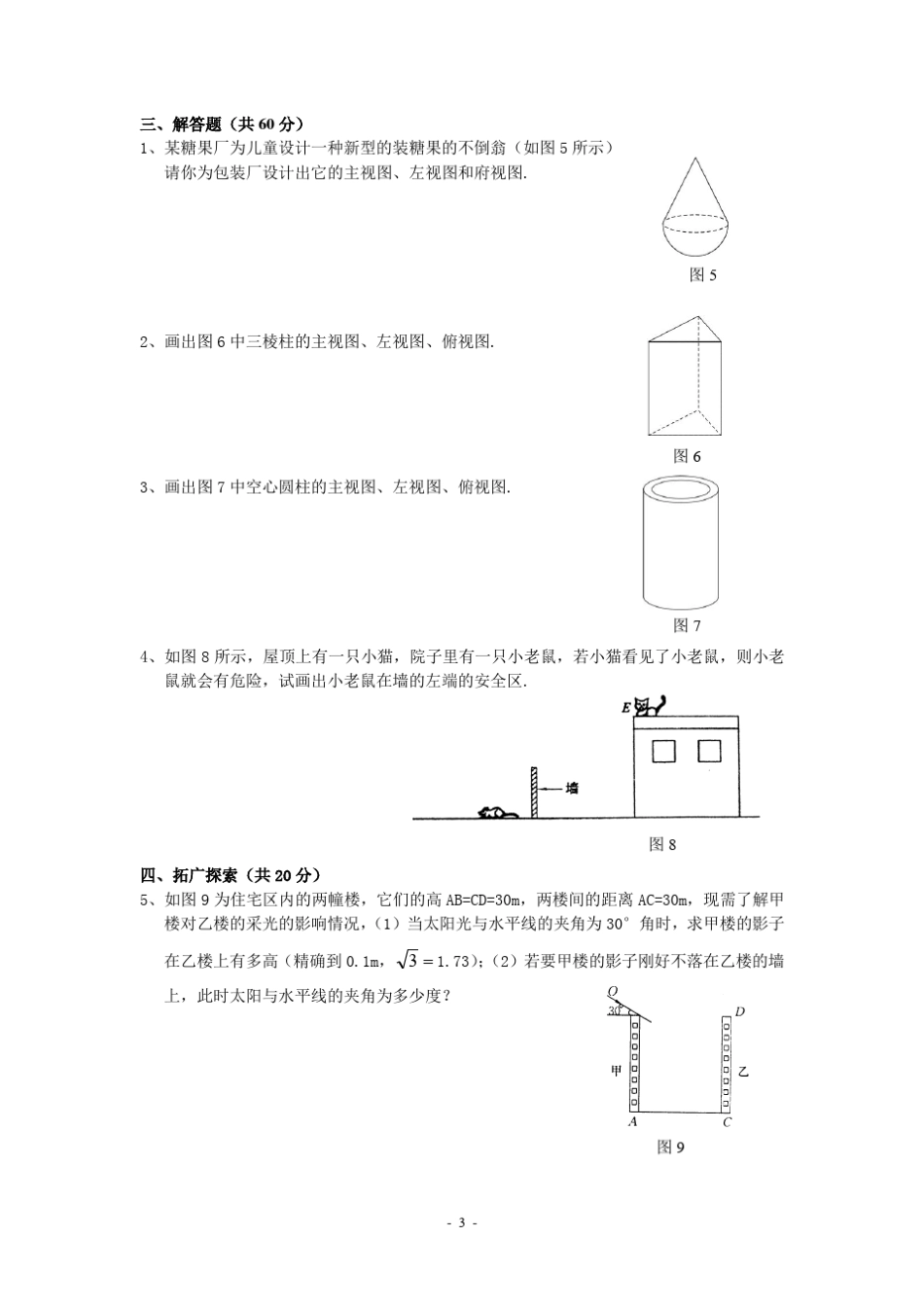 三、解答题（共 60 分）

1、某糖果厂为儿童设计一种新型的装糖果的不倒翁（如图 5 所示）请你为包装厂设计出它的主视图、左视图和府视图.

图 5

2、画出图 6 中三棱柱的主视图、左视图、俯视图.

图 6

3、画出图 7 中空心圆柱的主视图、左视图、俯视图.

图 7

4、如图 8 所示，屋顶上有一只小猫，院子里有一只小老鼠，若小猫看见了小老鼠，则小老鼠就会有危险，试画出小老鼠在墙的左端的安全区.

E

墙

图 8

四、拓广探索（共 20 分）

5、如图 9 为住宅区内的两幢楼，它们的高 AB=CD=30m，两楼间的距离 AC=30m，现需了解甲楼对乙楼的采光的影响情况，（1）当太阳光与水平线的夹角为 30° 角时，求甲楼的影子在乙楼上有多高（精确到 0.1m，$\sqrt{3}=1.73$）；（2）若要甲楼的影子刚好不落在乙楼的墙上，此时太阳与水平线的夹角为多少度？

Q

30°

D

甲

乙

A

C

图 9

- 3 -