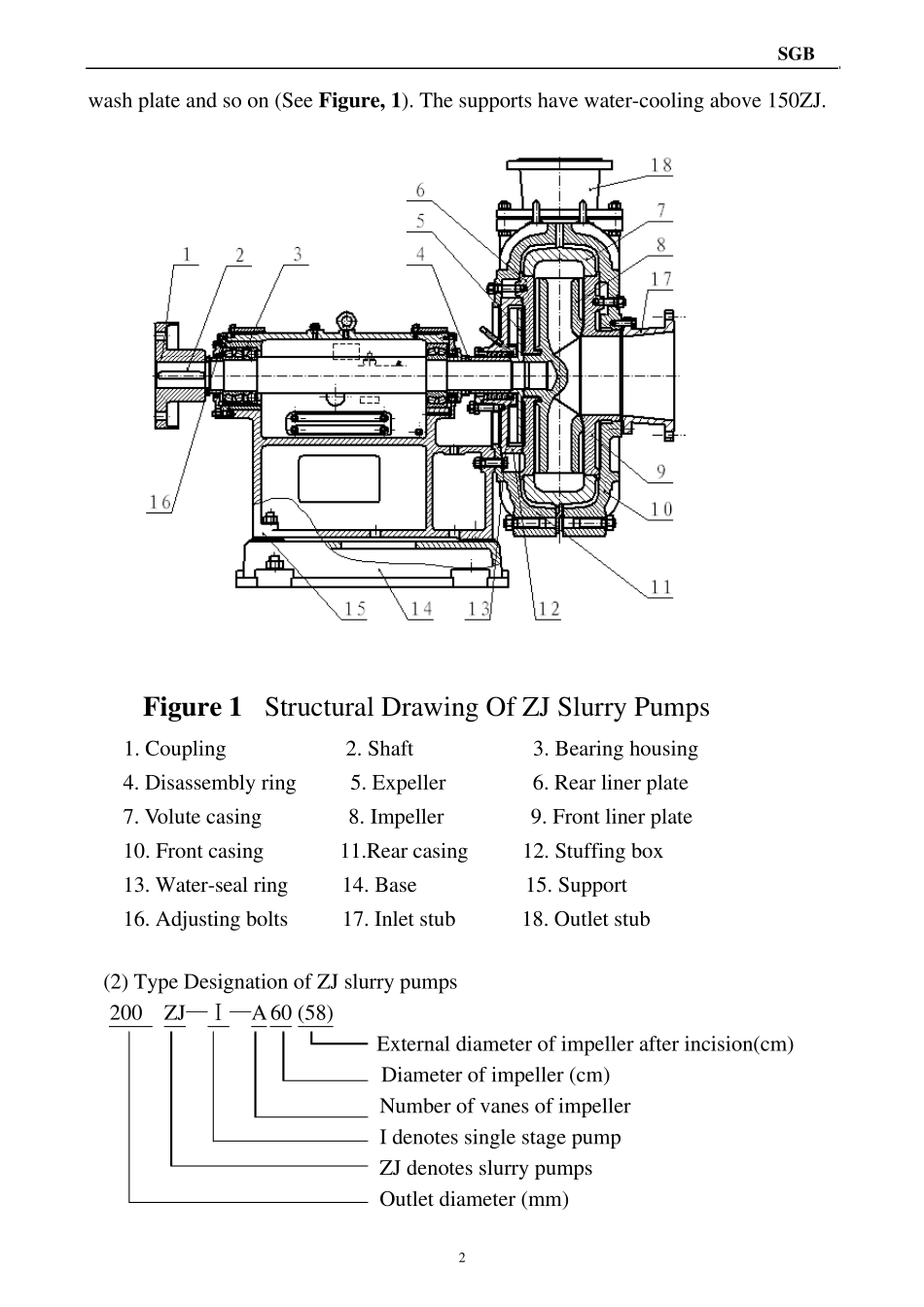 SGB

wash plate and so on (See **Figure, 1**). The supports have water-cooling above 150ZJ.

18
6
7
5
8
1 2 3 4
17
9
16
10
11
15 14 13 12

**Figure 1** Structural Drawing Of ZJ Slurry Pumps

1. Coupling 2. Shaft 3. Bearing housing
4. Disassembly ring 5. Expeller 6. Rear liner plate
7. Volute casing 8. Impeller 9. Front liner plate
10. Front casing 11.Rear casing 12. Stuffing box
13. Water-seal ring 14. Base 15. Support
16. Adjusting bolts 17. Inlet stub 18. Outlet stub

(2) Type Designation of ZJ slurry pumps

200 ZJ—I—A 60 (58)
External diameter of impeller after incision(cm)
Diameter of impeller (cm)
Number of vanes of impeller
I denotes single stage pump
ZJ denotes slurry pumps
Outlet diameter (mm)

2