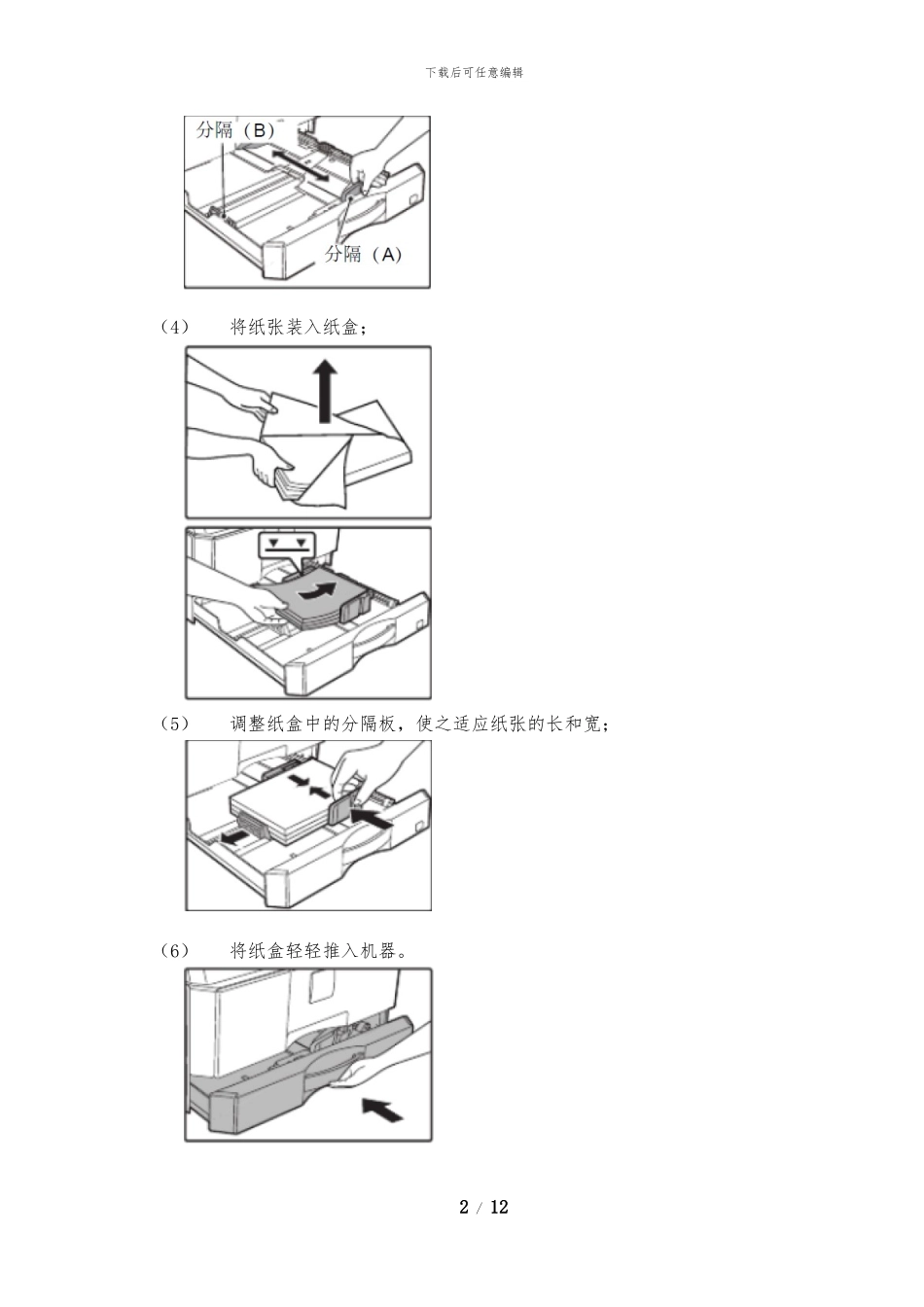 下载后可任意编辑

分隔（B）

分隔（A）

（4） 将纸张装入纸盒；

（5） 调整纸盒中的分隔板，使之适应纸张的长和宽；

（6） 将纸盒轻轻推入机器。

2 / 12