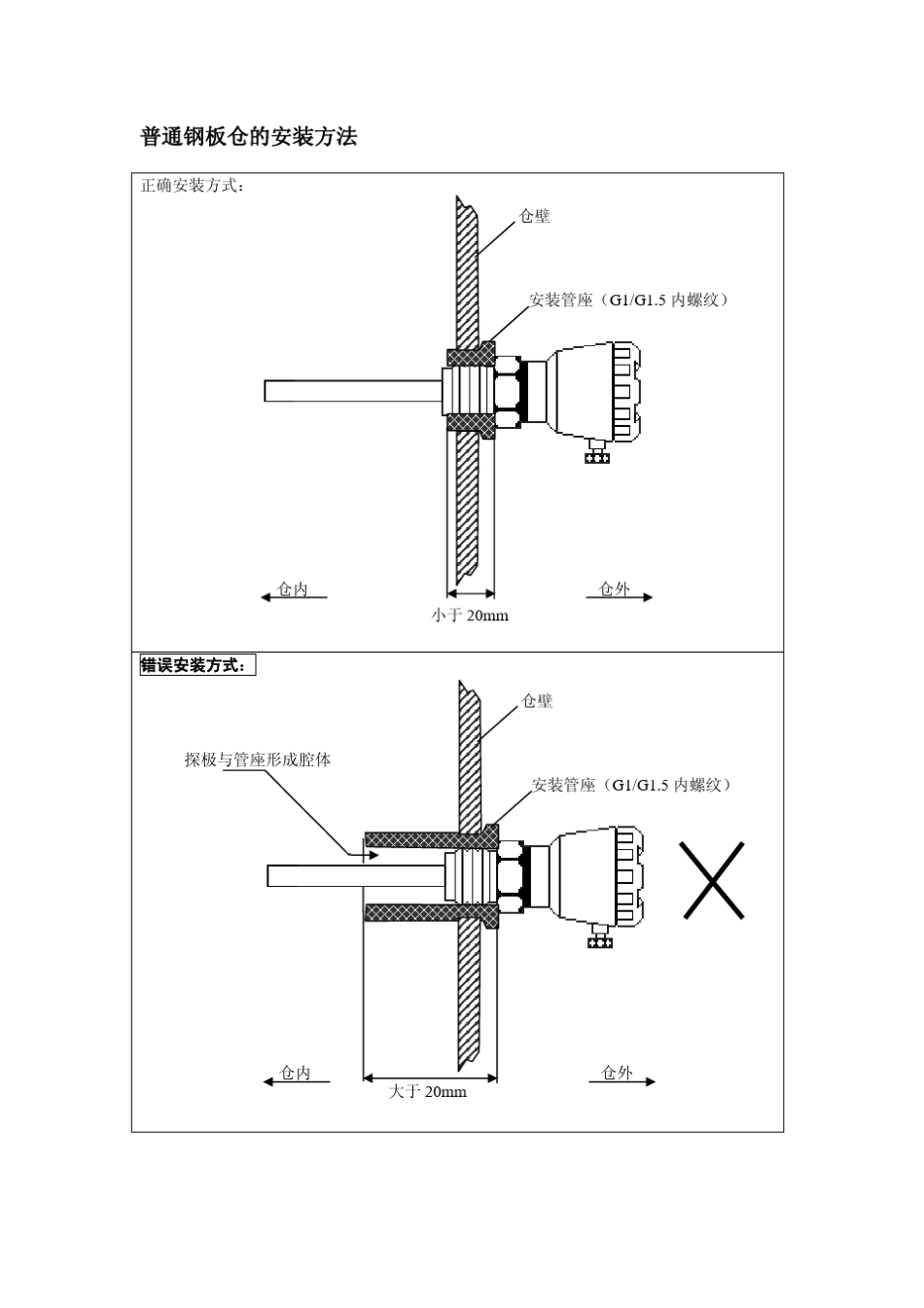 普通钢板仓的安装方法

正确安装方式：

仓壁

安装管座（G1/G1.5 内螺纹）

仓内

仓外

小于 20mm

错误安装方式：

仓壁

探极与管座形成腔体

安装管座（G1/G1.5 内螺纹）

仓内

仓外

大于 20mm