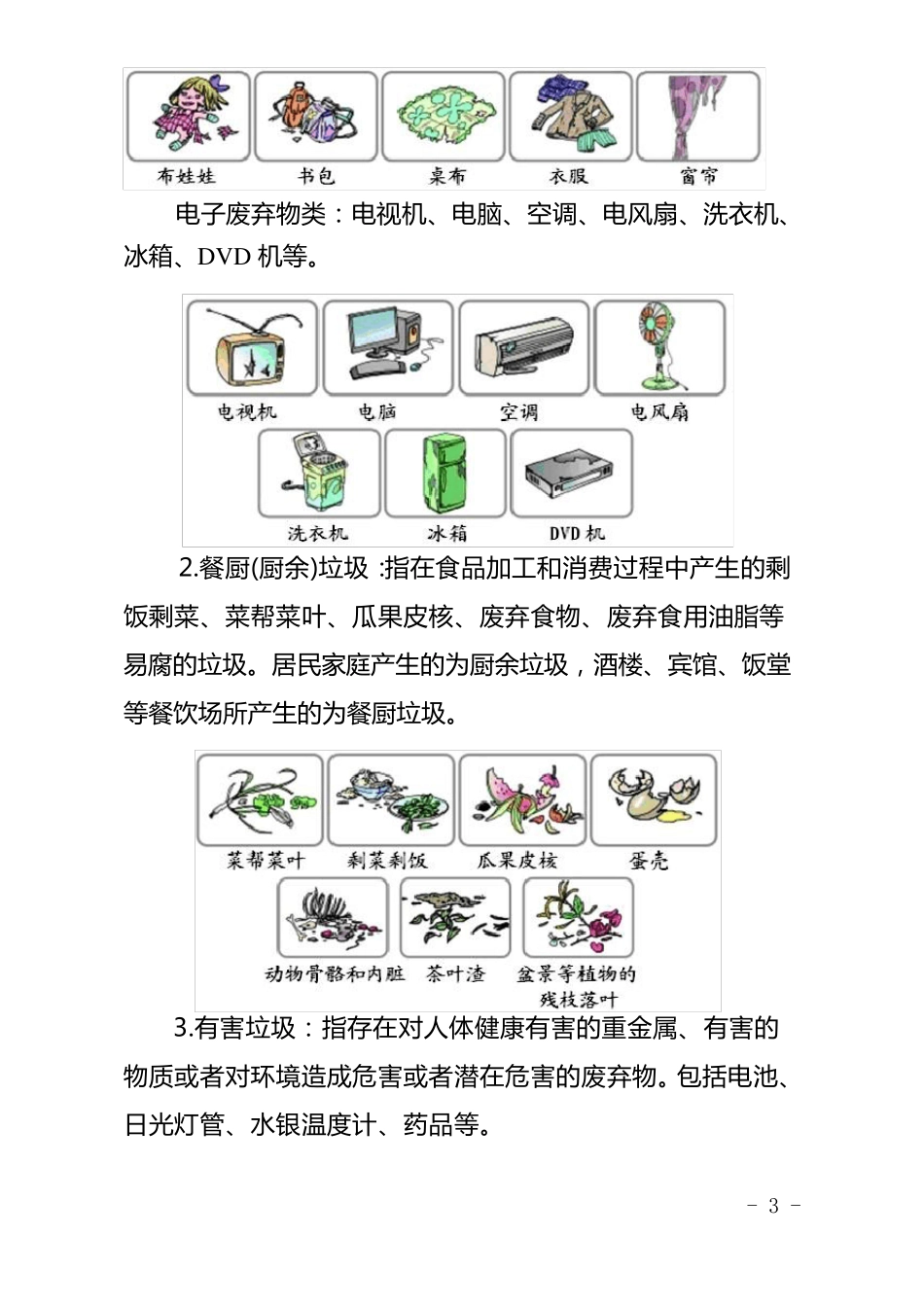 布娃娃 书包 桌布 衣服 窗帘

电子废弃物类：电视机、电脑、空调、电风扇、洗衣机、冰箱、DVD 机等。

电视机 电脑 空调 电风扇
洗衣机 冰箱 DVD 机

2.餐厨(厨余)垃圾 :指在食品加工和消费过程中产生的剩饭剩菜、菜帮菜叶、瓜果皮核、废弃食物、废弃食用油脂等易腐的垃圾。居民家庭产生的为厨余垃圾，酒楼、宾馆、饭堂等餐饮场所产生的为餐厨垃圾。

菜帮菜叶 剩菜剩饭 瓜果皮核 蛋壳
动物骨骼和内脏 茶叶渣 盆景等植物的残枝落叶

3.有害垃圾：指存在对人体健康有害的重金属、有害的物质或者对环境造成危害或者潜在危害的废弃物。包括电池、日光灯管、水银温度计、药品等。

- 3 -