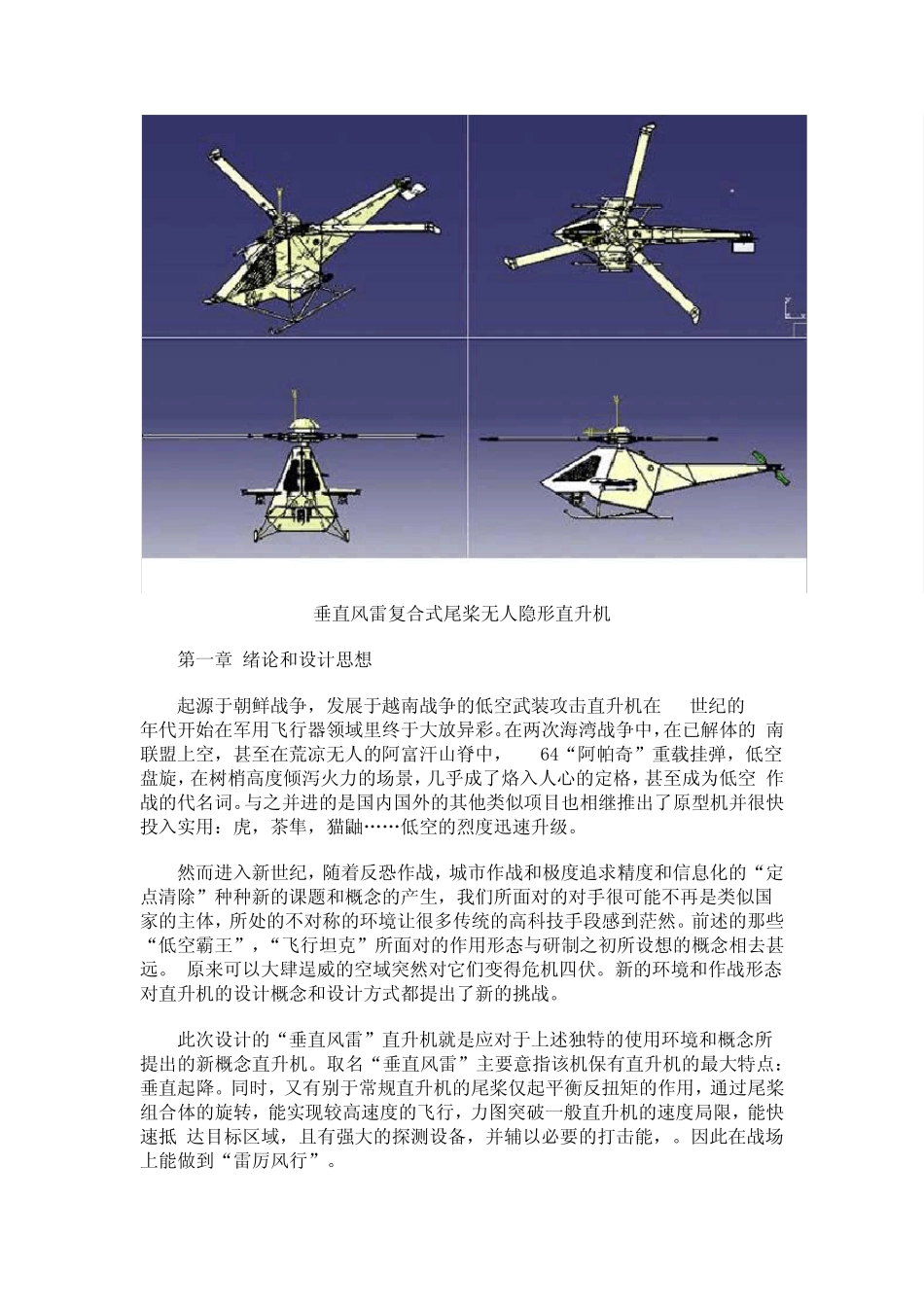 垂直风雷复合式尾桨无人隐形直升机

第一章 绪论和设计思想

起源于朝鲜战争，发展于越南战争的低空武装攻击直升机在 世纪的 年代开始在军用飞行器领域里终于大放异彩。在两次海湾战争中，在已解体的 南联盟上空，甚至在荒凉无人的阿富汗山脊中， 64“阿帕奇”重载挂弹，低空盘旋，在树梢高度倾泻火力的场景，几乎成了烙入人心的定格，甚至成为低空 作战的代名词。与之并进的是国内国外的其他类似项目也相继推出了原型机并很快投入实用：虎，茶隼，猫鼬……低空的烈度迅速升级。

然而进入新世纪，随着反恐作战，城市作战和极度追求精度和信息化的“定点清除”种种新的课题和概念的产生，我们所面对的对手很可能不再是类似国家的主体，所处的不对称的环境让很多传统的高科技手段感到茫然。前述的那些“低空霸王”，“飞行坦克”所面对的作用形态与研制之初所设想的概念相去甚远。 原来可以大肆逞威的空域突然对它们变得危机四伏。新的环境和作战形态对直升机的设计概念和设计方式都提出了新的挑战。

此次设计的“垂直风雷”直升机就是应对于上述独特的使用环境和概念所提出的新概念直升机。取名“垂直风雷”主要意指该机保有直升机的最大特点：垂直起降。同时，又有别于常规直升机的尾桨仅起平衡反扭矩的作用，通过尾桨组合体的旋转，能实现较高速度的飞行，力图突破一般直升机的速度局限，能快速抵 达目标区域，且有强大的探测设备，并辅以必要的打击能，。因此在战场上能做到“雷厉风行”。