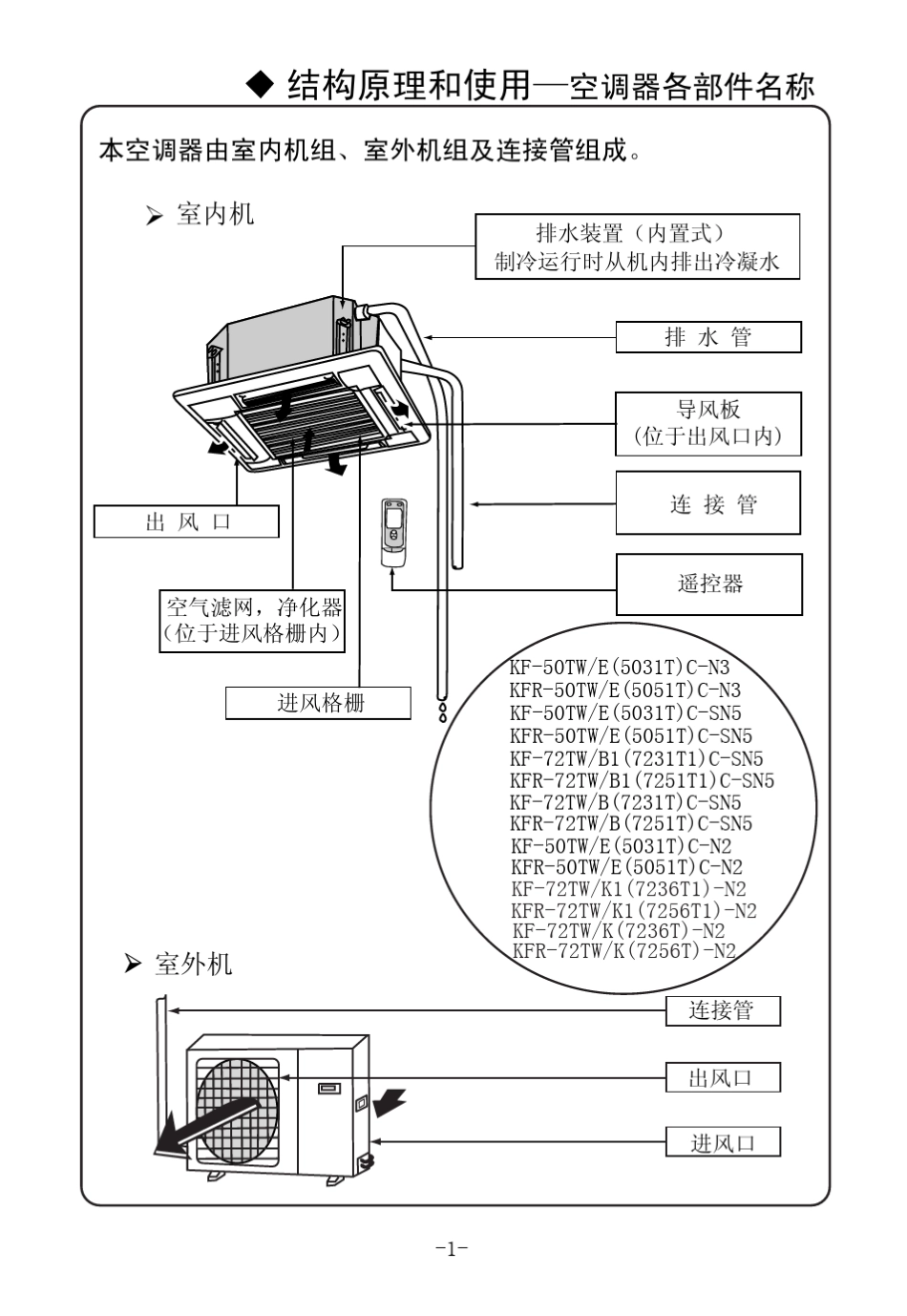 ◆ 结构原理和使用—空调器各部件名称

本空调器由室内机组、室外机组及连接管组成。

➢ 室内机

排水装置（内置式）
制冷运行时从机内排出冷凝水

排 水 管

导风板
（位于出风口内）

连 接 管

遥控器

出 风 口

空气滤网，净化器
（位于进风格栅内）

进风格栅

KF-50TW/E(5031T)C-N3
KFR-50TW/E(5051T)C-N3
KF-50TW/E(5031T)C-SN5
KFR-50TW/E(5051T)C-SN5
KF-72TW/B1(7231T1)C-SN5
KFR-72TW/B1(7251T1)C-SN5
KF-72TW/B(7231T)C-SN5
KFR-72TW/B(7251T)C-SN5
KF-50TW/E(5031T)C-N2
KFR-50TW/E(5051T)C-N2
KF-72TW/K1(7236T1)-N2
KFR-72TW/K1(7256T1)-N2
KF-72TW/K(7236T)-N2
KFR-72TW/K(7256T)-N2

➢ 室外机

连接管

出风口

进风口

-1-