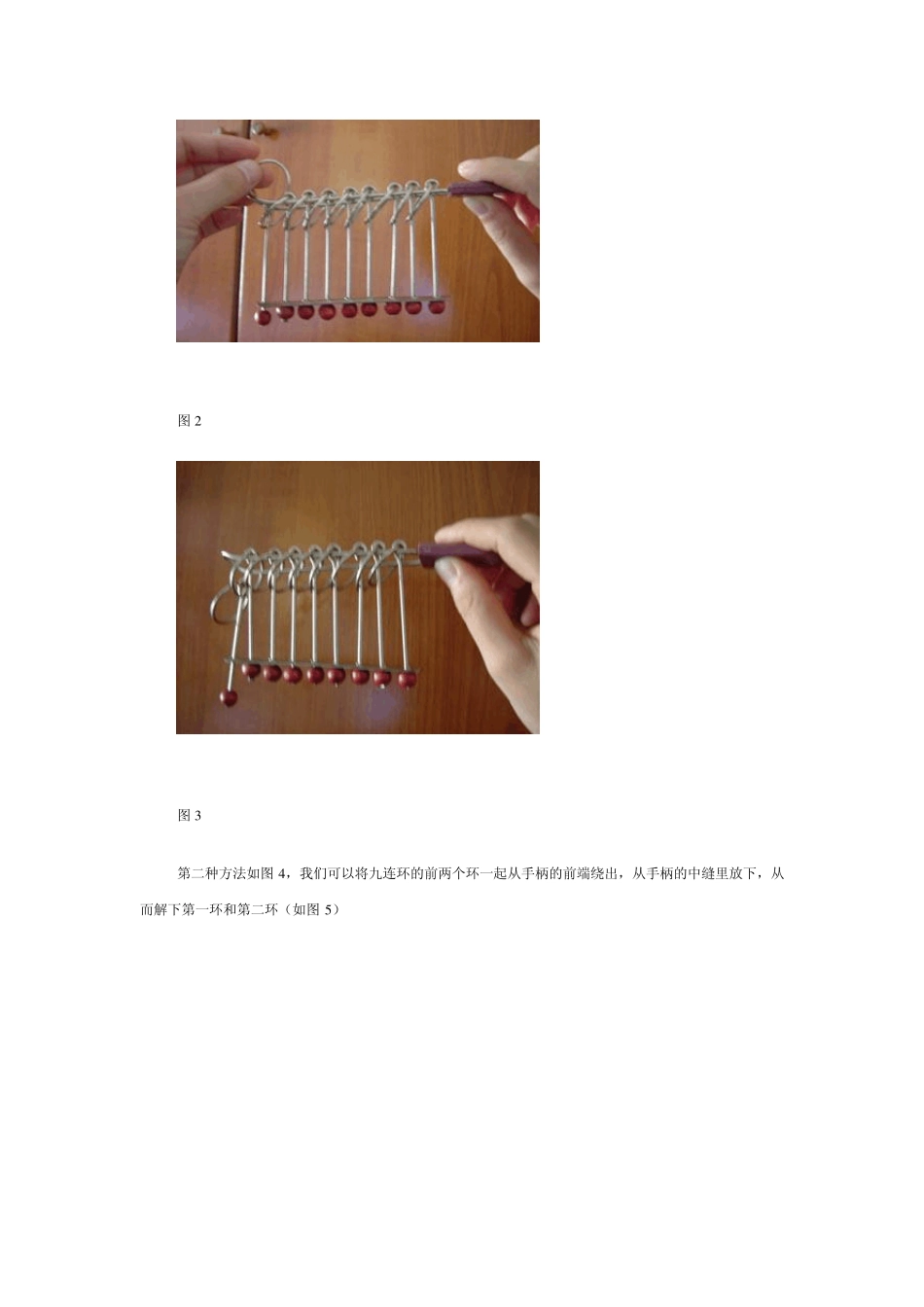 图 2

图 3

第二种方法如图 4，我们可以将九连环的前两个环一起从手柄的前端绕出，从手柄的中缝里放下，从而解下第一环和第二环（如图 5）