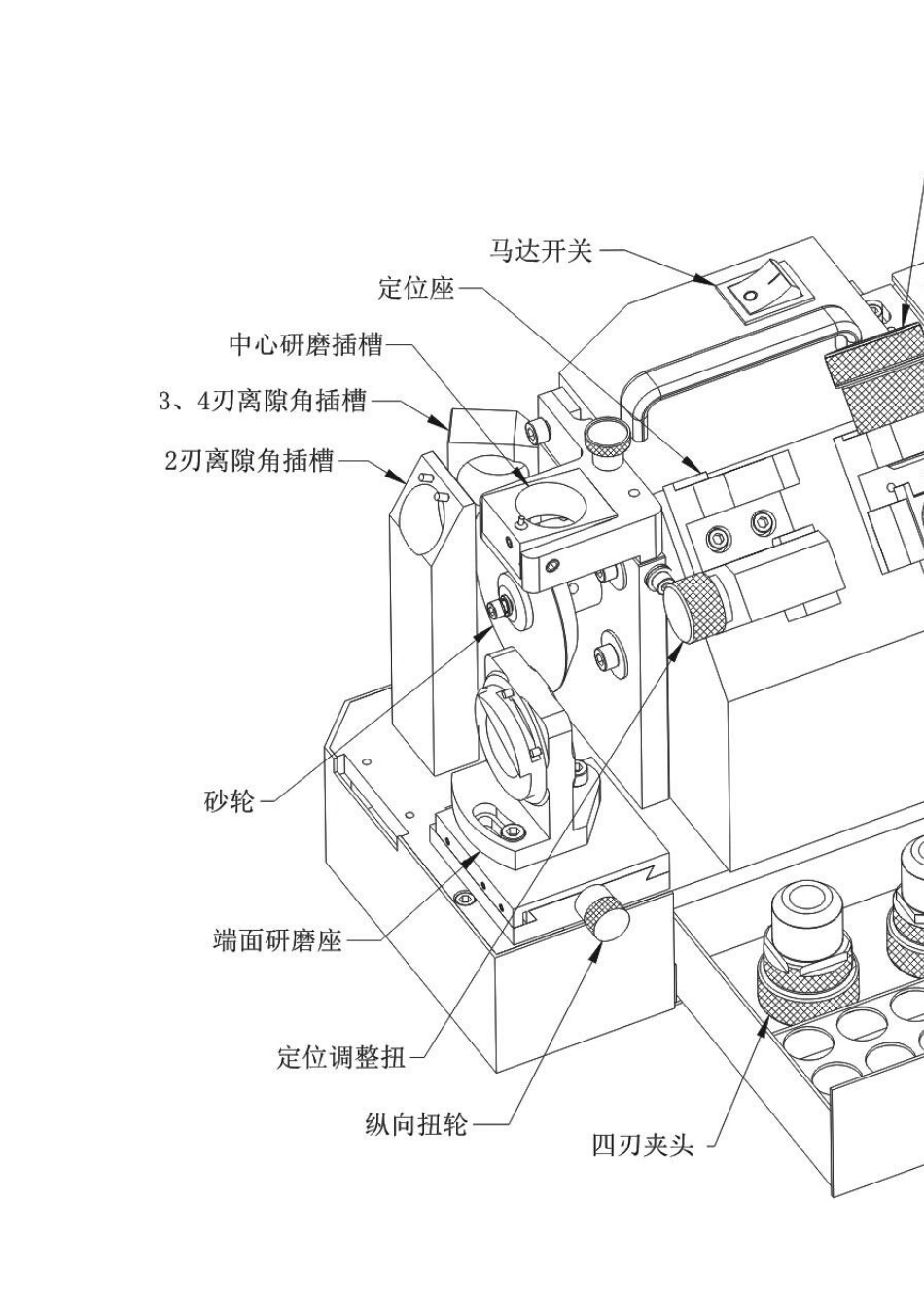 马达开关
定位座
中心研磨插槽
3、4刃离隙角插槽
2刃离隙角插槽
砂轮
端面研磨座
定位调整扭
纵向扭轮
四刃夹头