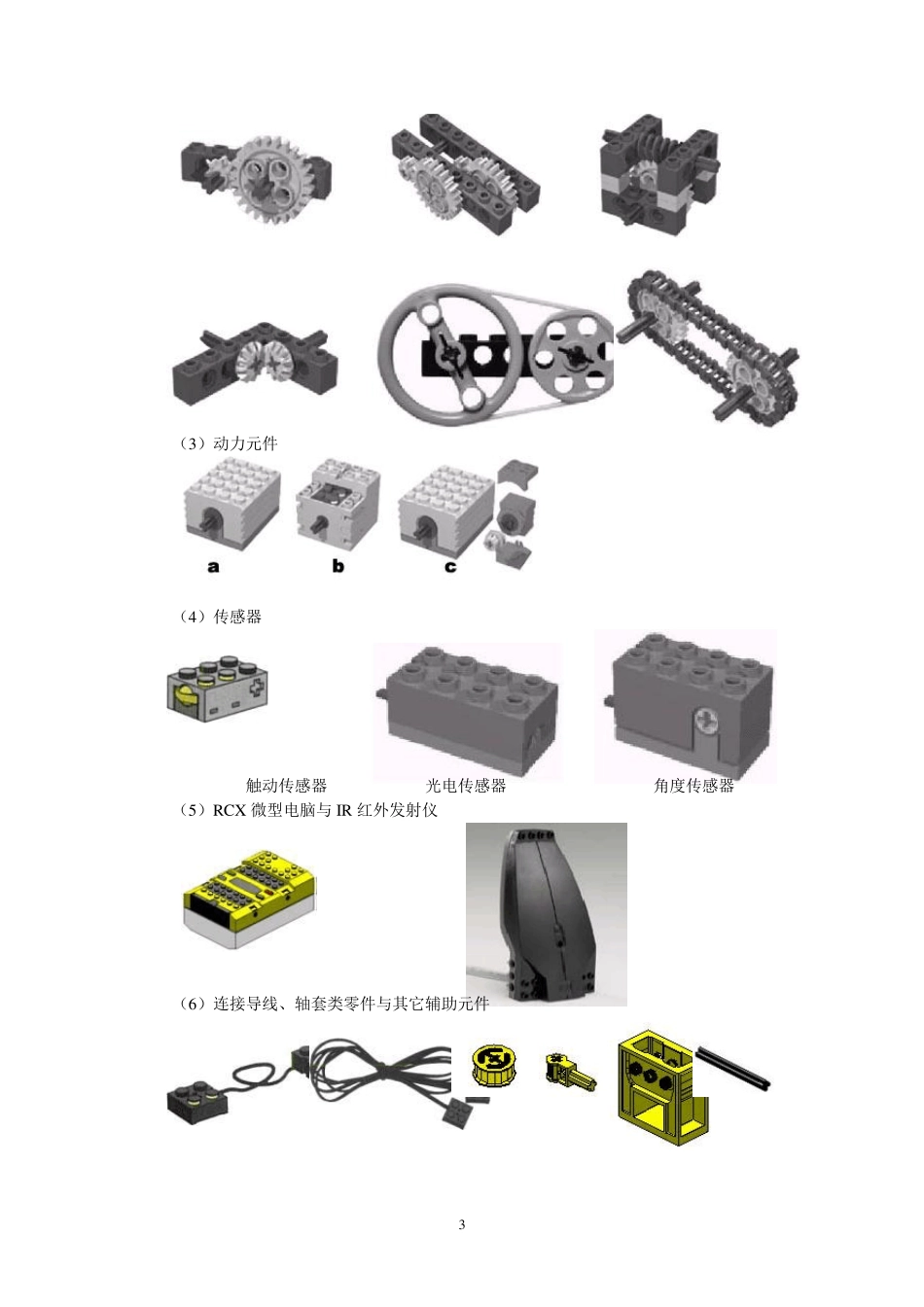 （3）动力元件

a b c

（4）传感器

触动传感器 光电传感器 角度传感器

（5）RCX 微型电脑与 IR 红外发射仪

（6）连接导线、轴套类零件与其它辅助元件

3