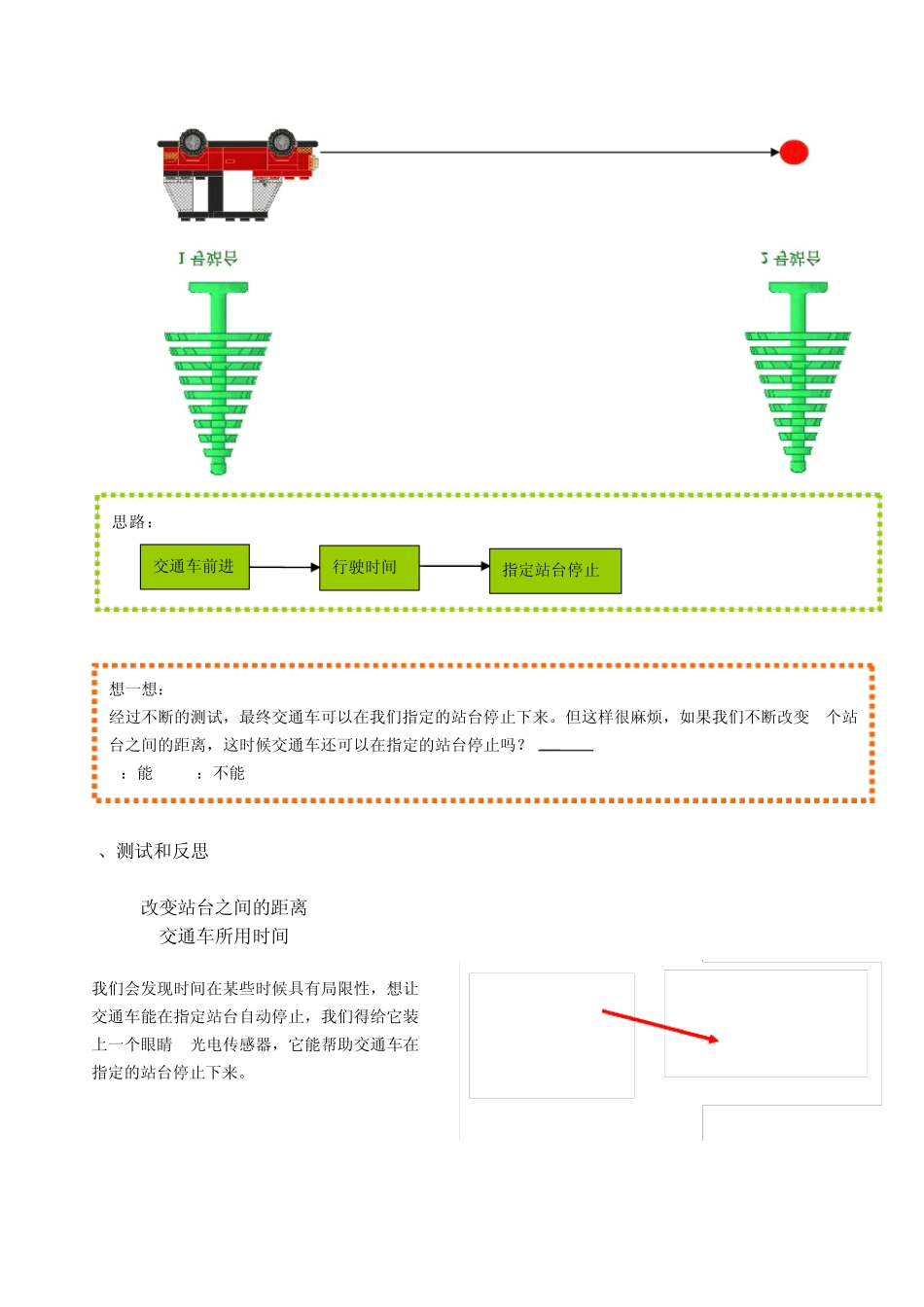 1 号站台

2 号站台

思路：

交通车前进

行驶时间

指定站台停止

想一想：

经过不断的测试，最终交通车可以在我们指定的站台停止下来。但这样很麻烦，如果我们不断改变 个站台之间的距离，这时候交通车还可以在指定的站台停止吗？ ______

：能 ：不能

、测试和反思

改变站台之间的距离

交通车所用时间

我们会发现时间在某些时候具有局限性，想让交通车能在指定站台自动停止，我们得给它装上一个眼睛 光电传感器，它能帮助交通车在指定的站台停止下来。