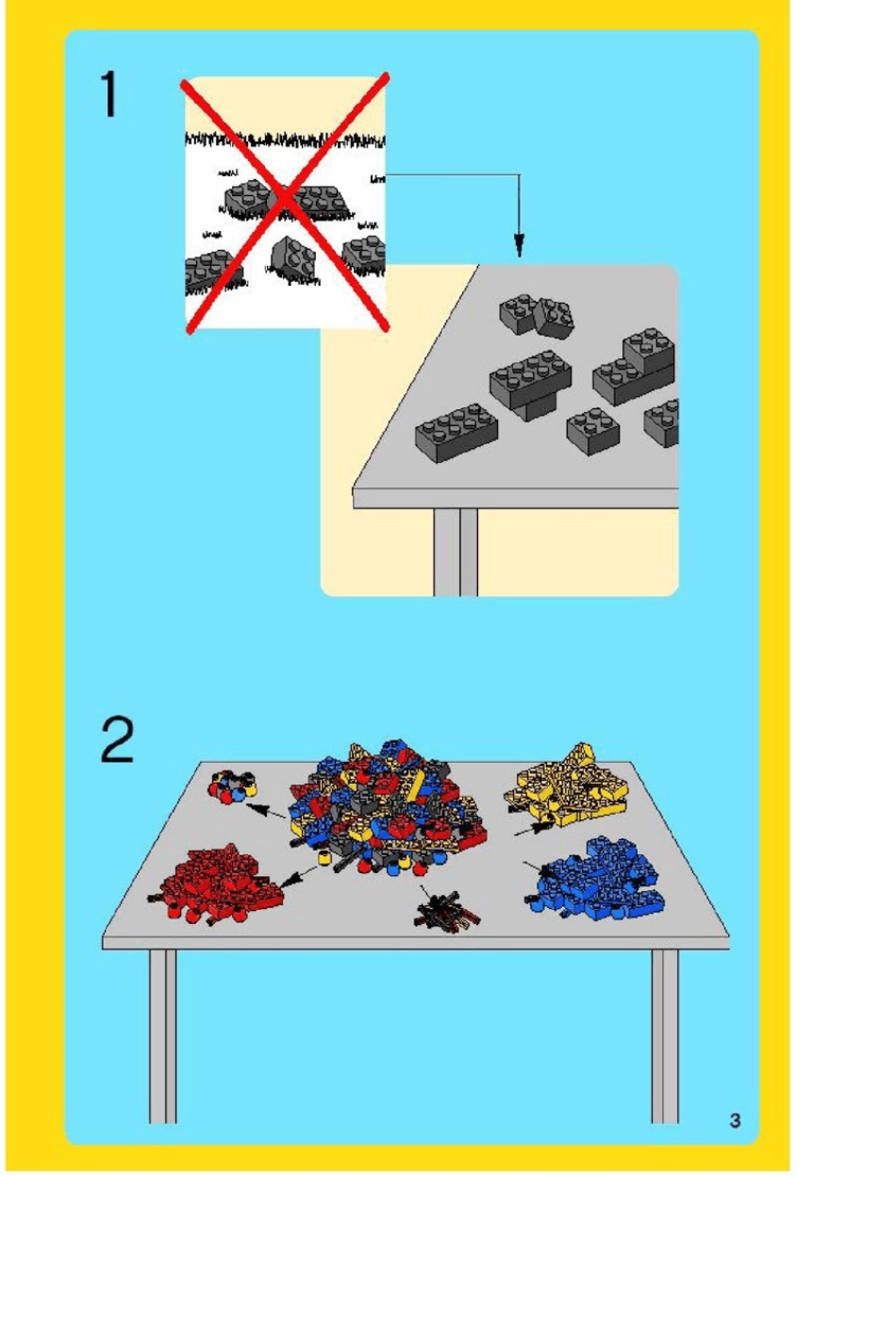 1

2

3