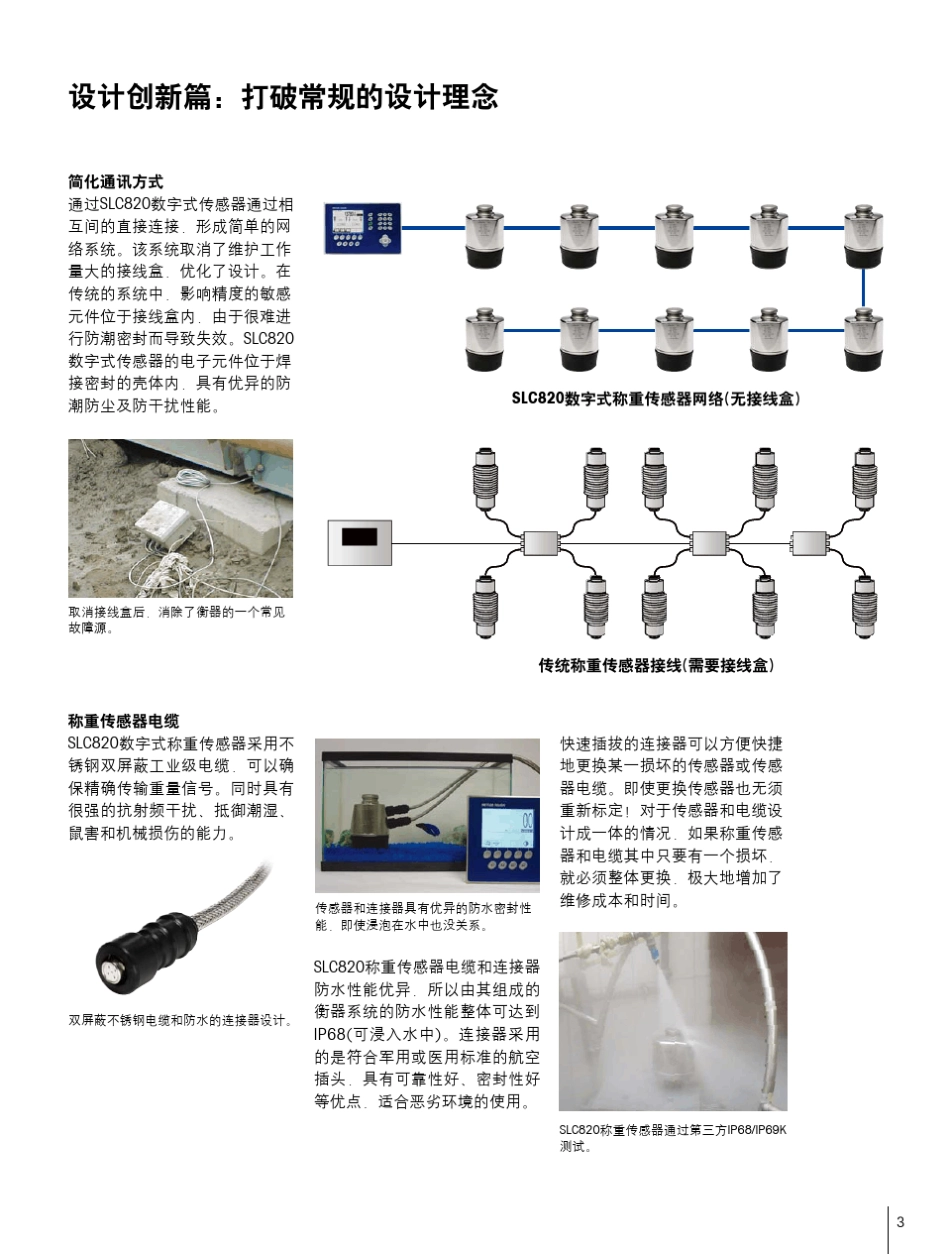 设计创新篇：打破常规的设计理念

简化通讯方式

通过SLC820数字式传感器通过相互间的直接连接，形成简单的网络系统。该系统取消了维护工作量大的接线盒，优化了设计。在传统的系统中，影响精度的敏感元件位于接线盒内，由于很难进行防潮密封而导致失效。SLC820数字式传感器的电子元件位于焊接密封的壳体内，具有优异的防潮防尘及防干扰性能。

SLC820数字式称重传感器网络(无接线盒)

取消接线盒后，消除了衡器的一个常见故障源。

传统称重传感器接线(需要接线盒)

称重传感器电缆

SLC820数字式称重传感器采用不锈钢双屏蔽工业级电缆，可以确保精确传输重量信号。同时具有很强的抗射频干扰、抵御潮湿、鼠害和机械损伤的能力。

双屏蔽不锈钢电缆和防水的连接器设计。

传感器和连接器具有优异的防水密封性能，即使浸泡在水中也没关系。

SLC820称重传感器电缆和连接器防水性能优异，所以由其组成的衡器系统的防水性能整体可达到IP68(可浸入水中)。连接器采用的是符合军用或医用标准的航空插头，具有可靠性好、密封性好等优点，适合恶劣环境的使用。

快速插拔的连接器可以方便快捷地更换某一损坏的传感器或传感器电缆。即使更换传感器也无须重新标定！对于传感器和电缆设计成一体的情况，如果称重传感器和电缆其中只要有一个损坏，就必须整体更换，极大地增加了维修成本和时间。

SLC820称重传感器通过第三方IP68/IP69K测试。

3