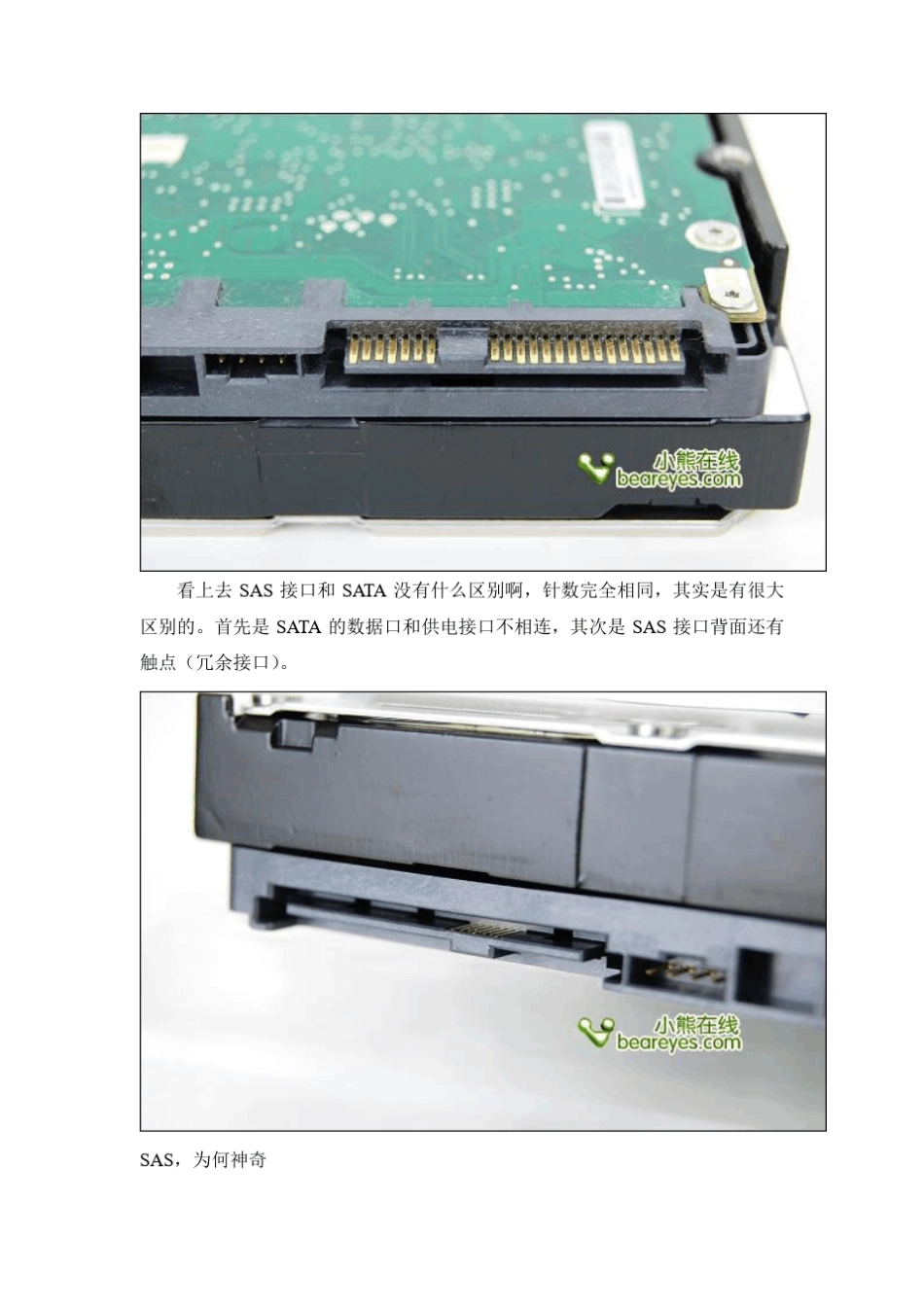 小熊在线
beareyes.com

看上去 SAS 接口和 SATA 没有什么区别啊，针数完全相同，其实是有很大区别的。首先是 SATA 的数据口和供电接口不相连，其次是 SAS 接口背面还有触点（冗余接口）。

小熊在线
beareyes.com

SAS，为何神奇