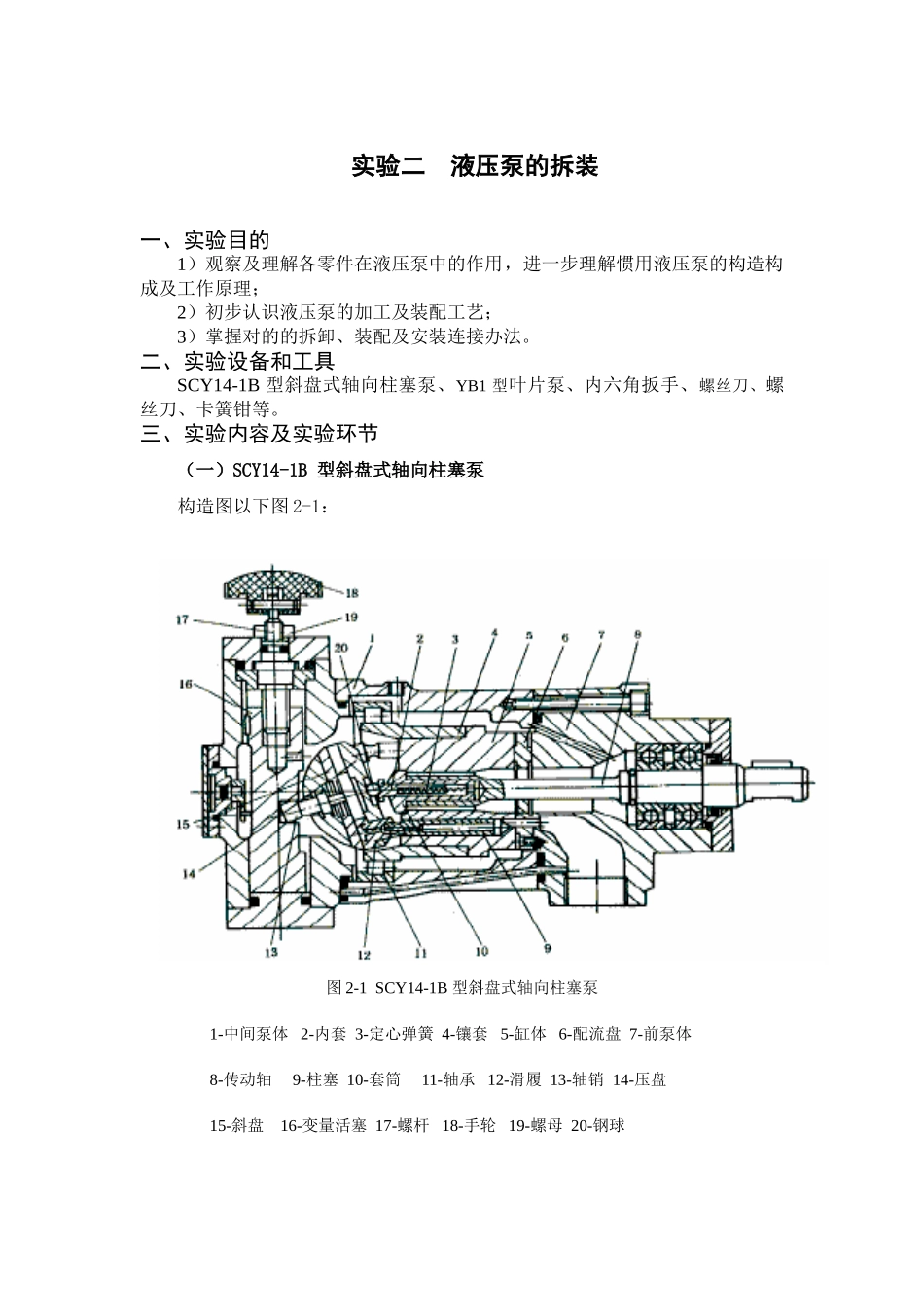 实验二　液压泵的拆装

一、实验目的

1）观察及理解各零件在液压泵中的作用，进一步理解惯用液压泵的构造构成及工作原理；

2）初步认识液压泵的加工及装配工艺；

3）掌握对的的拆卸、装配及安装连接办法。

二、实验设备和工具

SCY14-1B 型斜盘式轴向柱塞泵、YB1 型叶片泵、内六角扳手、螺丝刀、螺丝刀、卡簧钳等。

三、实验内容及实验环节

（一）SCY14-1B 型斜盘式轴向柱塞泵

构造图以下图 2-1：

18
17
19
20
1
2
3
4
5
6
7
8
16
15
14
13
12
11
10
9

图 2-1 SCY14-1B 型斜盘式轴向柱塞泵

1-中间泵体 2-内套 3-定心弹簧 4-镶套 5-缸体 6-配流盘 7-前泵体

8-传动轴 9-柱塞 10-套筒 11-轴承 12-滑履 13-轴销 14-压盘

15-斜盘 16-变量活塞 17-螺杆 18-手轮 19-螺母 20-钢球