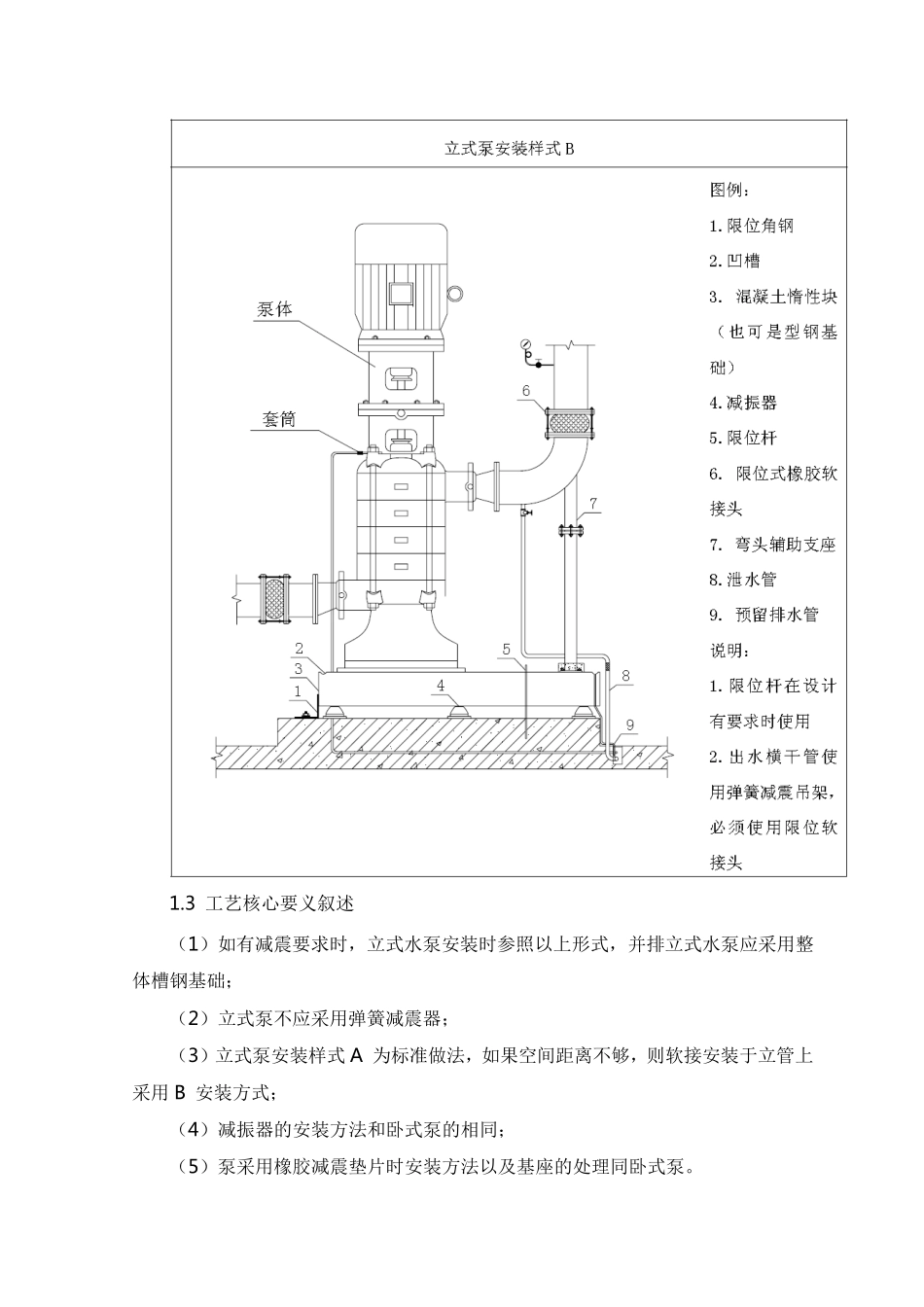 立式泵安装样式 B

泵体

套筒

6

7

2

3

1

4

5

8

9

图例：

1. 限位角钢

2. 凹槽

3. 混凝土惰性块（也可是型钢基础）

4. 减振器

5. 限位杆

6. 限位式橡胶软接头

7. 弯头辅助支座

8. 泄水管

9. 预留排水管

说明：

1. 限位杆在设计有要求时使用

2. 出水横干管使用弹簧减震吊架，必须使用限位软接头

1.3 工艺核心要义叙述

（1）如有减震要求时，立式水泵安装时参照以上形式，并排立式水泵应采用整体槽钢基础；

（2）立式泵不应采用弹簧减震器；

（3）立式泵安装样式 A 为标准做法，如果空间距离不够，则软接安装于立管上采用 B 安装方式；

（4）减振器的安装方法和卧式泵的相同；

（5）泵采用橡胶减震垫片时安装方法以及基座的处理同卧式泵。